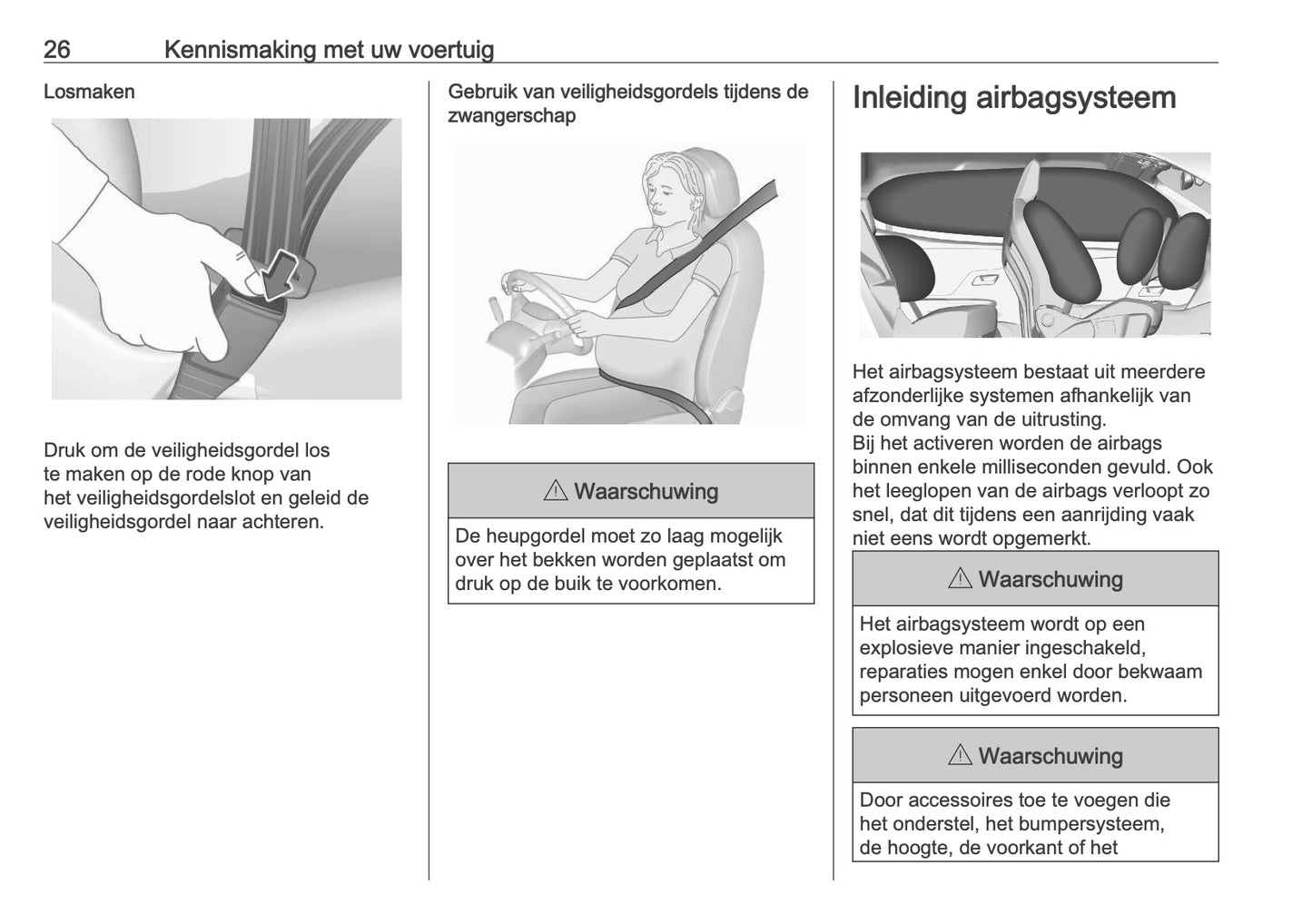 26 Kennismaking met uw voertuig

Losmaken

Druk om de veiligheidsgordel los te maken op de rode knop van het veiligheidsgordelslot en geleid de veiligheidsgordel naar achteren.

Gebruik van veiligheidsgordels tijdens de zwangerschap

⚠ Waarschuwing

De heupgordel moet zo laag mogelijk over het bekken worden geplaatst om druk op de buik te voorkomen.

Inleiding airbagsysteem

Het airbagsysteem bestaat uit meerdere afzonderlijke systemen afhankelijk van de omvang van de uitrusting.
Bij het activeren worden de airbags binnen enkele milliseconden gevuld. Ook het leeglopen van de airbags verloopt zo snel, dat dit tijdens een aanrijding vaak niet eens wordt opgemerkt.

⚠ Waarschuwing

Het airbagsysteem wordt op een explosieve manier ingeschakeld, reparaties mogen enkel door bekwaam personeen uitgevoerd worden.

⚠ Waarschuwing

Door accessoires toe te voegen die het onderstel, het bumpersysteem, de hoogte, de voorkant of het