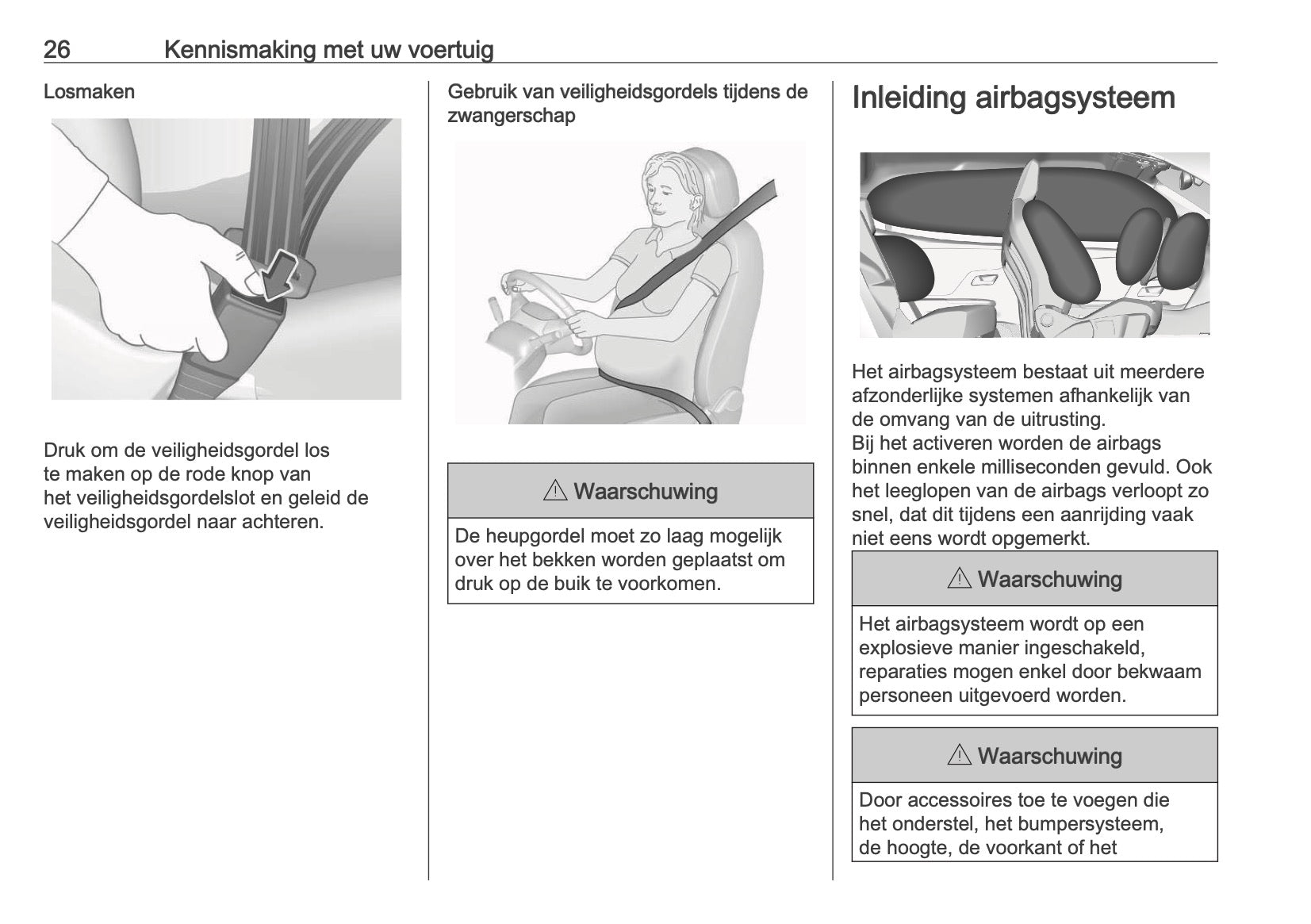 26 Kennismaking met uw voertuig

Losmaken

Druk om de veiligheidsgordel los te maken op de rode knop van het veiligheidsgordelslot en geleid de veiligheidsgordel naar achteren.

Gebruik van veiligheidsgordels tijdens de zwangerschap

⚠ Waarschuwing

De heupgordel moet zo laag mogelijk over het bekken worden geplaatst om druk op de buik te voorkomen.

Inleiding airbagsysteem

Het airbagsysteem bestaat uit meerdere afzonderlijke systemen afhankelijk van de omvang van de uitrusting.
Bij het activeren worden de airbags binnen enkele milliseconden gevuld. Ook het leeglopen van de airbags verloopt zo snel, dat dit tijdens een aanrijding vaak niet eens wordt opgemerkt.

⚠ Waarschuwing

Het airbagsysteem wordt op een explosieve manier ingeschakeld, reparaties mogen enkel door bekwaam personeen uitgevoerd worden.

⚠ Waarschuwing

Door accessoires toe te voegen die het onderstel, het bumpersysteem, de hoogte, de voorkant of het