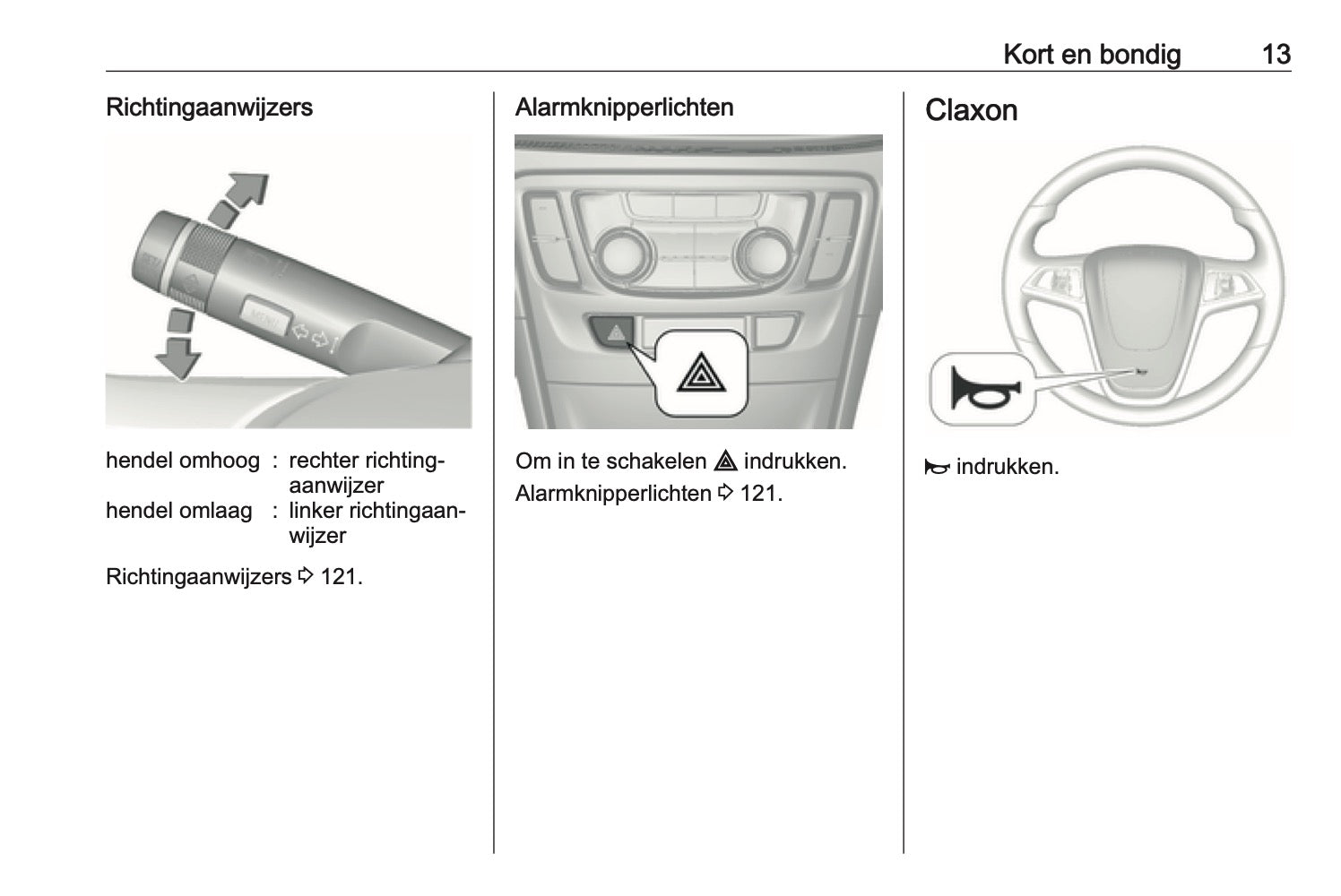 Kort en bondig 13

Richtingaanwijzers

MENU

hendel omhoog : rechter richtingaanwijzer
hendel omlaag : linker richtingaanwijzer

Richtingaanwijzers ⇨ 121.

Alarmknipperlichten

Om in te schakelen ⚠ indrukken.

Alarmknipperlichten ⇨ 121.

Claxon

📯 indrukken.