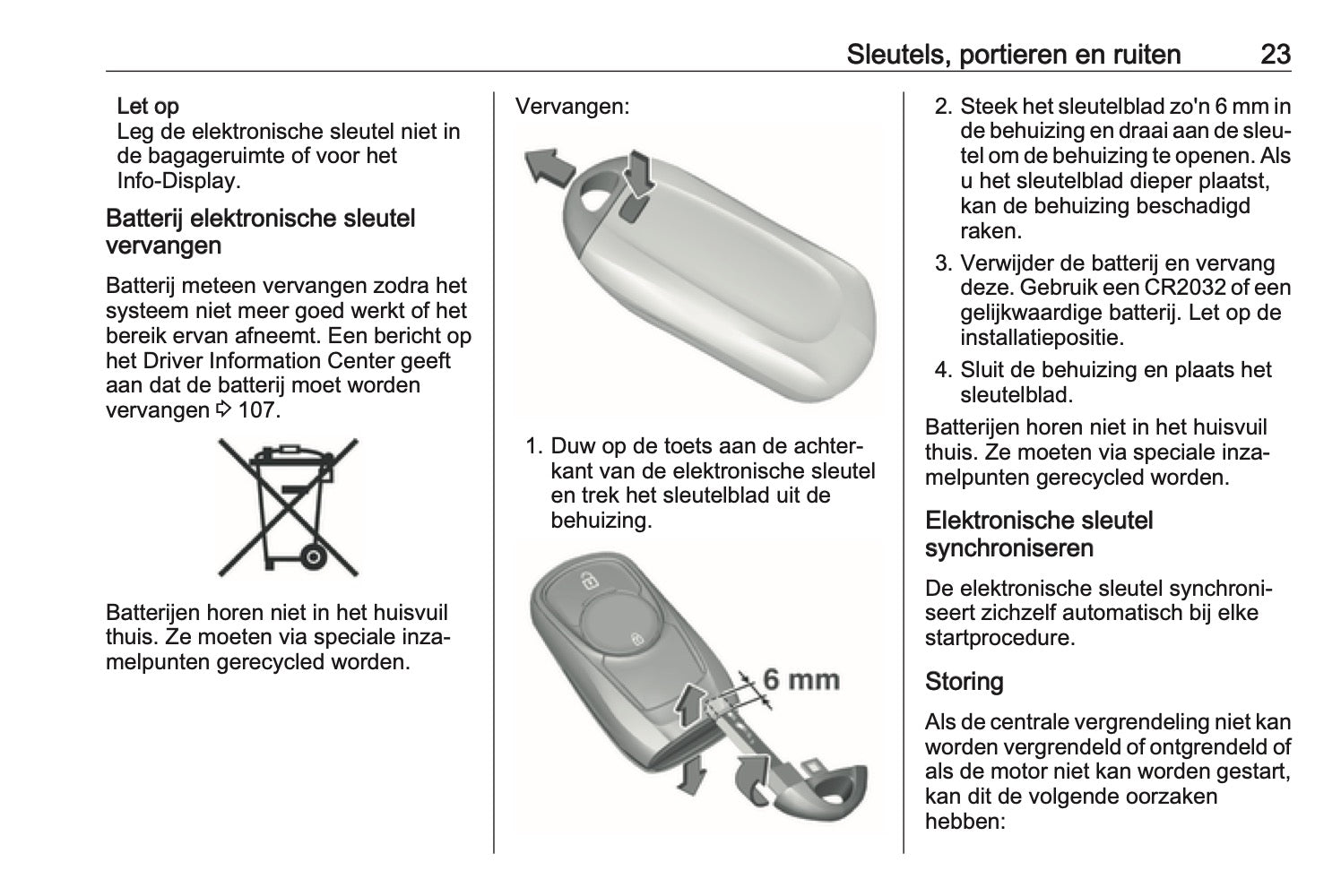 Sleutels, portieren en ruiten 23

Let op
Leg de elektronische sleutel niet in de bagageruimte of voor het Info-Display.

Batterij elektronische sleutel vervangen

Batterij meteen vervangen zodra het systeem niet meer goed werkt of het bereik ervan afneemt. Een bericht op het Driver Information Center geeft aan dat de batterij moet worden vervangen ⇨ 107.

Batterijen horen niet in het huisvuil thuis. Ze moeten via speciale inzamelpunten gerecycled worden.

Vervangen:

1. Duw op de toets aan de achterkant van de elektronische sleutel en trek het sleutelblad uit de behuizing.

6 mm

2. Steek het sleutelblad zo'n 6 mm in de behuizing en draai aan de sleutel om de behuizing te openen. Als u het sleutelblad dieper plaatst, kan de behuizing beschadigd raken.
3. Verwijder de batterij en vervang deze. Gebruik een CR2032 of een gelijkwaardige batterij. Let op de installatiepositie.
4. Sluit de behuizing en plaats het sleutelblad.

Batterijen horen niet in het huisvuil thuis. Ze moeten via speciale inzamelpunten gerecycled worden.

Elektronische sleutel synchroniseren

De elektronische sleutel synchroniseert zichzelf automatisch bij elke startprocedure.

Storing

Als de centrale vergrendeling niet kan worden vergrendeld of ontgrendeld of als de motor niet kan worden gestart, kan dit de volgende oorzaken hebben: