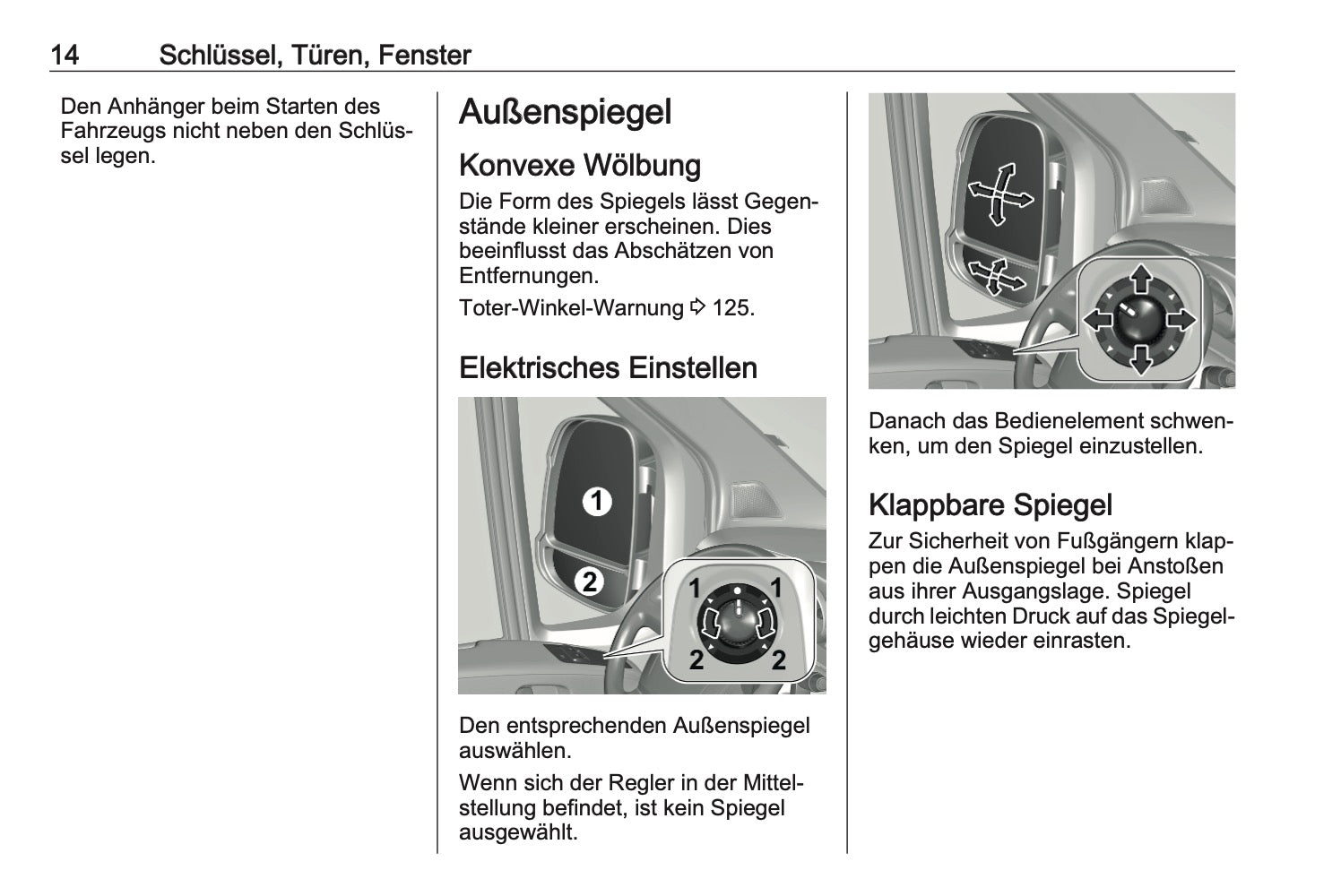 14 Schlüssel, Türen, Fenster

Den Anhänger beim Starten des Fahrzeugs nicht neben den Schlüssel legen.

Außenspiegel

Konvexe Wölbung

Die Form des Spiegels lässt Gegenstände kleiner erscheinen. Dies beeinflusst das Abschätzen von Entfernungen.

Toter-Winkel-Warnung ⇨ 125.

Elektrisches Einstellen

1
2
1 1
2 2

Den entsprechenden Außenspiegel auswählen.

Wenn sich der Regler in der Mittelstellung befindet, ist kein Spiegel ausgewählt.

Danach das Bedienelement schwenken, um den Spiegel einzustellen.

Klappbare Spiegel

Zur Sicherheit von Fußgängern klappen die Außenspiegel bei Anstoßen aus ihrer Ausgangslage. Spiegel durch leichten Druck auf das Spiegelgehäuse wieder einrasten.