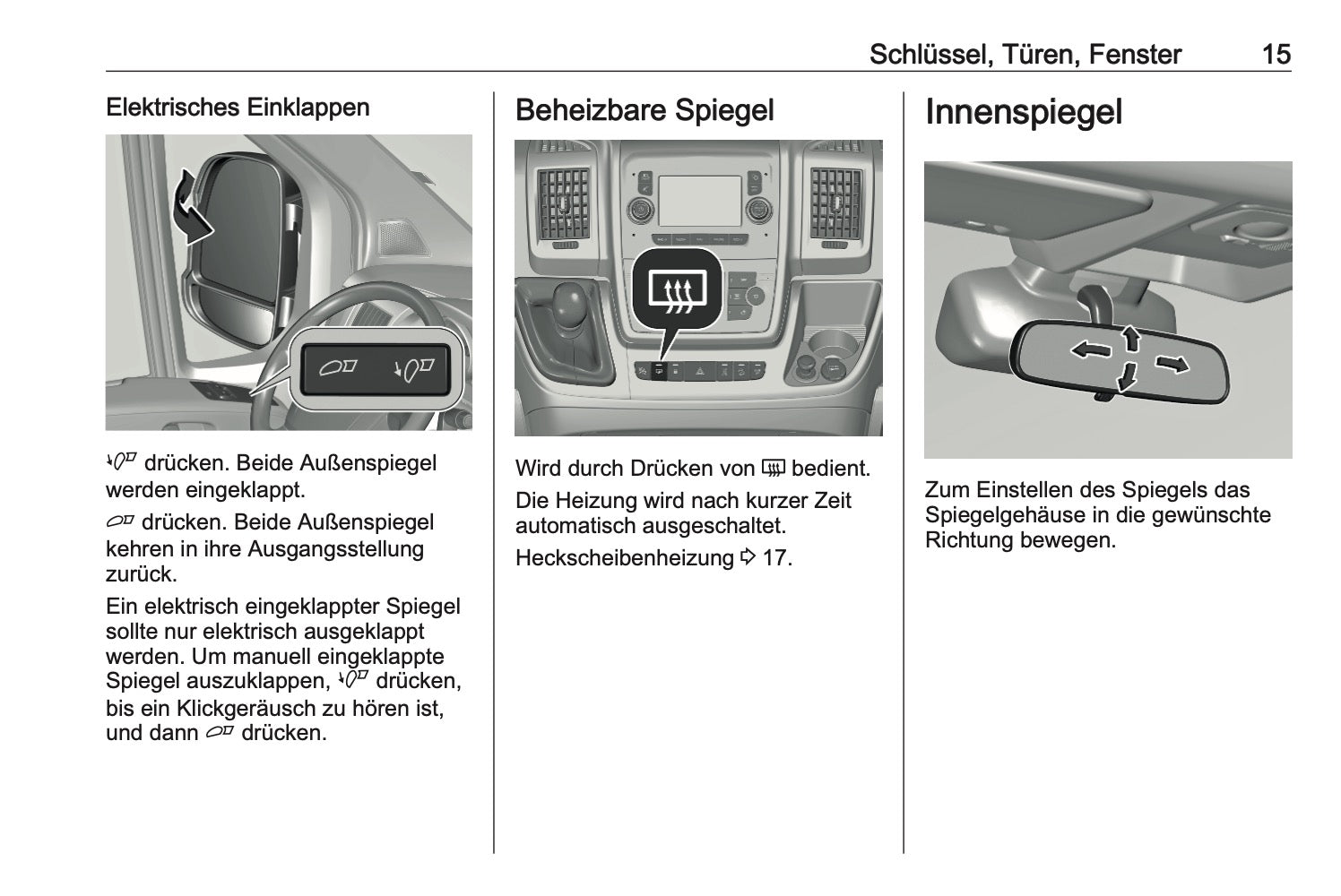 Schlüssel, Türen, Fenster 15

Elektrisches Einklappen

drücken. Beide Außenspiegel werden eingeklappt.

drücken. Beide Außenspiegel kehren in ihre Ausgangsstellung zurück.

Ein elektrisch eingeklappter Spiegel sollte nur elektrisch ausgeklappt werden. Um manuell eingeklappte Spiegel auszuklappen, drücken, bis ein Klickgeräusch zu hören ist, und dann drücken.

Beheizbare Spiegel

Wird durch Drücken von bedient.

Die Heizung wird nach kurzer Zeit automatisch ausgeschaltet.

Heckscheibenheizung ⇨ 17.

Innenspiegel

Zum Einstellen des Spiegels das Spiegelgehäuse in die gewünschte Richtung bewegen.