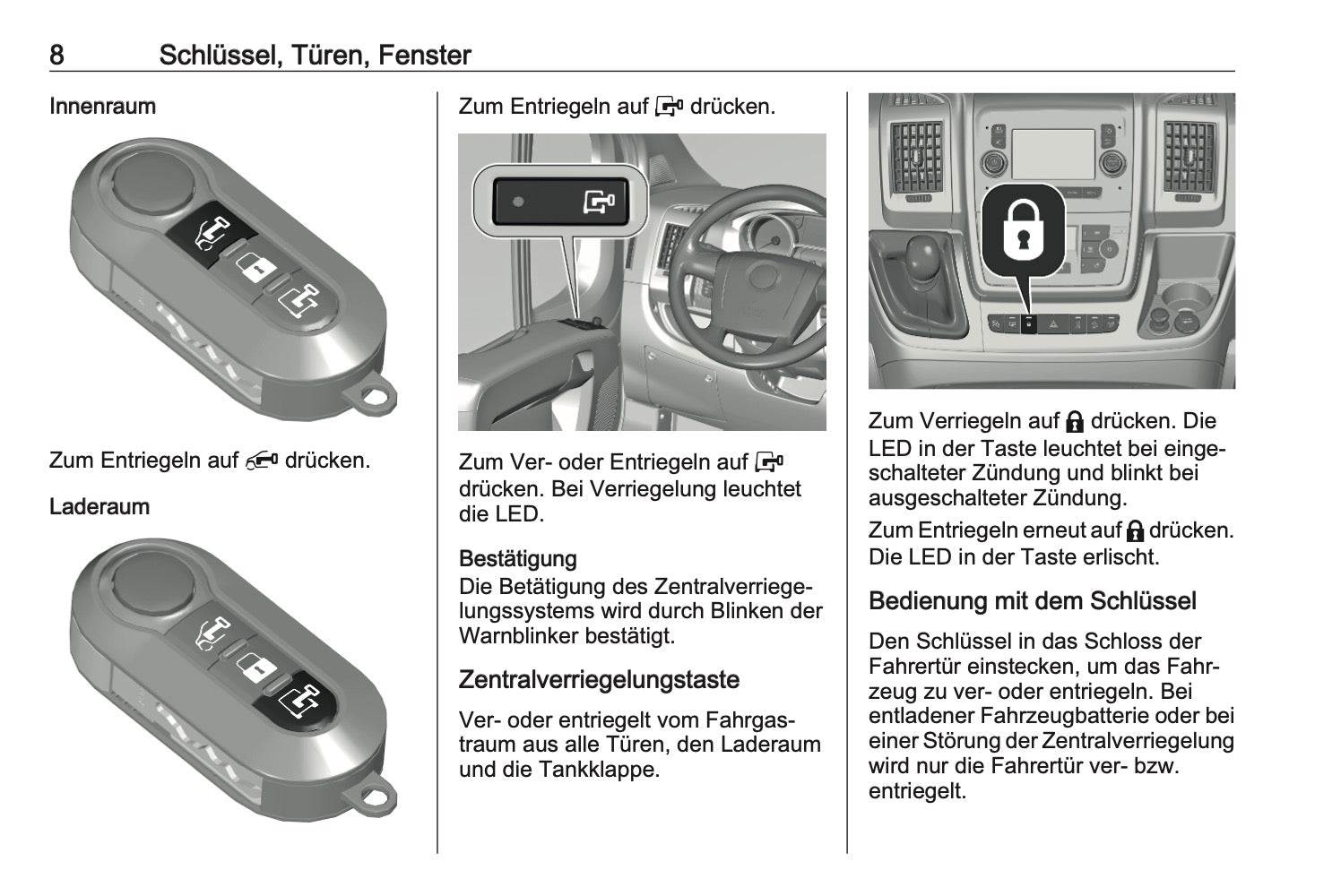 8 Schlüssel, Türen, Fenster

Innenraum

Zum Entriegeln auf drücken.

Laderaum

Zum Entriegeln auf drücken.

Zum Ver- oder Entriegeln auf drücken. Bei Verriegelung leuchtet die LED.

Bestätigung
Die Betätigung des Zentralverriegelungssystems wird durch Blinken der Warnblinker bestätigt.

Zentralverriegelungstaste

Ver- oder entriegelt vom Fahrgastraum aus alle Türen, den Laderaum und die Tankklappe.

Zum Verriegeln auf drücken. Die LED in der Taste leuchtet bei eingeschalteter Zündung und blinkt bei ausgeschalteter Zündung.

Zum Entriegeln erneut auf drücken. Die LED in der Taste erlischt.

Bedienung mit dem Schlüssel

Den Schlüssel in das Schloss der Fahrertür einstecken, um das Fahrzeug zu ver- oder entriegeln. Bei entladener Fahrzeugbatterie oder bei einer Störung der Zentralverriegelung wird nur die Fahrertür ver- bzw. entriegelt.