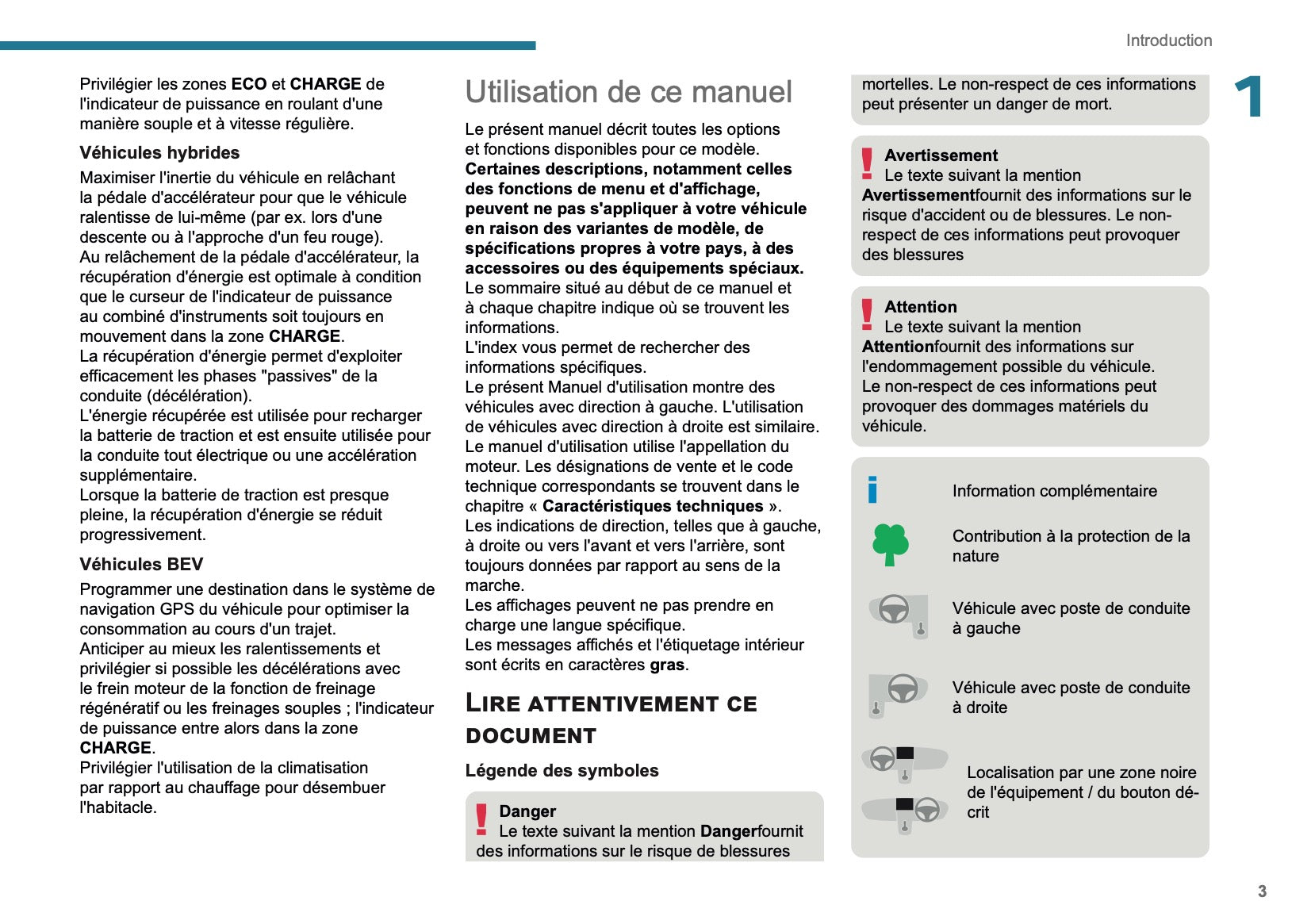 Introduction

1

Privilégier les zones ECO et CHARGE de l'indicateur de puissance en roulant d'une manière souple et à vitesse régulière.

Véhicules hybrides

Maximiser l'inertie du véhicule en relâchant la pédale d'accélérateur pour que le véhicule ralentisse de lui-même (par ex. lors d'une descente ou à l'approche d'un feu rouge).
Au relâchement de la pédale d'accélérateur, la récupération d'énergie est optimale à condition que le curseur de l'indicateur de puissance au combiné d'instruments soit toujours en mouvement dans la zone CHARGE.
La récupération d'énergie permet d'exploiter efficacement les phases "passives" de la conduite (décélération).
L'énergie récupérée est utilisée pour recharger la batterie de traction et est ensuite utilisée pour la conduite tout électrique ou une accélération supplémentaire.
Lorsque la batterie de traction est presque pleine, la récupération d'énergie se réduit progressivement.

Véhicules BEV

Programmer une destination dans le système de navigation GPS du véhicule pour optimiser la consommation au cours d'un trajet.
Anticiper au mieux les ralentissements et privilégier si possible les décélérations avec le frein moteur de la fonction de freinage régénératif ou les freinages souples ; l'indicateur de puissance entre alors dans la zone CHARGE.
Privilégier l'utilisation de la climatisation par rapport au chauffage pour désembuer l'habitacle.

Utilisation de ce manuel

Le présent manuel décrit toutes les options et fonctions disponibles pour ce modèle.
Certaines descriptions, notamment celles des fonctions de menu et d'affichage, peuvent ne pas s'appliquer à votre véhicule en raison des variantes de modèle, de spécifications propres à votre pays, à des accessoires ou des équipements spéciaux.
Le sommaire situé au début de ce manuel et à chaque chapitre indique où se trouvent les informations.
L'index vous permet de rechercher des informations spécifiques.
Le présent Manuel d'utilisation montre des véhicules avec direction à gauche. L'utilisation de véhicules avec direction à droite est similaire.
Le manuel d'utilisation utilise l'appellation du moteur. Les désignations de vente et le code technique correspondants se trouvent dans le chapitre « Caractéristiques techniques ».
Les indications de direction, telles que à gauche, à droite ou vers l'avant et vers l'arrière, sont toujours données par rapport au sens de la marche.
Les affichages peuvent ne pas prendre en charge une langue spécifique.
Les messages affichés et l'étiquetage intérieur sont écrits en caractères gras.

LIRE ATTENTIVEMENT CE DOCUMENT

Légende des symboles

Danger
Le texte suivant la mention Dangerfournit des informations sur le risque de blessures mortelles. Le non-respect de ces informations peut présenter un danger de mort.

Avertissement
Le texte suivant la mention Avertissementfournit des informations sur le risque d'accident ou de blessures. Le non-respect de ces informations peut provoquer des blessures

Attention
Le texte suivant la mention Attentionfournit des informations sur l'endommagement possible du véhicule. Le non-respect de ces informations peut provoquer des dommages matériels du véhicule.

Information complémentaire

Contribution à la protection de la nature

Véhicule avec poste de conduite à gauche

Véhicule avec poste de conduite à droite

Localisation par une zone noire de l'équipement / du bouton décrit

3