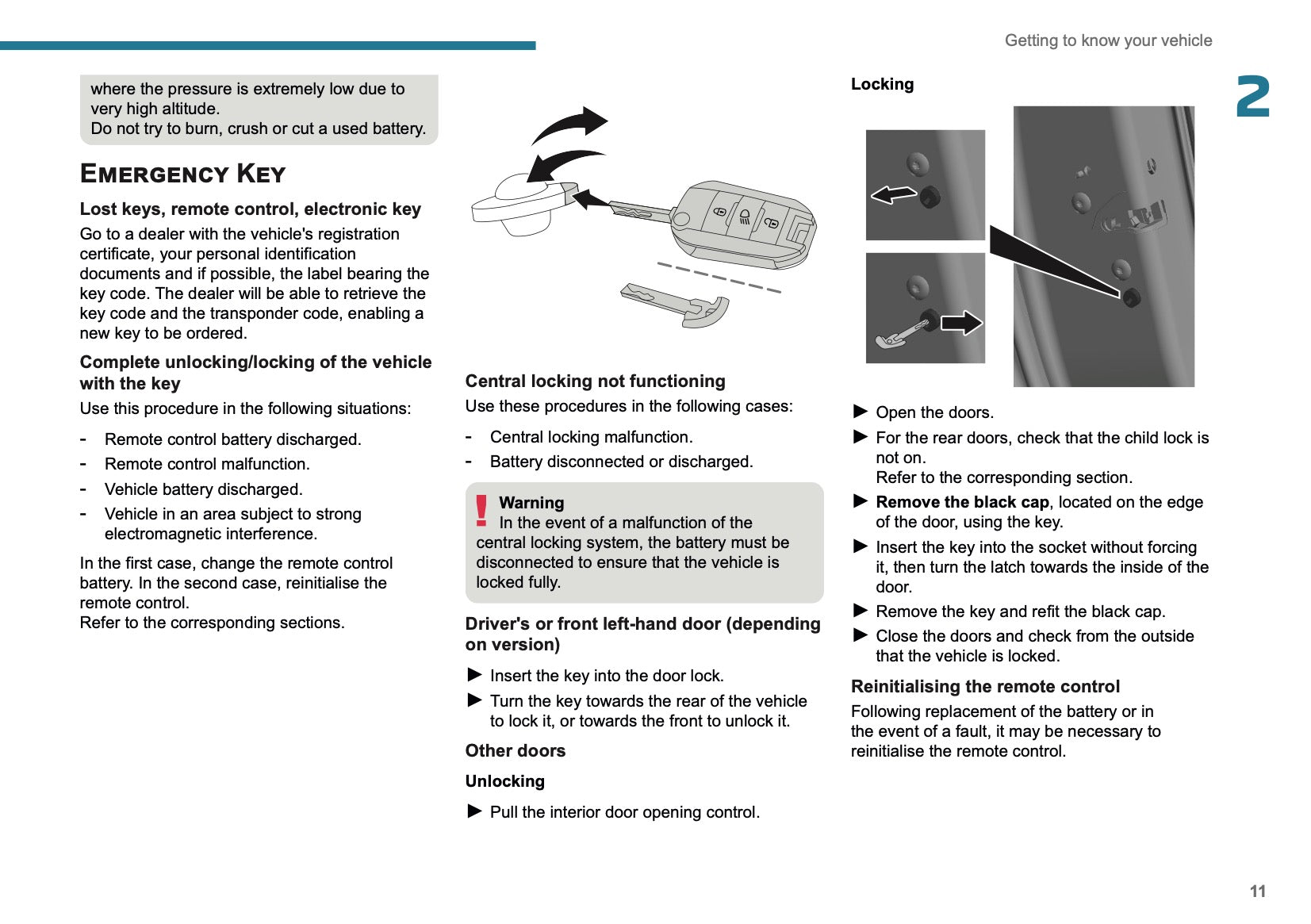 Getting to know your vehicle

2

where the pressure is extremely low due to very high altitude.
Do not try to burn, crush or cut a used battery.

EMERGENCY KEY

Lost keys, remote control, electronic key

Go to a dealer with the vehicle's registration certificate, your personal identification documents and if possible, the label bearing the key code. The dealer will be able to retrieve the key code and the transponder code, enabling a new key to be ordered.

Complete unlocking/locking of the vehicle with the key

Use this procedure in the following situations:

- Remote control battery discharged.
- Remote control malfunction.
- Vehicle battery discharged.
- Vehicle in an area subject to strong electromagnetic interference.

In the first case, change the remote control battery. In the second case, reinitialise the remote control.
Refer to the corresponding sections.

Central locking not functioning

Use these procedures in the following cases:

- Central locking malfunction.
- Battery disconnected or discharged.

Warning
In the event of a malfunction of the central locking system, the battery must be disconnected to ensure that the vehicle is locked fully.

Driver's or front left-hand door (depending on version)

► Insert the key into the door lock.
► Turn the key towards the rear of the vehicle to lock it, or towards the front to unlock it.

Other doors

Unlocking

► Pull the interior door opening control.

Locking

► Open the doors.
► For the rear doors, check that the child lock is not on.
Refer to the corresponding section.
► Remove the black cap, located on the edge of the door, using the key.
► Insert the key into the socket without forcing it, then turn the latch towards the inside of the door.
► Remove the key and refit the black cap.
► Close the doors and check from the outside that the vehicle is locked.

Reinitialising the remote control

Following replacement of the battery or in the event of a fault, it may be necessary to reinitialise the remote control.

11