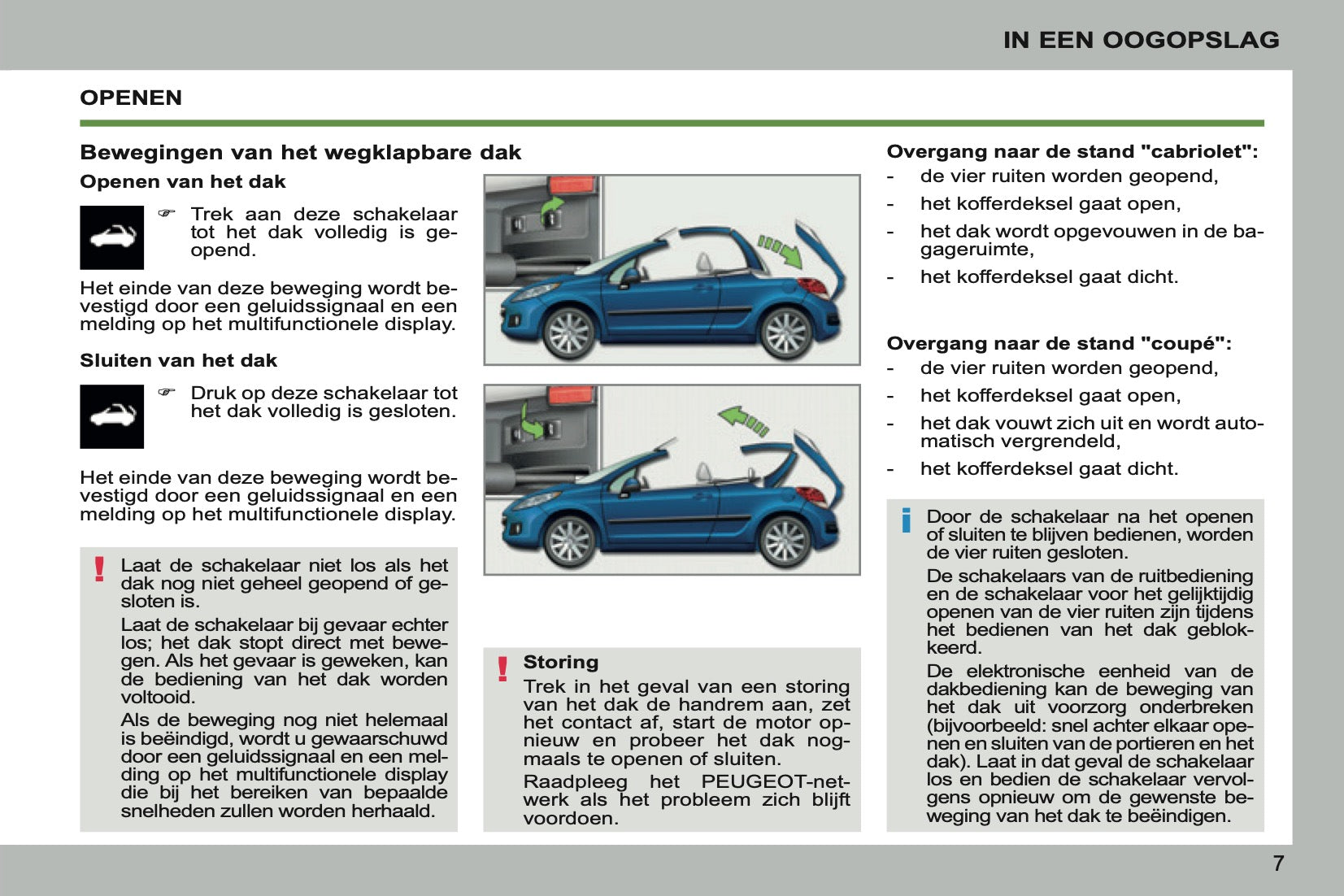 IN EEN OOGOPSLAG

OPENEN

Bewegingen van het wegklapbare dak

Openen van het dak

☞ Trek aan deze schakelaar tot het dak volledig is geopend.

Het einde van deze beweging wordt bevestigd door een geluidssignaal en een melding op het multifunctionele display.

Sluiten van het dak

☞ Druk op deze schakelaar tot het dak volledig is gesloten.

Het einde van deze beweging wordt bevestigd door een geluidssignaal en een melding op het multifunctionele display.

! Laat de schakelaar niet los als het dak nog niet geheel geopend of gesloten is.

Laat de schakelaar bij gevaar echter los; het dak stopt direct met bewegen. Als het gevaar is geweken, kan de bediening van het dak worden voltooid.

Als de beweging nog niet helemaal is beëindigd, wordt u gewaarschuwd door een geluidssignaal en een melding op het multifunctionele display die bij het bereiken van bepaalde snelheden zullen worden herhaald.

! Storing

Trek in het geval van een storing van het dak de handrem aan, zet het contact af, start de motor opnieuw en probeer het dak nogmaals te openen of sluiten.

Raadpleeg het PEUGEOT-netwerk als het probleem zich blijft voordoen.

Overgang naar de stand "cabriolet":
- de vier ruiten worden geopend,
- het kofferdeksel gaat open,
- het dak wordt opgevouwen in de bagageruimte,
- het kofferdeksel gaat dicht.

Overgang naar de stand "coupé":
- de vier ruiten worden geopend,
- het kofferdeksel gaat open,
- het dak vouwt zich uit en wordt automatisch vergrendeld,
- het kofferdeksel gaat dicht.

i Door de schakelaar na het openen of sluiten te blijven bedienen, worden de vier ruiten gesloten.

De schakelaars van de ruitbediening en de schakelaar voor het gelijktijdig openen van de vier ruiten zijn tijdens het bedienen van het dak geblokkeerd.

De elektronische eenheid van de dakbediening kan de beweging van het dak uit voorzorg onderbreken (bijvoorbeeld: snel achter elkaar openen en sluiten van de portieren en het dak). Laat in dat geval de schakelaar los en bedien de schakelaar vervolgens opnieuw om de gewenste beweging van het dak te beëindigen.

7