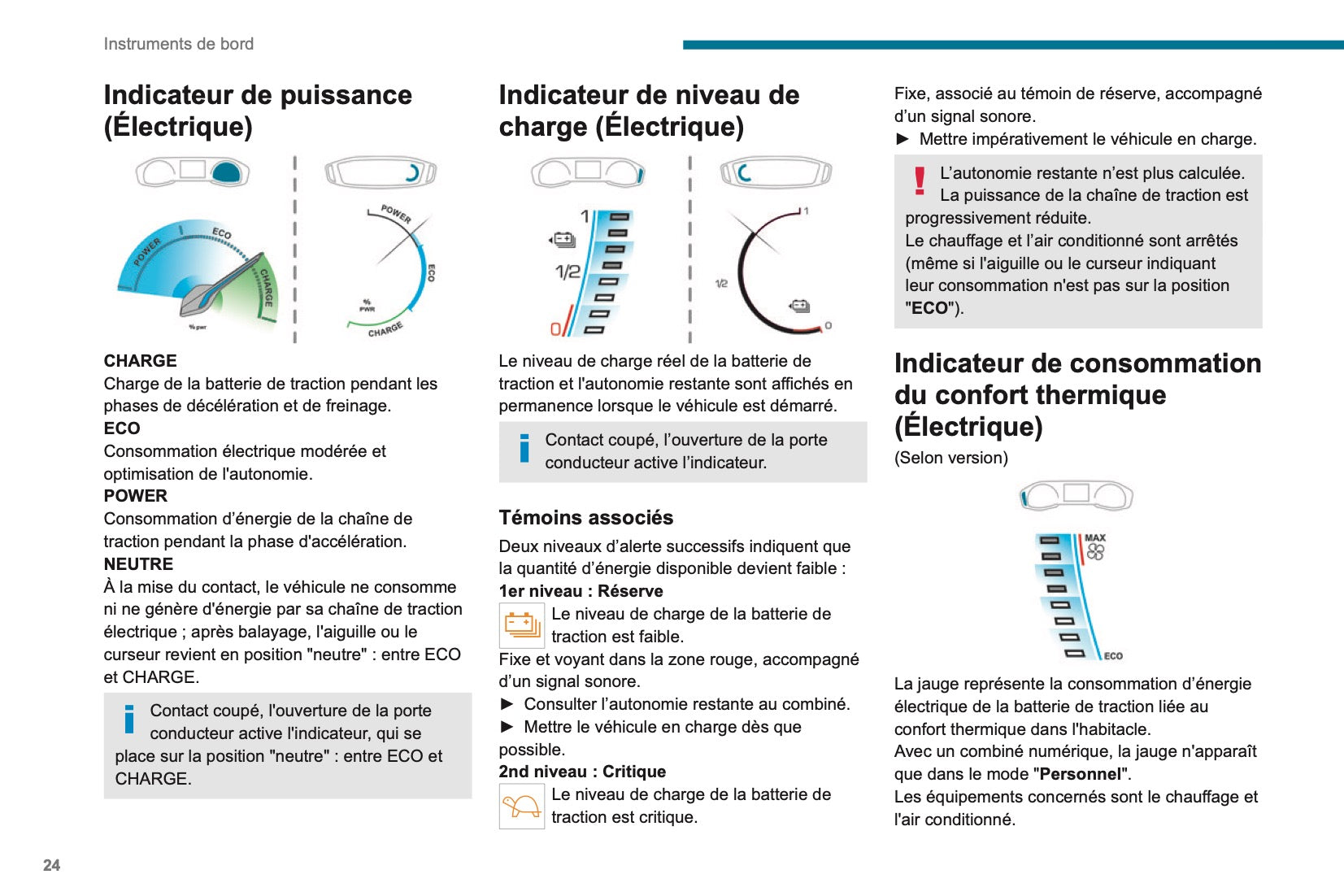 Instruments de bord

Indicateur de puissance (Électrique)

POWER
ECO
CHARGE
% pwr

POWER
ECO
% PWR
CHARGE

CHARGE
Charge de la batterie de traction pendant les phases de décélération et de freinage.
ECO
Consommation électrique modérée et optimisation de l'autonomie.
POWER
Consommation d'énergie de la chaîne de traction pendant la phase d'accélération.
NEUTRE
À la mise du contact, le véhicule ne consomme ni ne génère d'énergie par sa chaîne de traction électrique ; après balayage, l'aiguille ou le curseur revient en position "neutre" : entre ECO et CHARGE.

Contact coupé, l'ouverture de la porte conducteur active l'indicateur, qui se place sur la position "neutre" : entre ECO et CHARGE.

Indicateur de niveau de charge (Électrique)

1
1/2
0

1
1/2
0

Le niveau de charge réel de la batterie de traction et l'autonomie restante sont affichés en permanence lorsque le véhicule est démarré.

Contact coupé, l'ouverture de la porte conducteur active l'indicateur.

Témoins associés
Deux niveaux d'alerte successifs indiquent que la quantité d'énergie disponible devient faible :
1er niveau : Réserve
Le niveau de charge de la batterie de traction est faible.
Fixe et voyant dans la zone rouge, accompagné d'un signal sonore.
► Consulter l'autonomie restante au combiné.
► Mettre le véhicule en charge dès que possible.
2nd niveau : Critique
Le niveau de charge de la batterie de traction est critique.

Fixe, associé au témoin de réserve, accompagné d'un signal sonore.
► Mettre impérativement le véhicule en charge.

L'autonomie restante n'est plus calculée. La puissance de la chaîne de traction est progressivement réduite.
Le chauffage et l'air conditionné sont arrêtés (même si l'aiguille ou le curseur indiquant leur consommation n'est pas sur la position "ECO").

Indicateur de consommation du confort thermique (Électrique)
(Selon version)

MAX
ECO

La jauge représente la consommation d'énergie électrique de la batterie de traction liée au confort thermique dans l'habitacle.
Avec un combiné numérique, la jauge n'apparaît que dans le mode "Personnel".
Les équipements concernés sont le chauffage et l'air conditionné.

24