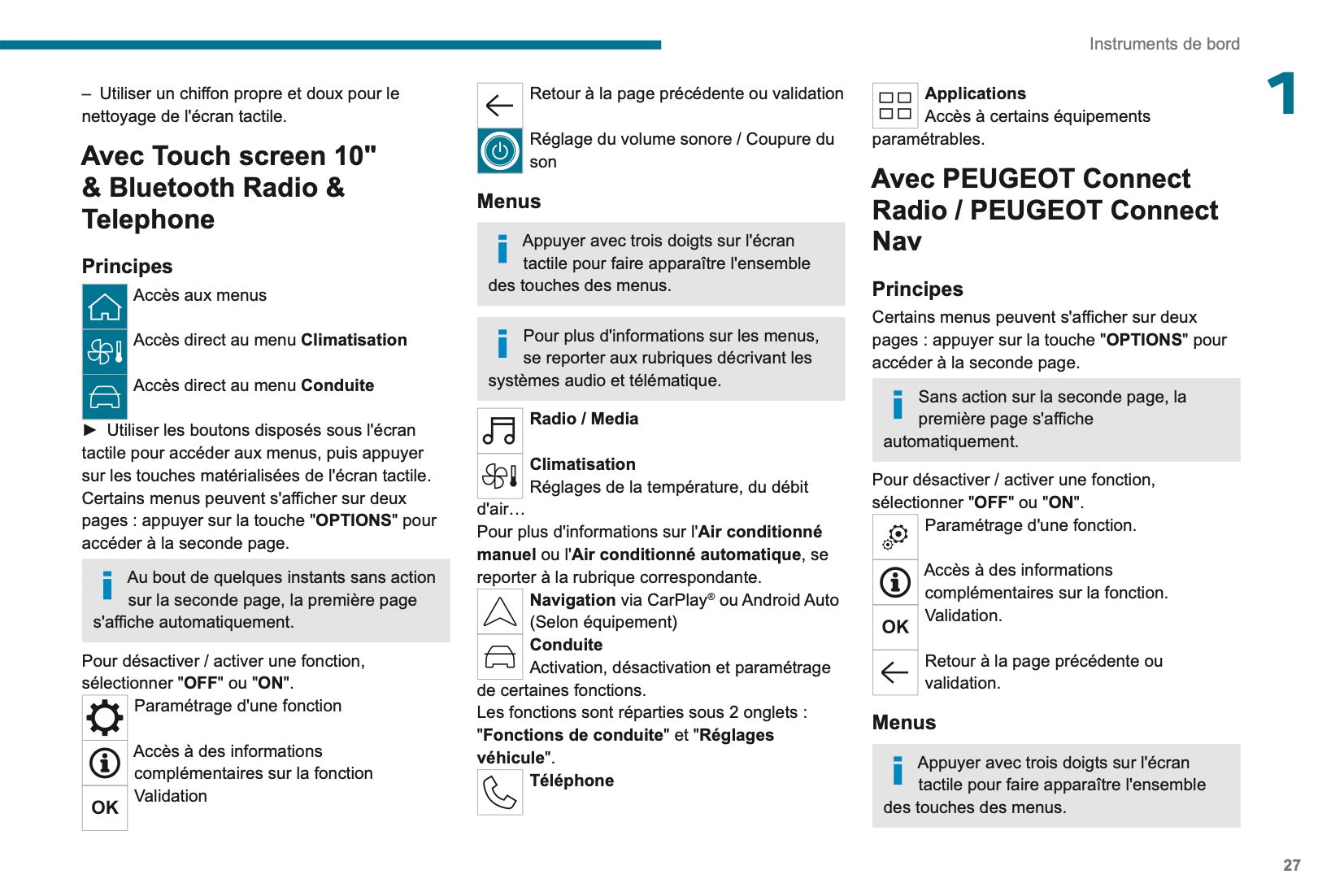 Instruments de bord

1

– Utiliser un chiffon propre et doux pour le nettoyage de l'écran tactile.

Avec Touch screen 10" & Bluetooth Radio & Telephone

Principes

Accès aux menus

Accès direct au menu Climatisation

Accès direct au menu Conduite

► Utiliser les boutons disposés sous l'écran tactile pour accéder aux menus, puis appuyer sur les touches matérialisées de l'écran tactile. Certains menus peuvent s'afficher sur deux pages : appuyer sur la touche "OPTIONS" pour accéder à la seconde page.

Au bout de quelques instants sans action sur la seconde page, la première page s'affiche automatiquement.

Pour désactiver / activer une fonction, sélectionner "OFF" ou "ON".

Paramétrage d'une fonction

Accès à des informations complémentaires sur la fonction

OK

Validation

Retour à la page précédente ou validation

Réglage du volume sonore / Coupure du son

Menus

Appuyer avec trois doigts sur l'écran tactile pour faire apparaître l'ensemble des touches des menus.

Pour plus d'informations sur les menus, se reporter aux rubriques décrivant les systèmes audio et télématique.

Radio / Media

Climatisation
Réglages de la température, du débit d'air…
Pour plus d'informations sur l'Air conditionné manuel ou l'Air conditionné automatique, se reporter à la rubrique correspondante.

Navigation via CarPlay® ou Android Auto (Selon équipement)

Conduite
Activation, désactivation et paramétrage de certaines fonctions.
Les fonctions sont réparties sous 2 onglets : "Fonctions de conduite" et "Réglages véhicule".

Téléphone

Applications
Accès à certains équipements paramétrables.

Avec PEUGEOT Connect Radio / PEUGEOT Connect Nav

Principes

Certains menus peuvent s'afficher sur deux pages : appuyer sur la touche "OPTIONS" pour accéder à la seconde page.

Sans action sur la seconde page, la première page s'affiche automatiquement.

Pour désactiver / activer une fonction, sélectionner "OFF" ou "ON".

Paramétrage d'une fonction.

Accès à des informations complémentaires sur la fonction.

OK

Validation.

Retour à la page précédente ou validation.

Menus

Appuyer avec trois doigts sur l'écran tactile pour faire apparaître l'ensemble des touches des menus.

27