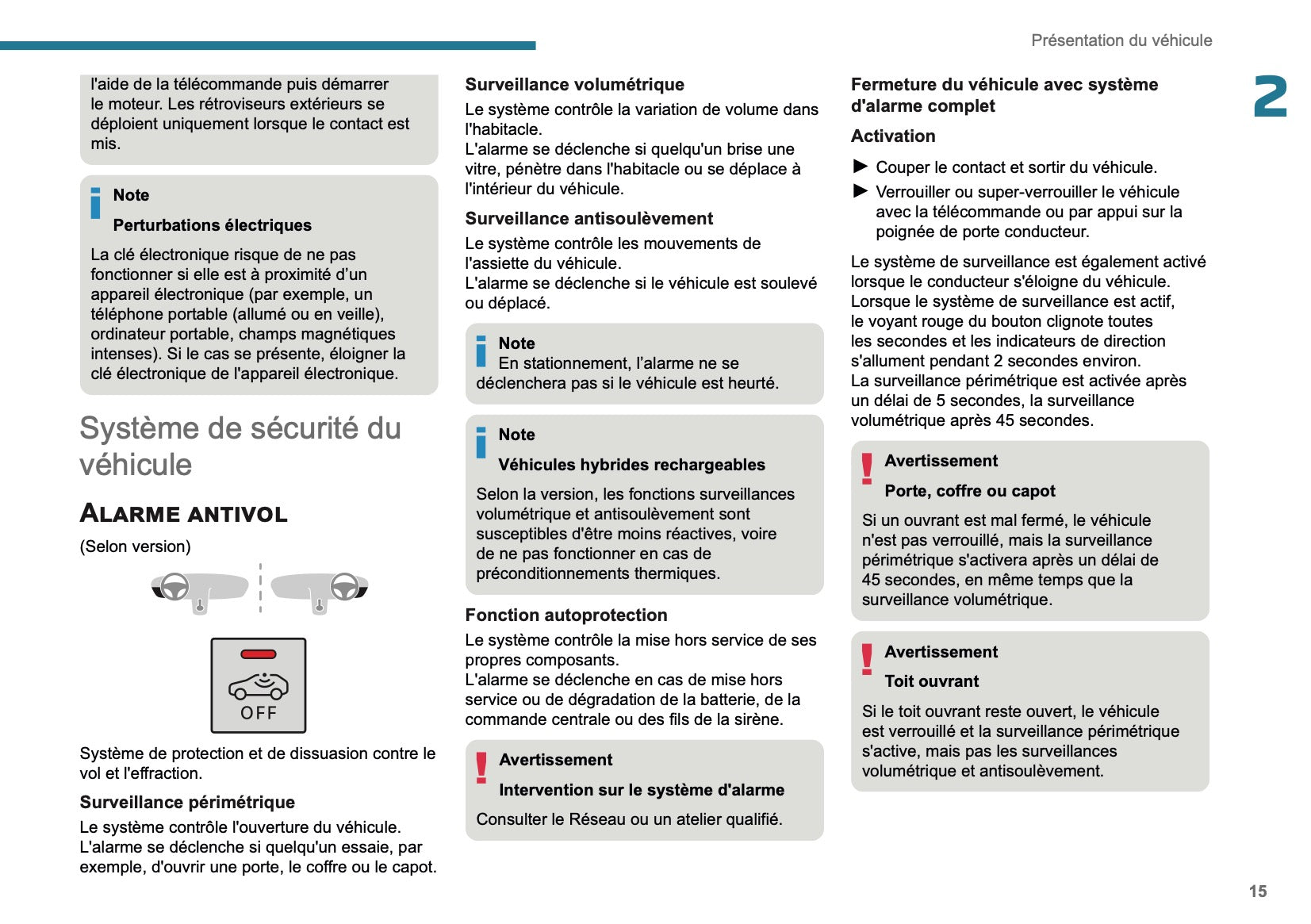 Présentation du véhicule

2

l'aide de la télécommande puis démarrer le moteur. Les rétroviseurs extérieurs se déploient uniquement lorsque le contact est mis.

Note

Perturbations électriques

La clé électronique risque de ne pas fonctionner si elle est à proximité d'un appareil électronique (par exemple, un téléphone portable (allumé ou en veille), ordinateur portable, champs magnétiques intenses). Si le cas se présente, éloigner la clé électronique de l'appareil électronique.

Système de sécurité du véhicule

ALARME ANTIVOL

(Selon version)

OFF

Système de protection et de dissuasion contre le vol et l'effraction.

Surveillance périmétrique

Le système contrôle l'ouverture du véhicule.
L'alarme se déclenche si quelqu'un essaie, par exemple, d'ouvrir une porte, le coffre ou le capot.

Surveillance volumétrique

Le système contrôle la variation de volume dans l'habitacle.
L'alarme se déclenche si quelqu'un brise une vitre, pénètre dans l'habitacle ou se déplace à l'intérieur du véhicule.

Surveillance antisoulèvement

Le système contrôle les mouvements de l'assiette du véhicule.
L'alarme se déclenche si le véhicule est soulevé ou déplacé.

Note
En stationnement, l'alarme ne se déclenchera pas si le véhicule est heurté.

Note

Véhicules hybrides rechargeables

Selon la version, les fonctions surveillances volumétrique et antisoulèvement sont susceptibles d'être moins réactives, voire de ne pas fonctionner en cas de préconditionnements thermiques.

Fonction autoprotection

Le système contrôle la mise hors service de ses propres composants.
L'alarme se déclenche en cas de mise hors service ou de dégradation de la batterie, de la commande centrale ou des fils de la sirène.

Avertissement

Intervention sur le système d'alarme

Consulter le Réseau ou un atelier qualifié.

Fermeture du véhicule avec système d'alarme complet

Activation

► Couper le contact et sortir du véhicule.
► Verrouiller ou super-verrouiller le véhicule avec la télécommande ou par appui sur la poignée de porte conducteur.

Le système de surveillance est également activé lorsque le conducteur s'éloigne du véhicule.
Lorsque le système de surveillance est actif, le voyant rouge du bouton clignote toutes les secondes et les indicateurs de direction s'allument pendant 2 secondes environ.
La surveillance périmétrique est activée après un délai de 5 secondes, la surveillance volumétrique après 45 secondes.

Avertissement

Porte, coffre ou capot

Si un ouvrant est mal fermé, le véhicule n'est pas verrouillé, mais la surveillance périmétrique s'activera après un délai de 45 secondes, en même temps que la surveillance volumétrique.

Avertissement

Toit ouvrant

Si le toit ouvrant reste ouvert, le véhicule est verrouillé et la surveillance périmétrique s'active, mais pas les surveillances volumétrique et antisoulèvement.

15