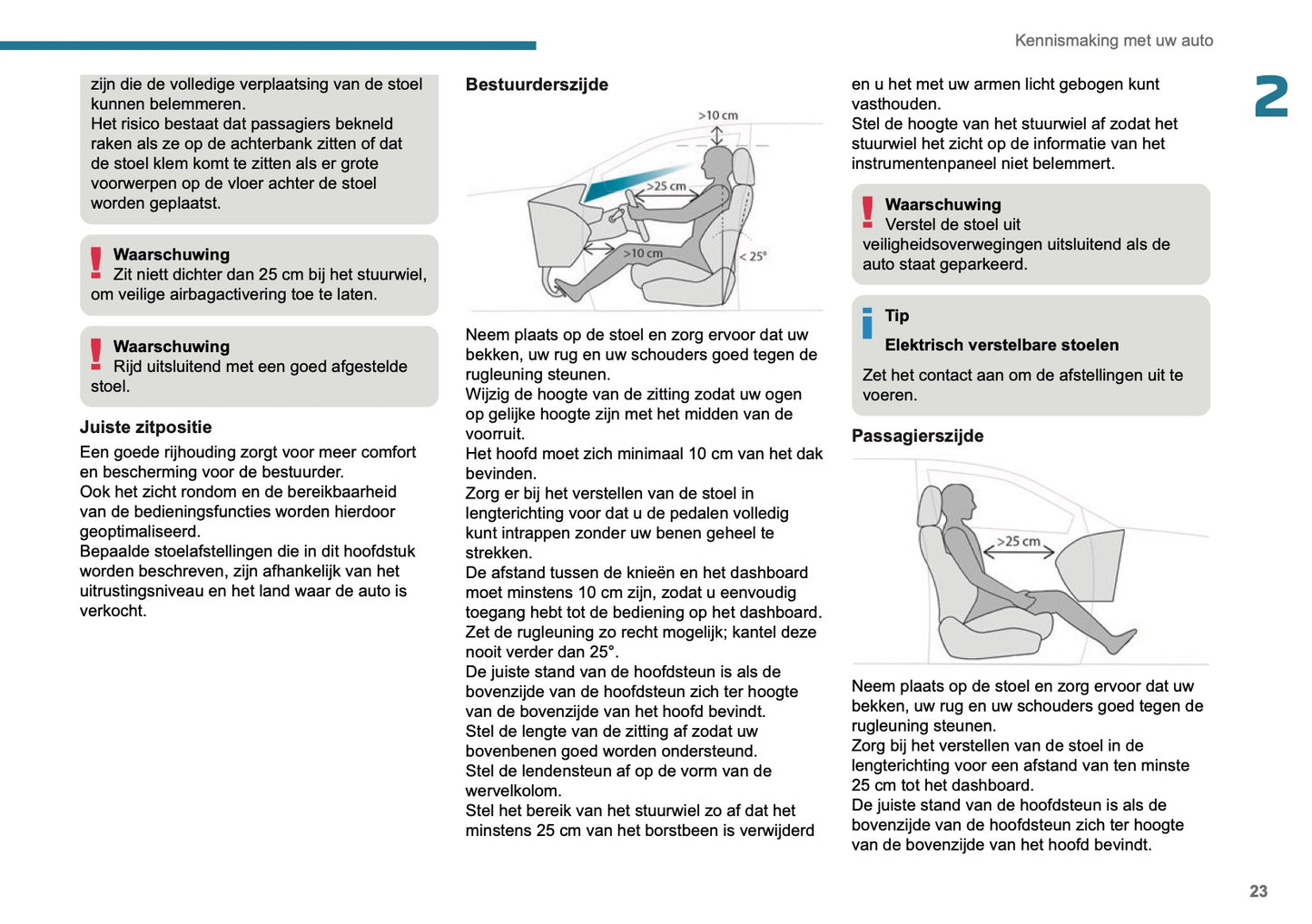 Kennismaking met uw auto

2

zijn die de volledige verplaatsing van de stoel kunnen belemmeren.
Het risico bestaat dat passagiers bekneld raken als ze op de achterbank zitten of dat de stoel klem komt te zitten als er grote voorwerpen op de vloer achter de stoel worden geplaatst.

Waarschuwing
Zit niett dichter dan 25 cm bij het stuurwiel, om veilige airbagactivering toe te laten.

Waarschuwing
Rijd uitsluitend met een goed afgestelde stoel.

Juiste zitpositie
Een goede rijhouding zorgt voor meer comfort en bescherming voor de bestuurder.
Ook het zicht rondom en de bereikbaarheid van de bedieningsfuncties worden hierdoor geoptimaliseerd.
Bepaalde stoelafstellingen die in dit hoofdstuk worden beschreven, zijn afhankelijk van het uitrustingsniveau en het land waar de auto is verkocht.

Bestuurderszijde

>10 cm
>25 cm
>10 cm
< 25°

Neem plaats op de stoel en zorg ervoor dat uw bekken, uw rug en uw schouders goed tegen de rugleuning steunen.
Wijzig de hoogte van de zitting zodat uw ogen op gelijke hoogte zijn met het midden van de voorruit.
Het hoofd moet zich minimaal 10 cm van het dak bevinden.
Zorg er bij het verstellen van de stoel in lengterichting voor dat u de pedalen volledig kunt intrappen zonder uw benen geheel te strekken.
De afstand tussen de knieën en het dashboard moet minstens 10 cm zijn, zodat u eenvoudig toegang hebt tot de bediening op het dashboard.
Zet de rugleuning zo recht mogelijk; kantel deze nooit verder dan 25°.
De juiste stand van de hoofdsteun is als de bovenzijde van de hoofdsteun zich ter hoogte van de bovenzijde van het hoofd bevindt.
Stel de lengte van de zitting af zodat uw bovenbenen goed worden ondersteund.
Stel de lendensteun af op de vorm van de wervelkolom.
Stel het bereik van het stuurwiel zo af dat het minstens 25 cm van het borstbeen is verwijderd en u het met uw armen licht gebogen kunt vasthouden.
Stel de hoogte van het stuurwiel af zodat het stuurwiel het zicht op de informatie van het instrumentenpaneel niet belemmert.

Waarschuwing
Verstel de stoel uit veiligheidsoverwegingen uitsluitend als de auto staat geparkeerd.

Tip
Elektrisch verstelbare stoelen
Zet het contact aan om de afstellingen uit te voeren.

Passagierszijde

>25 cm

Neem plaats op de stoel en zorg ervoor dat uw bekken, uw rug en uw schouders goed tegen de rugleuning steunen.
Zorg bij het verstellen van de stoel in de lengterichting voor een afstand van ten minste 25 cm tot het dashboard.
De juiste stand van de hoofdsteun is als de bovenzijde van de hoofdsteun zich ter hoogte van de bovenzijde van het hoofd bevindt.

23