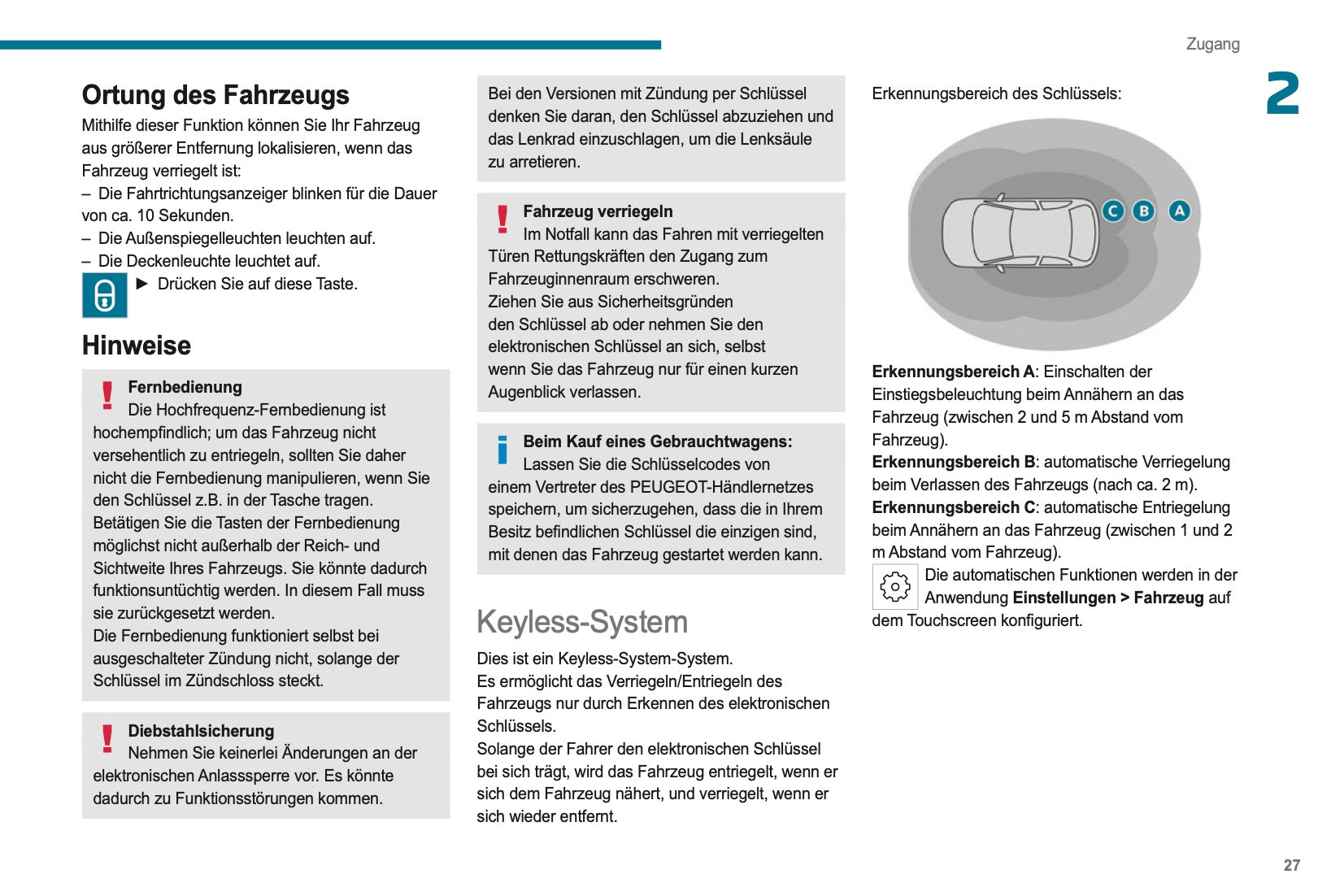 Zugang

2

Ortung des Fahrzeugs

Mithilfe dieser Funktion können Sie Ihr Fahrzeug aus größerer Entfernung lokalisieren, wenn das Fahrzeug verriegelt ist:
– Die Fahrtrichtungsanzeiger blinken für die Dauer von ca. 10 Sekunden.
– Die Außenspiegelleuchten leuchten auf.
– Die Deckenleuchte leuchtet auf.
► Drücken Sie auf diese Taste.

Hinweise

Fernbedienung
Die Hochfrequenz-Fernbedienung ist hochempfindlich; um das Fahrzeug nicht versehentlich zu entriegeln, sollten Sie daher nicht die Fernbedienung manipulieren, wenn Sie den Schlüssel z.B. in der Tasche tragen.
Betätigen Sie die Tasten der Fernbedienung möglichst nicht außerhalb der Reich- und Sichtweite Ihres Fahrzeugs. Sie könnte dadurch funktionsuntüchtig werden. In diesem Fall muss sie zurückgesetzt werden.
Die Fernbedienung funktioniert selbst bei ausgeschalteter Zündung nicht, solange der Schlüssel im Zündschloss steckt.

Diebstahlsicherung
Nehmen Sie keinerlei Änderungen an der elektronischen Anlasssperre vor. Es könnte dadurch zu Funktionsstörungen kommen.

Bei den Versionen mit Zündung per Schlüssel denken Sie daran, den Schlüssel abzuziehen und das Lenkrad einzuschlagen, um die Lenksäule zu arretieren.

Fahrzeug verriegeln
Im Notfall kann das Fahren mit verriegelten Türen Rettungskräften den Zugang zum Fahrzeuginnenraum erschweren.
Ziehen Sie aus Sicherheitsgründen den Schlüssel ab oder nehmen Sie den elektronischen Schlüssel an sich, selbst wenn Sie das Fahrzeug nur für einen kurzen Augenblick verlassen.

Beim Kauf eines Gebrauchtwagens:
Lassen Sie die Schlüsselcodes von einem Vertreter des PEUGEOT-Händlernetzes speichern, um sicherzugehen, dass die in Ihrem Besitz befindlichen Schlüssel die einzigen sind, mit denen das Fahrzeug gestartet werden kann.

Keyless-System

Dies ist ein Keyless-System-System.
Es ermöglicht das Verriegeln/Entriegeln des Fahrzeugs nur durch Erkennen des elektronischen Schlüssels.
Solange der Fahrer den elektronischen Schlüssel bei sich trägt, wird das Fahrzeug entriegelt, wenn er sich dem Fahrzeug nähert, und verriegelt, wenn er sich wieder entfernt.

Erkennungsbereich des Schlüssels:

C B A

Erkennungsbereich A: Einschalten der Einstiegsbeleuchtung beim Annähern an das Fahrzeug (zwischen 2 und 5 m Abstand vom Fahrzeug).
Erkennungsbereich B: automatische Verriegelung beim Verlassen des Fahrzeugs (nach ca. 2 m).
Erkennungsbereich C: automatische Entriegelung beim Annähern an das Fahrzeug (zwischen 1 und 2 m Abstand vom Fahrzeug).
Die automatischen Funktionen werden in der Anwendung Einstellungen > Fahrzeug auf dem Touchscreen konfiguriert.

27