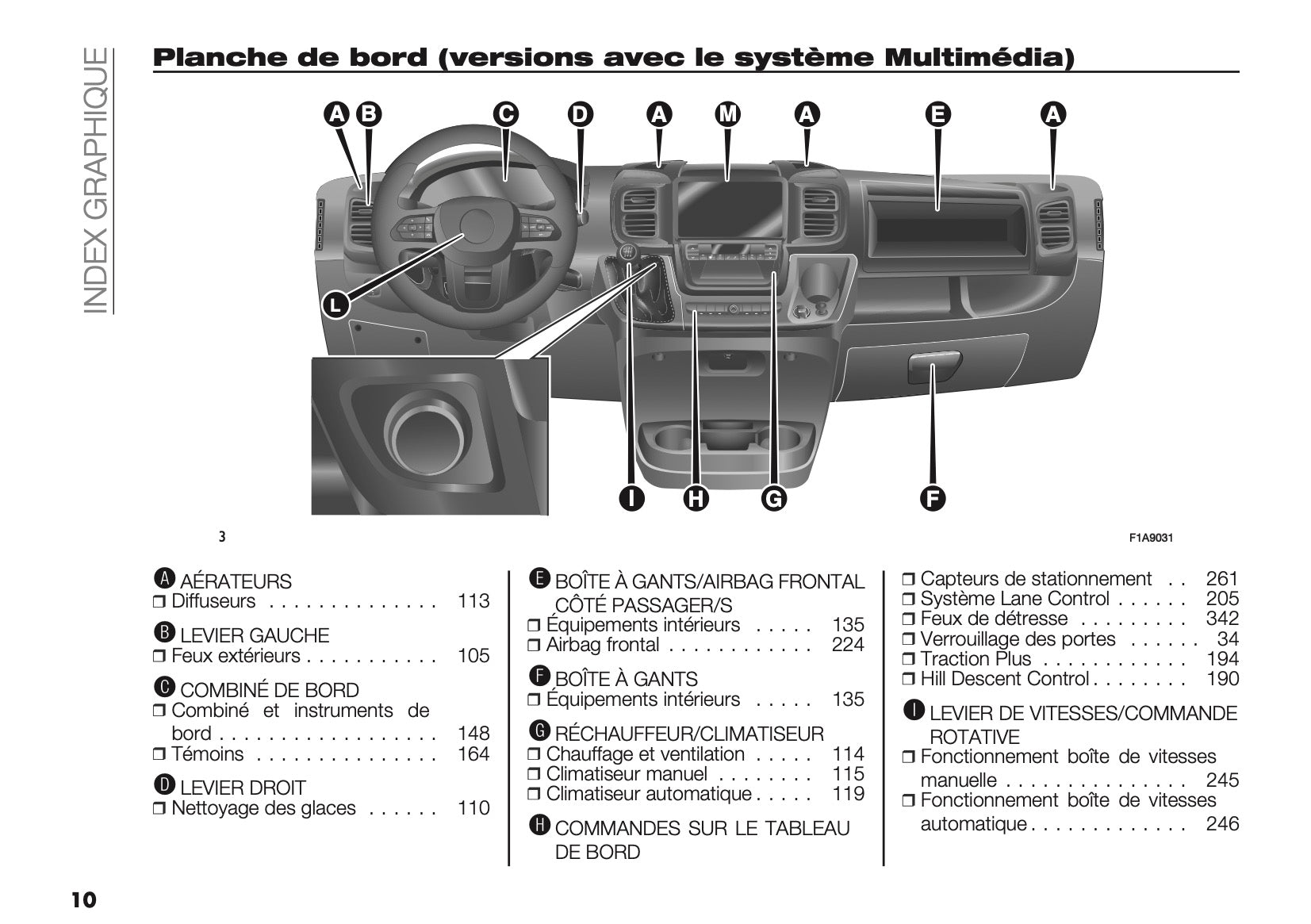 INDEX GRAPHIQUE

Planche de bord (versions avec le système Multimédia)

A B C D A M A E A

L

I H G F

3

F1A9031

A AÉRATEURS
❒ Diffuseurs . . . . . . . . . . . . . . 113

B LEVIER GAUCHE
❒ Feux extérieurs . . . . . . . . . . . 105

C COMBINÉ DE BORD
❒ Combiné et instruments de bord . . . . . . . . . . . . . . . . . . 148
❒ Témoins . . . . . . . . . . . . . . . 164

D LEVIER DROIT
❒ Nettoyage des glaces . . . . . . 110

E BOÎTE À GANTS/AIRBAG FRONTAL CÔTÉ PASSAGER/S
❒ Équipements intérieurs . . . . . 135
❒ Airbag frontal . . . . . . . . . . . . 224

F BOÎTE À GANTS
❒ Équipements intérieurs . . . . . 135

G RÉCHAUFFEUR/CLIMATISEUR
❒ Chauffage et ventilation . . . . . 114
❒ Climatiseur manuel . . . . . . . . 115
❒ Climatiseur automatique . . . . . 119

H COMMANDES SUR LE TABLEAU DE BORD
❒ Capteurs de stationnement . . 261
❒ Système Lane Control . . . . . . 205
❒ Feux de détresse . . . . . . . . . 342
❒ Verrouillage des portes . . . . . . 34
❒ Traction Plus . . . . . . . . . . . . 194
❒ Hill Descent Control . . . . . . . . 190

I LEVIER DE VITESSES/COMMANDE ROTATIVE
❒ Fonctionnement boîte de vitesses manuelle . . . . . . . . . . . . . . . 245
❒ Fonctionnement boîte de vitesses automatique . . . . . . . . . . . . . 246

10