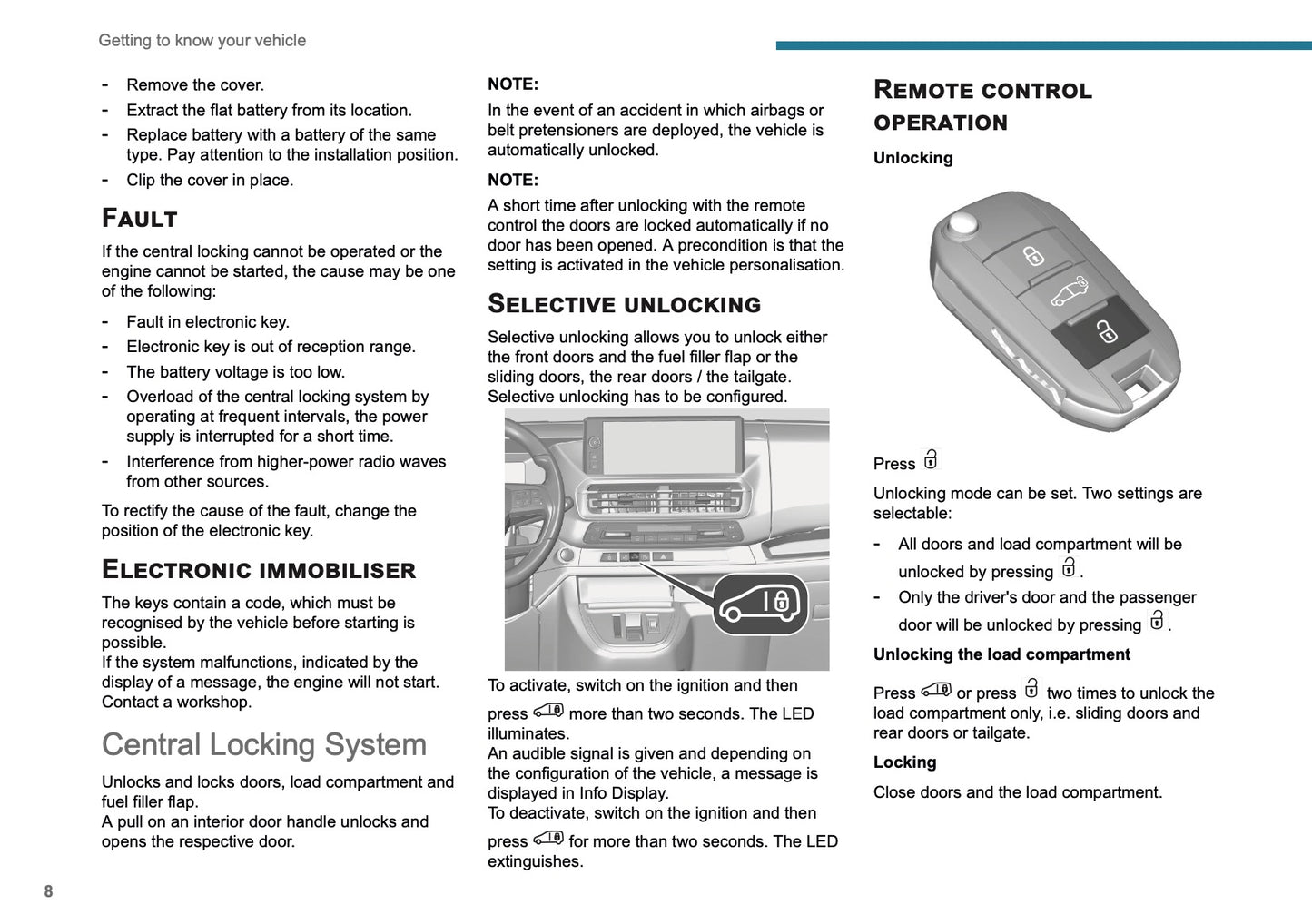 Getting to know your vehicle

- Remove the cover.
- Extract the flat battery from its location.
- Replace battery with a battery of the same type. Pay attention to the installation position.
- Clip the cover in place.

FAULT

If the central locking cannot be operated or the engine cannot be started, the cause may be one of the following:

- Fault in electronic key.
- Electronic key is out of reception range.
- The battery voltage is too low.
- Overload of the central locking system by operating at frequent intervals, the power supply is interrupted for a short time.
- Interference from higher-power radio waves from other sources.

To rectify the cause of the fault, change the position of the electronic key.

ELECTRONIC IMMOBILISER

The keys contain a code, which must be recognised by the vehicle before starting is possible.
If the system malfunctions, indicated by the display of a message, the engine will not start. Contact a workshop.

Central Locking System

Unlocks and locks doors, load compartment and fuel filler flap.
A pull on an interior door handle unlocks and opens the respective door.

NOTE:
In the event of an accident in which airbags or belt pretensioners are deployed, the vehicle is automatically unlocked.

NOTE:
A short time after unlocking with the remote control the doors are locked automatically if no door has been opened. A precondition is that the setting is activated in the vehicle personalisation.

SELECTIVE UNLOCKING

Selective unlocking allows you to unlock either the front doors and the fuel filler flap or the sliding doors, the rear doors / the tailgate. Selective unlocking has to be configured.

To activate, switch on the ignition and then press more than two seconds. The LED illuminates.
An audible signal is given and depending on the configuration of the vehicle, a message is displayed in Info Display.
To deactivate, switch on the ignition and then press for more than two seconds. The LED extinguishes.

REMOTE CONTROL OPERATION

Unlocking

Press

Unlocking mode can be set. Two settings are selectable:

- All doors and load compartment will be unlocked by pressing .
- Only the driver's door and the passenger door will be unlocked by pressing .

Unlocking the load compartment

Press or press two times to unlock the load compartment only, i.e. sliding doors and rear doors or tailgate.

Locking

Close doors and the load compartment.

8