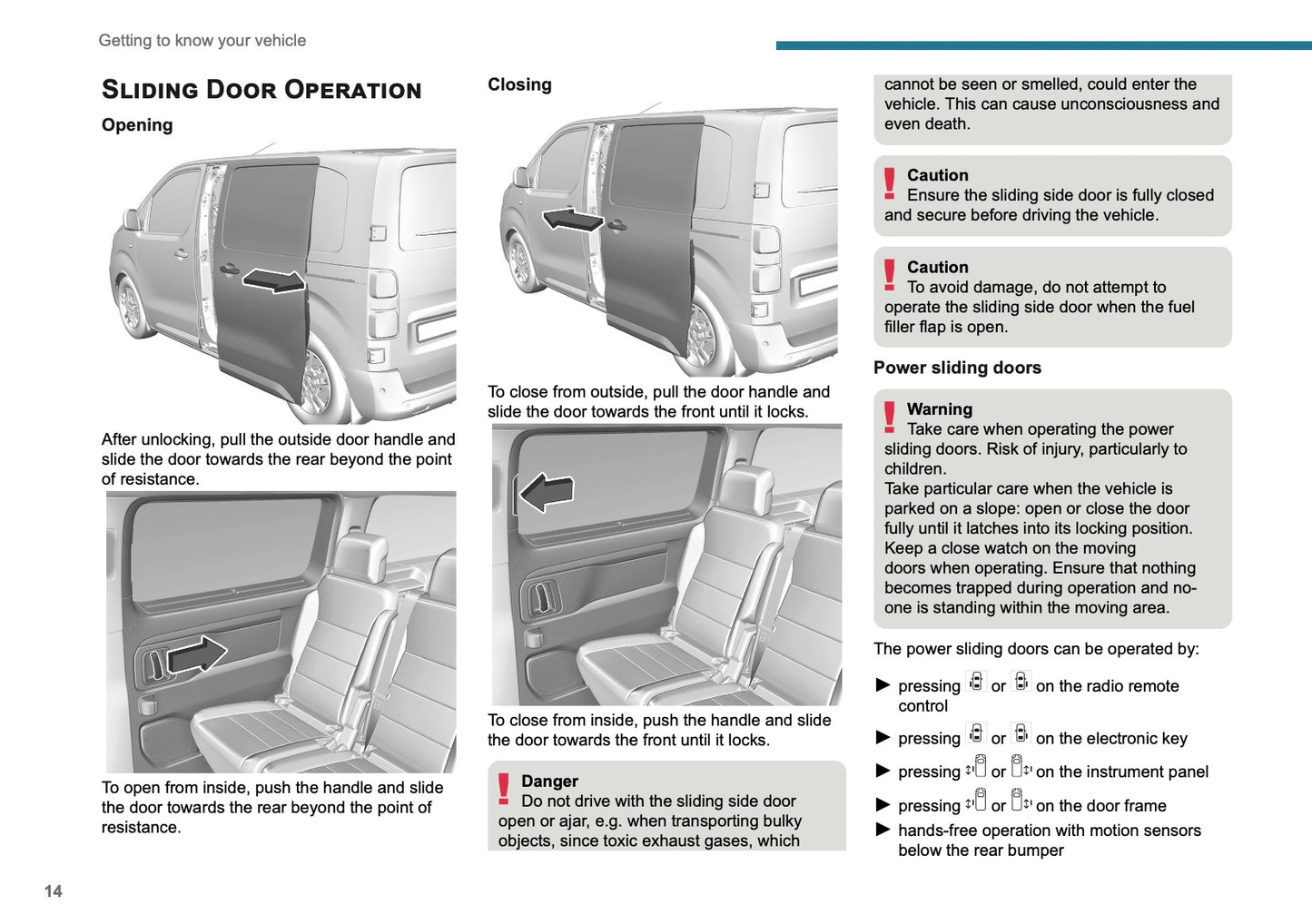 Getting to know your vehicle

SLIDING DOOR OPERATION

Opening

After unlocking, pull the outside door handle and slide the door towards the rear beyond the point of resistance.

To open from inside, push the handle and slide the door towards the rear beyond the point of resistance.

Closing

To close from outside, pull the door handle and slide the door towards the front until it locks.

To close from inside, push the handle and slide the door towards the front until it locks.

Danger
Do not drive with the sliding side door open or ajar, e.g. when transporting bulky objects, since toxic exhaust gases, which cannot be seen or smelled, could enter the vehicle. This can cause unconsciousness and even death.

Caution
Ensure the sliding side door is fully closed and secure before driving the vehicle.

Caution
To avoid damage, do not attempt to operate the sliding side door when the fuel filler flap is open.

Power sliding doors

Warning
Take care when operating the power sliding doors. Risk of injury, particularly to children.
Take particular care when the vehicle is parked on a slope: open or close the door fully until it latches into its locking position.
Keep a close watch on the moving doors when operating. Ensure that nothing becomes trapped during operation and no-one is standing within the moving area.

The power sliding doors can be operated by:

► pressing or on the radio remote control

► pressing or on the electronic key

► pressing or on the instrument panel

► pressing or on the door frame

► hands-free operation with motion sensors below the rear bumper

14