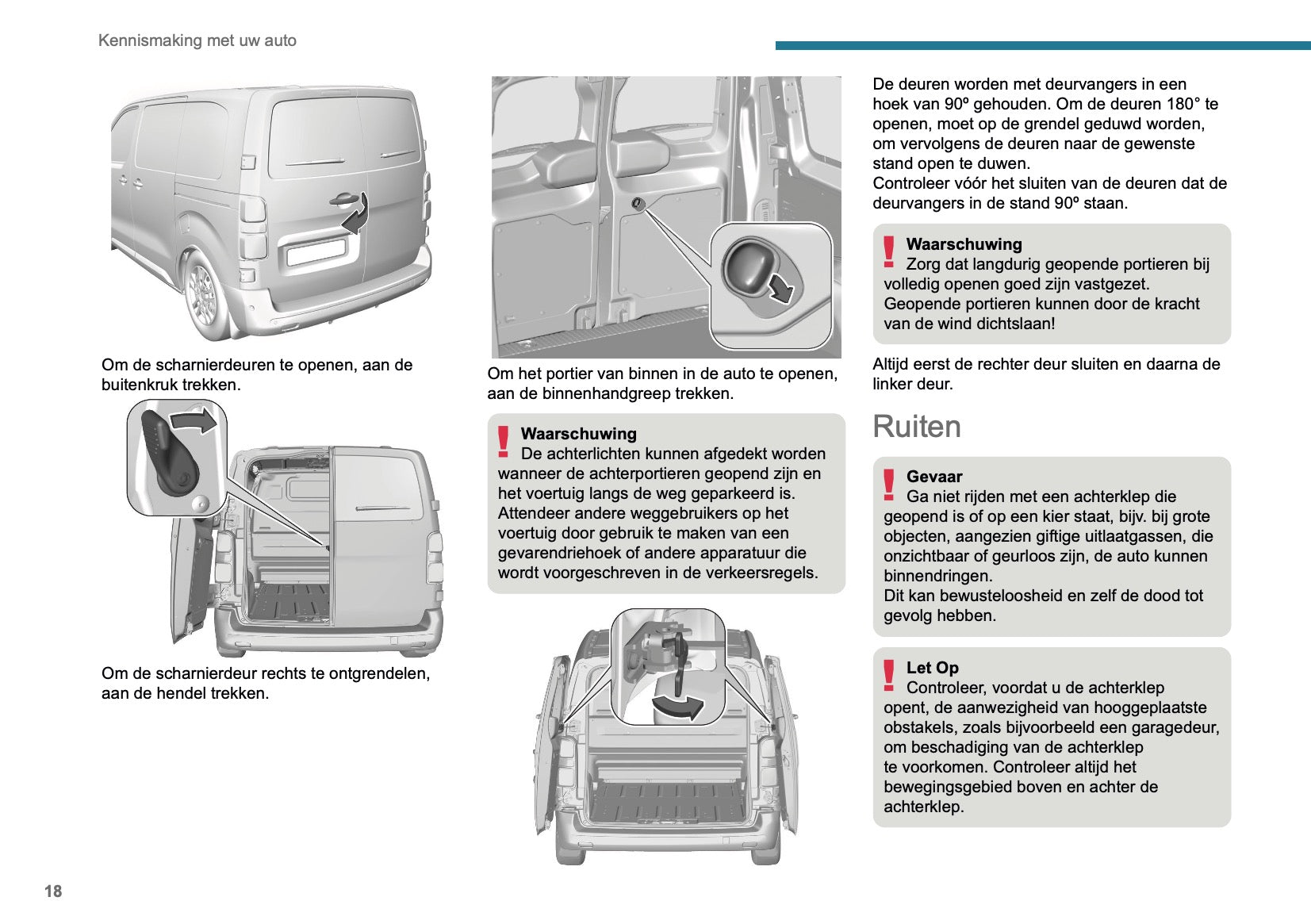 Kennismaking met uw auto

Om de scharnierdeuren te openen, aan de buitenkruk trekken.

Om de scharnierdeur rechts te ontgrendelen, aan de hendel trekken.

Om het portier van binnen in de auto te openen, aan de binnenhandgreep trekken.

Waarschuwing
De achterlichten kunnen afgedekt worden wanneer de achterportieren geopend zijn en het voertuig langs de weg geparkeerd is. Attendeer andere weggebruikers op het voertuig door gebruik te maken van een gevarendriehoek of andere apparatuur die wordt voorgeschreven in de verkeersregels.

De deuren worden met deurvangers in een hoek van 90º gehouden. Om de deuren 180° te openen, moet op de grendel geduwd worden, om vervolgens de deuren naar de gewenste stand open te duwen.
Controleer vóór het sluiten van de deuren dat de deurvangers in de stand 90º staan.

Waarschuwing
Zorg dat langdurig geopende portieren bij volledig openen goed zijn vastgezet. Geopende portieren kunnen door de kracht van de wind dichtslaan!

Altijd eerst de rechter deur sluiten en daarna de linker deur.

Ruiten

Gevaar
Ga niet rijden met een achterklep die geopend is of op een kier staat, bijv. bij grote objecten, aangezien giftige uitlaatgassen, die onzichtbaar of geurloos zijn, de auto kunnen binnendringen.
Dit kan bewusteloosheid en zelf de dood tot gevolg hebben.

Let Op
Controleer, voordat u de achterklep opent, de aanwezigheid van hooggeplaatste obstakels, zoals bijvoorbeeld een garagedeur, om beschadiging van de achterklep te voorkomen. Controleer altijd het bewegingsgebied boven en achter de achterklep.

18