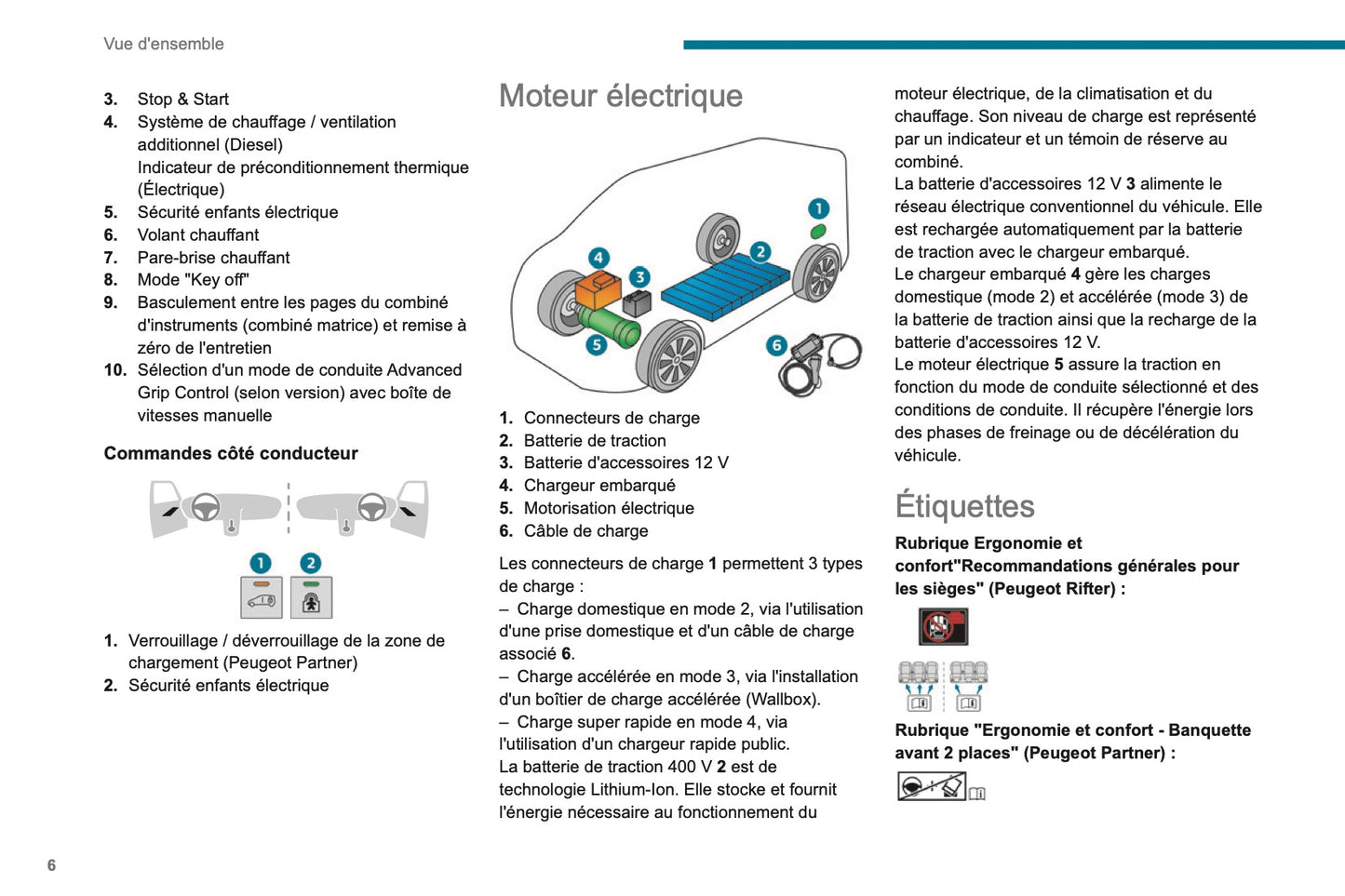 Vue d'ensemble

3. Stop & Start
4. Système de chauffage / ventilation additionnel (Diesel)
Indicateur de préconditionnement thermique (Électrique)
5. Sécurité enfants électrique
6. Volant chauffant
7. Pare-brise chauffant
8. Mode "Key off"
9. Basculement entre les pages du combiné d'instruments (combiné matrice) et remise à zéro de l'entretien
10. Sélection d'un mode de conduite Advanced Grip Control (selon version) avec boîte de vitesses manuelle

Commandes côté conducteur

1 2

1. Verrouillage / déverrouillage de la zone de chargement (Peugeot Partner)
2. Sécurité enfants électrique

Moteur électrique

1 2 3 4 5 6

1. Connecteurs de charge
2. Batterie de traction
3. Batterie d'accessoires 12 V
4. Chargeur embarqué
5. Motorisation électrique
6. Câble de charge

Les connecteurs de charge 1 permettent 3 types de charge :
– Charge domestique en mode 2, via l'utilisation d'une prise domestique et d'un câble de charge associé 6.
– Charge accélérée en mode 3, via l'installation d'un boîtier de charge accélérée (Wallbox).
– Charge super rapide en mode 4, via l'utilisation d'un chargeur rapide public.
La batterie de traction 400 V 2 est de technologie Lithium-Ion. Elle stocke et fournit l'énergie nécessaire au fonctionnement du moteur électrique, de la climatisation et du chauffage. Son niveau de charge est représenté par un indicateur et un témoin de réserve au combiné.
La batterie d'accessoires 12 V 3 alimente le réseau électrique conventionnel du véhicule. Elle est rechargée automatiquement par la batterie de traction avec le chargeur embarqué.
Le chargeur embarqué 4 gère les charges domestique (mode 2) et accélérée (mode 3) de la batterie de traction ainsi que la recharge de la batterie d'accessoires 12 V.
Le moteur électrique 5 assure la traction en fonction du mode de conduite sélectionné et des conditions de conduite. Il récupère l'énergie lors des phases de freinage ou de décélération du véhicule.

Étiquettes

Rubrique Ergonomie et confort"Recommandations générales pour les sièges" (Peugeot Rifter) :

Rubrique "Ergonomie et confort - Banquette avant 2 places" (Peugeot Partner) :

6