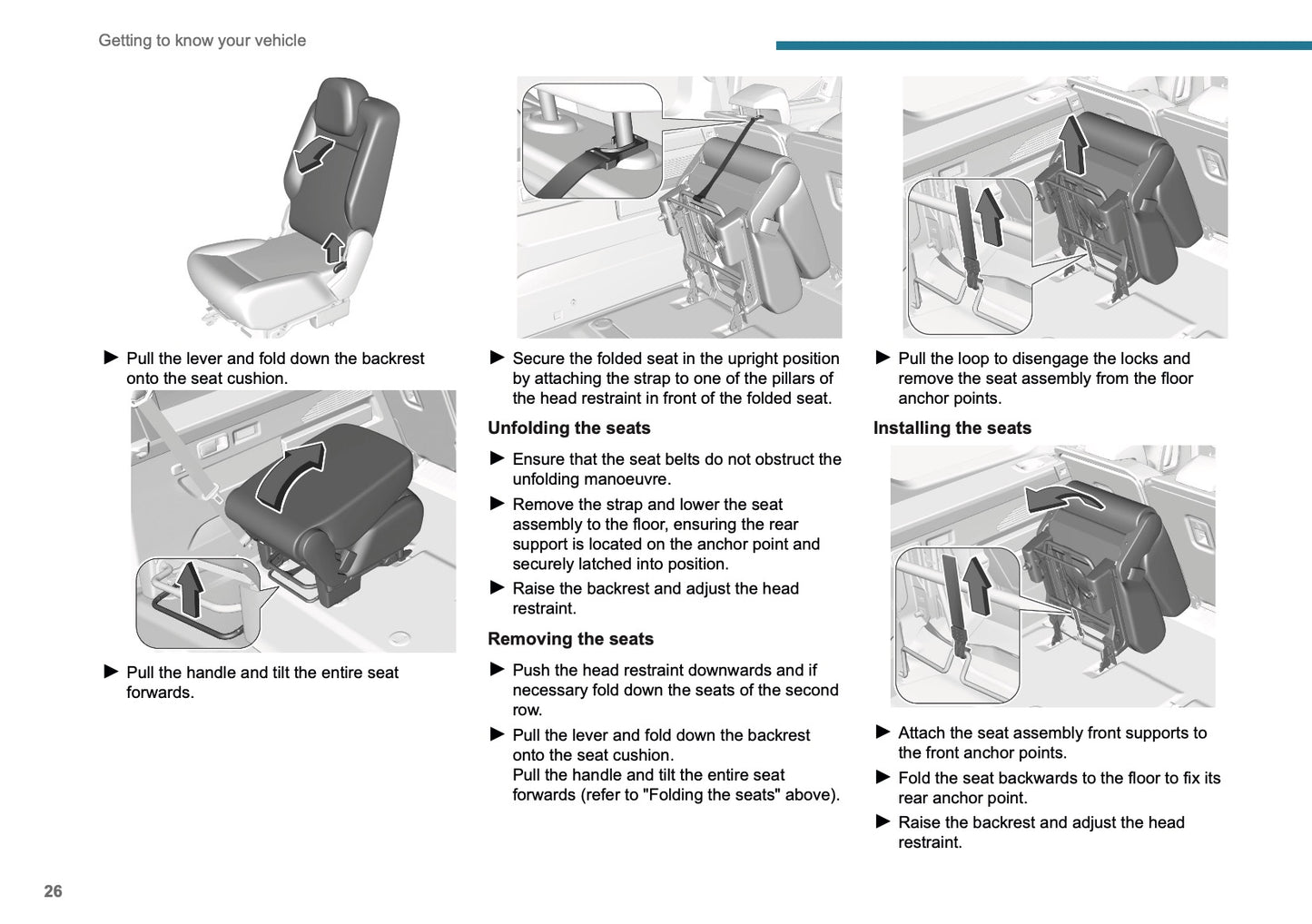 Getting to know your vehicle

► Pull the lever and fold down the backrest onto the seat cushion.

► Pull the handle and tilt the entire seat forwards.

► Secure the folded seat in the upright position by attaching the strap to one of the pillars of the head restraint in front of the folded seat.

Unfolding the seats

► Ensure that the seat belts do not obstruct the unfolding manoeuvre.

► Remove the strap and lower the seat assembly to the floor, ensuring the rear support is located on the anchor point and securely latched into position.

► Raise the backrest and adjust the head restraint.

Removing the seats

► Push the head restraint downwards and if necessary fold down the seats of the second row.

► Pull the lever and fold down the backrest onto the seat cushion.
Pull the handle and tilt the entire seat forwards (refer to "Folding the seats" above).

► Pull the loop to disengage the locks and remove the seat assembly from the floor anchor points.

Installing the seats

► Attach the seat assembly front supports to the front anchor points.

► Fold the seat backwards to the floor to fix its rear anchor point.

► Raise the backrest and adjust the head restraint.

26