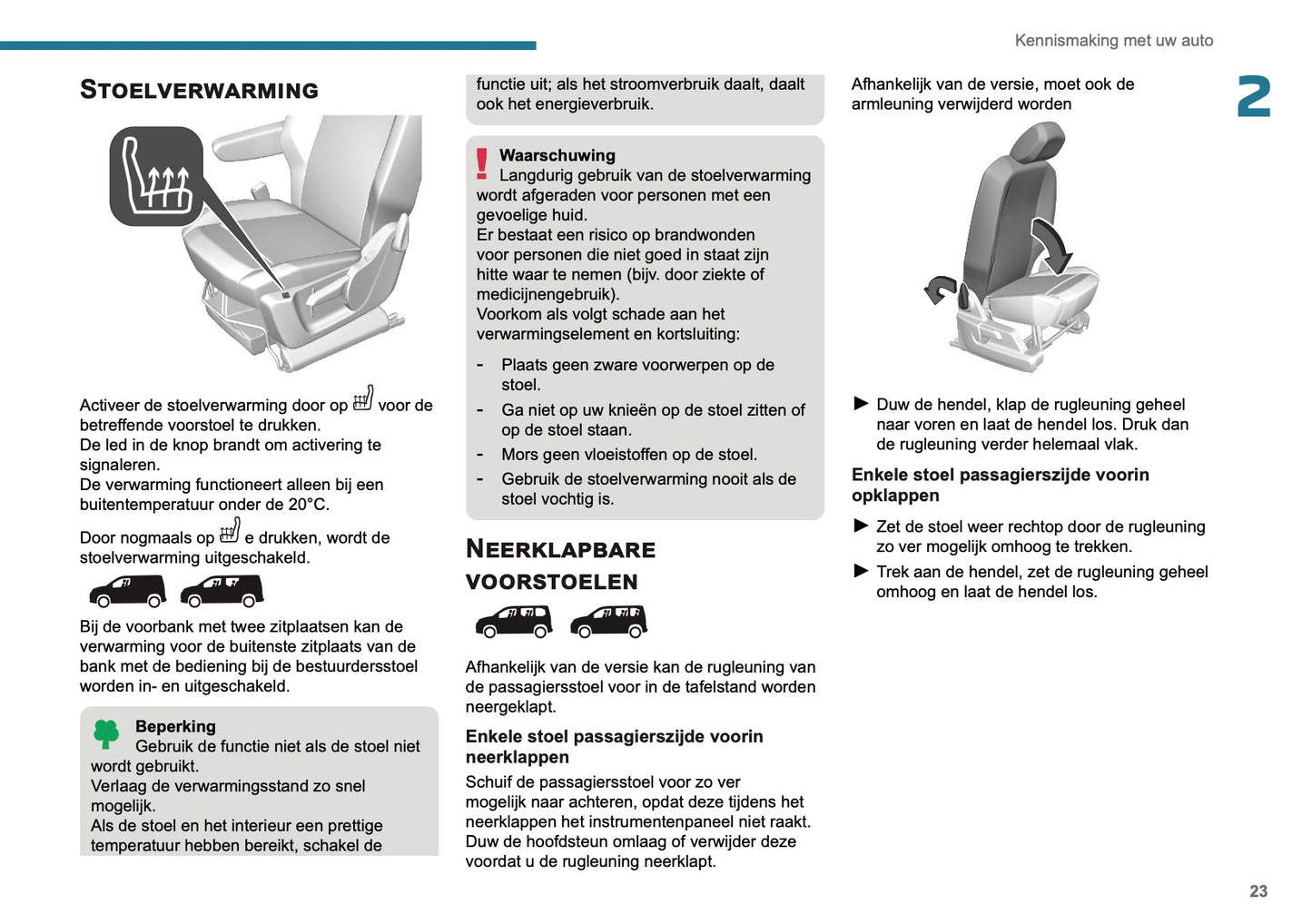 Kennismaking met uw auto

2

STOELVERWARMING

Activeer de stoelverwarming door op voor de betreffende voorstoel te drukken.
De led in de knop brandt om activering te signaleren.
De verwarming functioneert alleen bij een buitentemperatuur onder de 20°C.

Door nogmaals op e drukken, wordt de stoelverwarming uitgeschakeld.

Bij de voorbank met twee zitplaatsen kan de verwarming voor de buitenste zitplaats van de bank met de bediening bij de bestuurdersstoel worden in- en uitgeschakeld.

Beperking
Gebruik de functie niet als de stoel niet wordt gebruikt.
Verlaag de verwarmingsstand zo snel mogelijk.
Als de stoel en het interieur een prettige temperatuur hebben bereikt, schakel de functie uit; als het stroomverbruik daalt, daalt ook het energieverbruik.

Waarschuwing
Langdurig gebruik van de stoelverwarming wordt afgeraden voor personen met een gevoelige huid.
Er bestaat een risico op brandwonden voor personen die niet goed in staat zijn hitte waar te nemen (bijv. door ziekte of medicijnengebruik).
Voorkom als volgt schade aan het verwarmingselement en kortsluiting:
- Plaats geen zware voorwerpen op de stoel.
- Ga niet op uw knieën op de stoel zitten of op de stoel staan.
- Mors geen vloeistoffen op de stoel.
- Gebruik de stoelverwarming nooit als de stoel vochtig is.

NEERKLAPBARE VOORSTOELEN

Afhankelijk van de versie kan de rugleuning van de passagiersstoel voor in de tafelstand worden neergeklapt.

Enkele stoel passagierszijde voorin neerklappen
Schuif de passagiersstoel voor zo ver mogelijk naar achteren, opdat deze tijdens het neerklappen het instrumentenpaneel niet raakt.
Duw de hoofdsteun omlaag of verwijder deze voordat u de rugleuning neerklapt.

Afhankelijk van de versie, moet ook de armleuning verwijderd worden

► Duw de hendel, klap de rugleuning geheel naar voren en laat de hendel los. Druk dan de rugleuning verder helemaal vlak.

Enkele stoel passagierszijde voorin opklappen
► Zet de stoel weer rechtop door de rugleuning zo ver mogelijk omhoog te trekken.
► Trek aan de hendel, zet de rugleuning geheel omhoog en laat de hendel los.

23