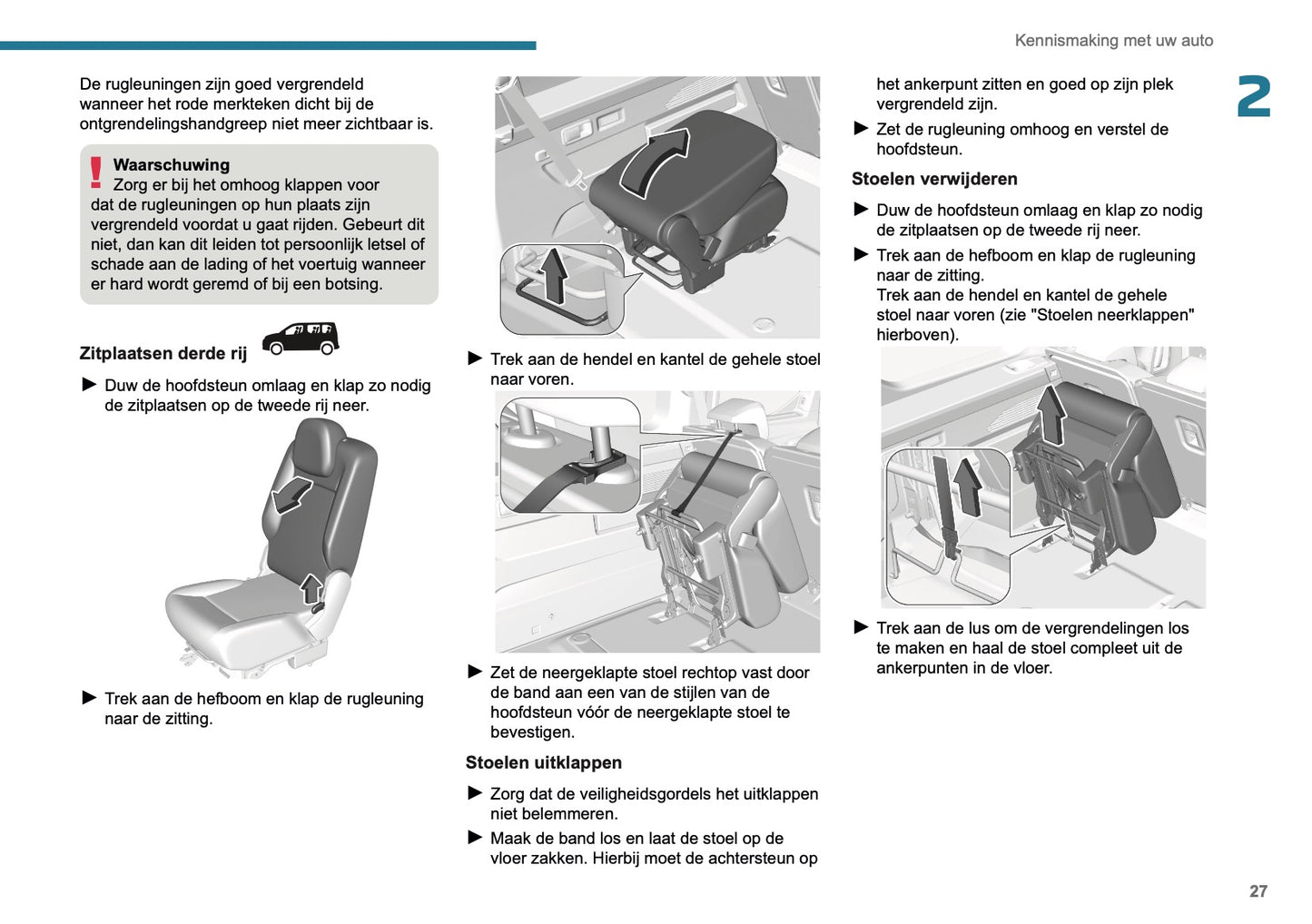 Kennismaking met uw auto

2

De rugleuningen zijn goed vergrendeld wanneer het rode merkteken dicht bij de ontgrendelingshandgreep niet meer zichtbaar is.

Waarschuwing
Zorg er bij het omhoog klappen voor dat de rugleuningen op hun plaats zijn vergrendeld voordat u gaat rijden. Gebeurt dit niet, dan kan dit leiden tot persoonlijk letsel of schade aan de lading of het voertuig wanneer er hard wordt geremd of bij een botsing.

Zitplaatsen derde rij

► Duw de hoofdsteun omlaag en klap zo nodig de zitplaatsen op de tweede rij neer.

► Trek aan de hefboom en klap de rugleuning naar de zitting.

► Trek aan de hendel en kantel de gehele stoel naar voren.

► Zet de neergeklapte stoel rechtop vast door de band aan een van de stijlen van de hoofdsteun vóór de neergeklapte stoel te bevestigen.

Stoelen uitklappen

► Zorg dat de veiligheidsgordels het uitklappen niet belemmeren.

► Maak de band los en laat de stoel op de vloer zakken. Hierbij moet de achtersteun op het ankerpunt zitten en goed op zijn plek vergrendeld zijn.

► Zet de rugleuning omhoog en verstel de hoofdsteun.

Stoelen verwijderen

► Duw de hoofdsteun omlaag en klap zo nodig de zitplaatsen op de tweede rij neer.

► Trek aan de hefboom en klap de rugleuning naar de zitting.
Trek aan de hendel en kantel de gehele stoel naar voren (zie "Stoelen neerklappen" hierboven).

► Trek aan de lus om de vergrendelingen los te maken en haal de stoel compleet uit de ankerpunten in de vloer.

27