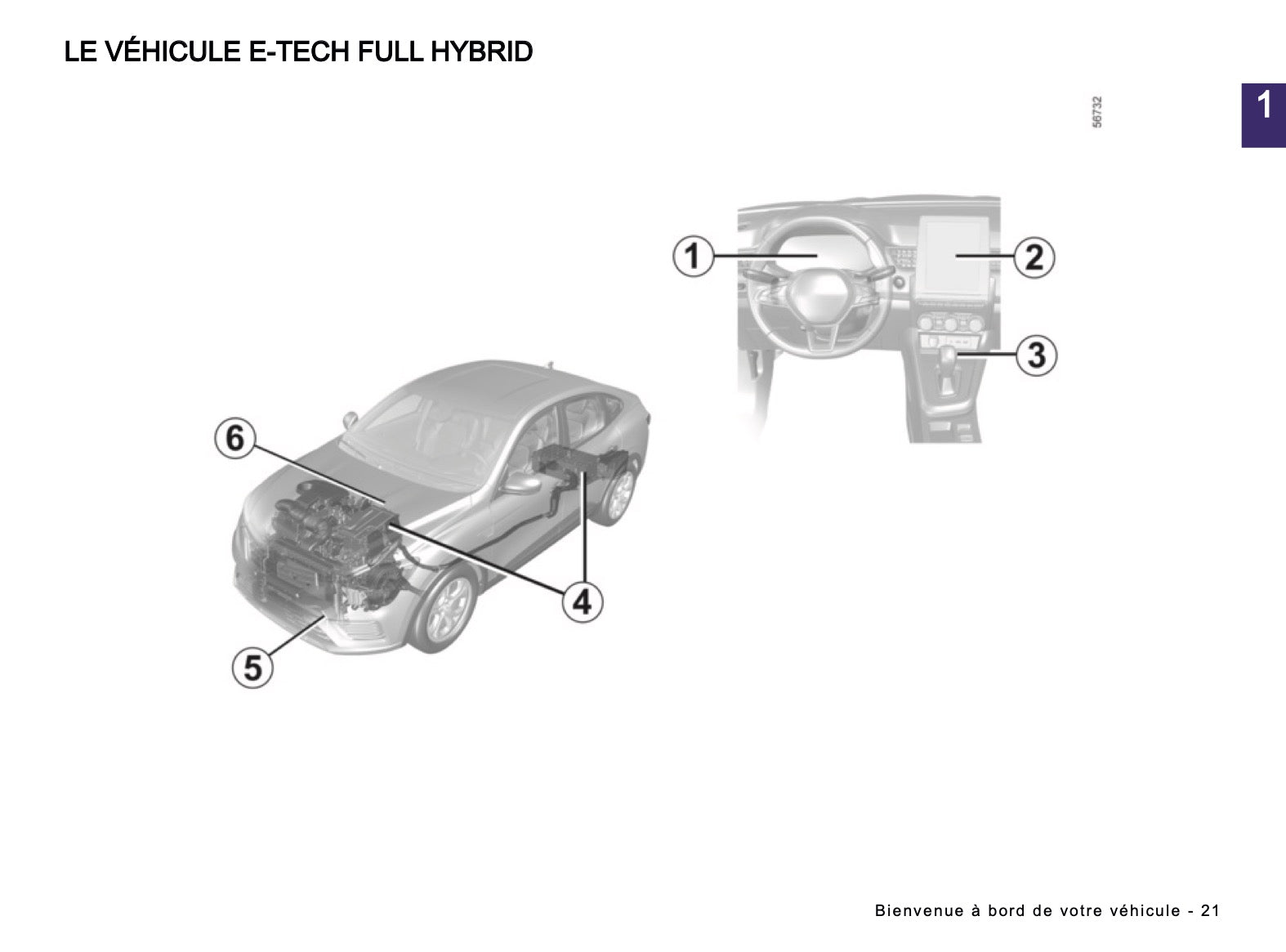 LE VÉHICULE E-TECH FULL HYBRID

1

56732

1
2
3

6
4
5

Bienvenue à bord de votre véhicule - 21