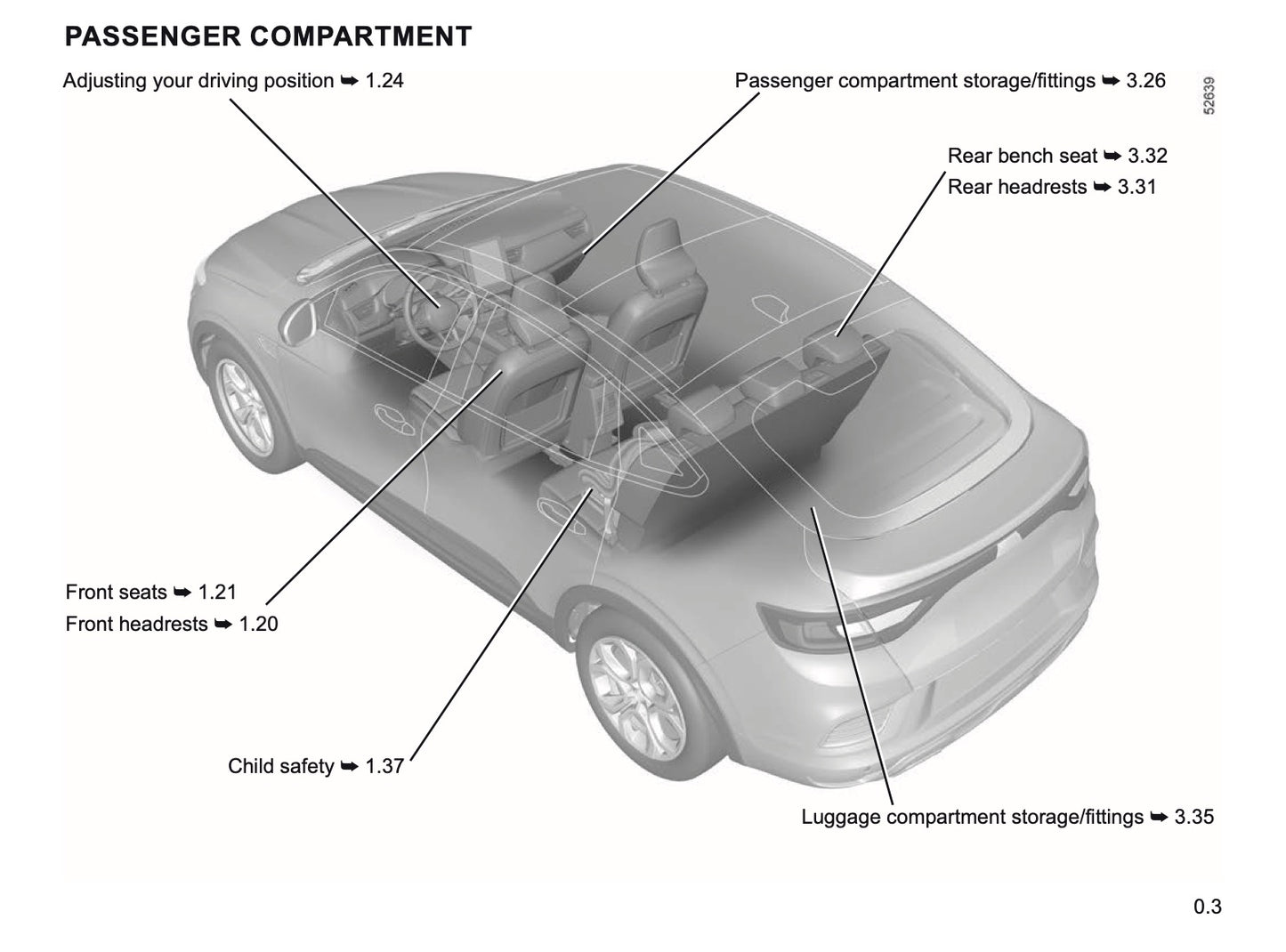 PASSENGER COMPARTMENT

Adjusting your driving position ➥ 1.24

Passenger compartment storage/fittings ➥ 3.26

52639

Rear bench seat ➥ 3.32
Rear headrests ➥ 3.31

Front seats ➥ 1.21
Front headrests ➥ 1.20

Child safety ➥ 1.37

Luggage compartment storage/fittings ➥ 3.35

0.3