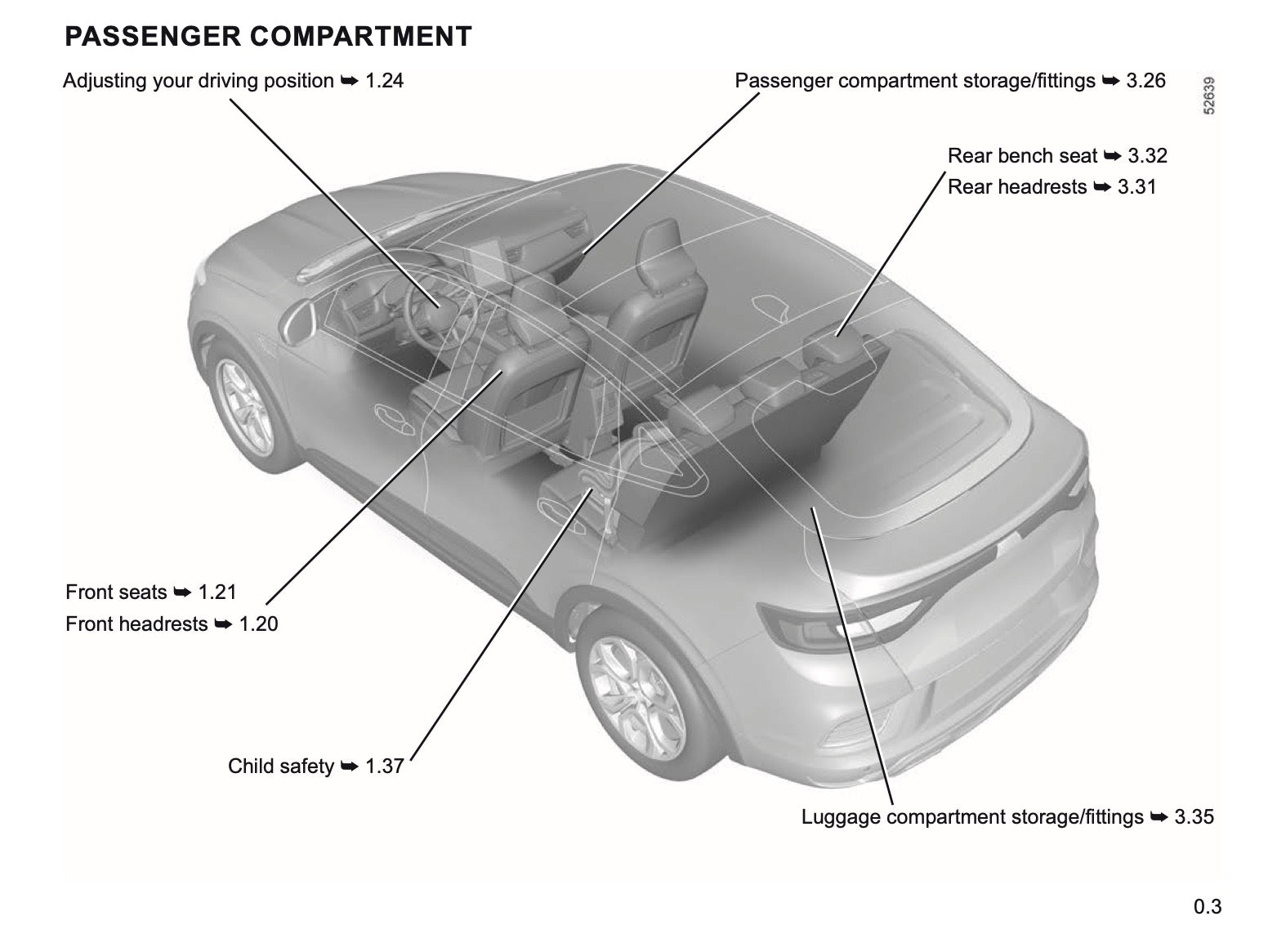 PASSENGER COMPARTMENT

Adjusting your driving position ➥ 1.24

Passenger compartment storage/fittings ➥ 3.26

52639

Rear bench seat ➥ 3.32
Rear headrests ➥ 3.31

Front seats ➥ 1.21
Front headrests ➥ 1.20

Child safety ➥ 1.37

Luggage compartment storage/fittings ➥ 3.35

0.3