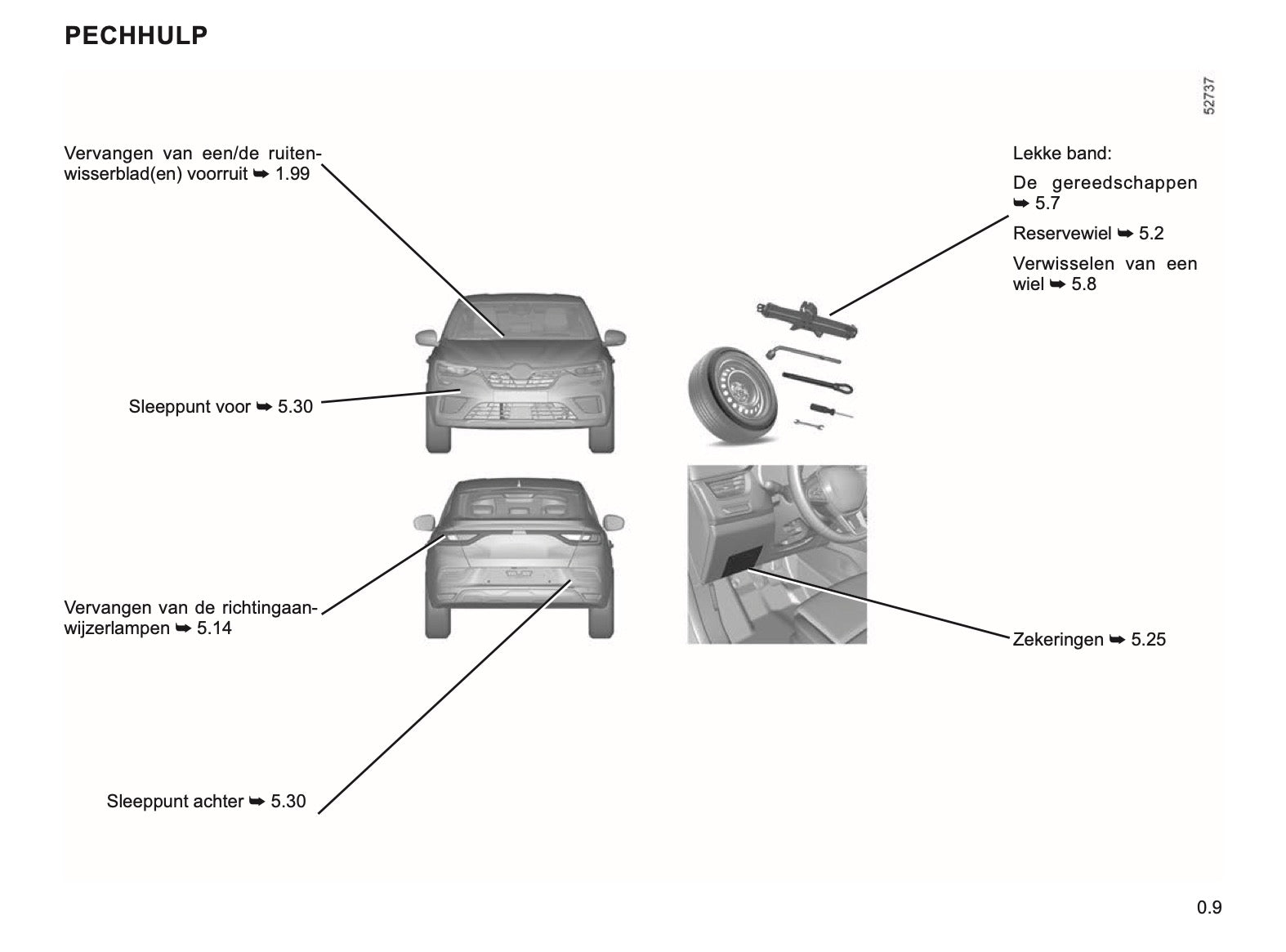 PECHHULP

52737

Vervangen van een/de ruitenwisserblad(en) voorruit ➥ 1.99

Sleeppunt voor ➥ 5.30

Vervangen van de richtingaanwijzerlampen ➥ 5.14

Sleeppunt achter ➥ 5.30

Lekke band:

De gereedschappen ➥ 5.7

Reservewiel ➥ 5.2

Verwisselen van een wiel ➥ 5.8

Zekeringen ➥ 5.25

0.9