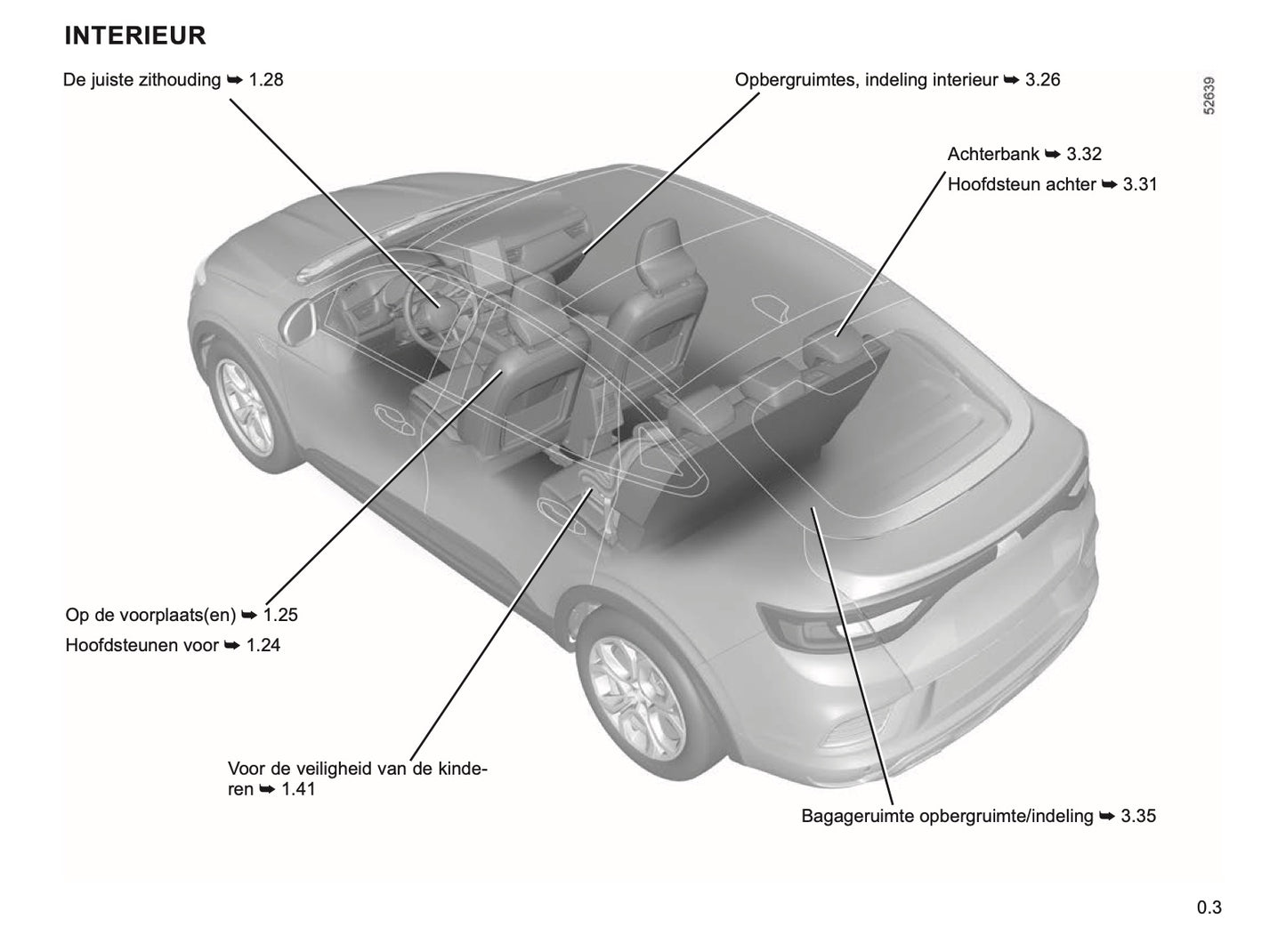 INTERIEUR

De juiste zithouding ➥ 1.28

Opbergruimtes, indeling interieur ➥ 3.26

52639

Achterbank ➥ 3.32

Hoofdsteun achter ➥ 3.31

Op de voorplaats(en) ➥ 1.25

Hoofdsteunen voor ➥ 1.24

Voor de veiligheid van de kinderen ➥ 1.41

Bagageruimte opbergruimte/indeling ➥ 3.35

0.3