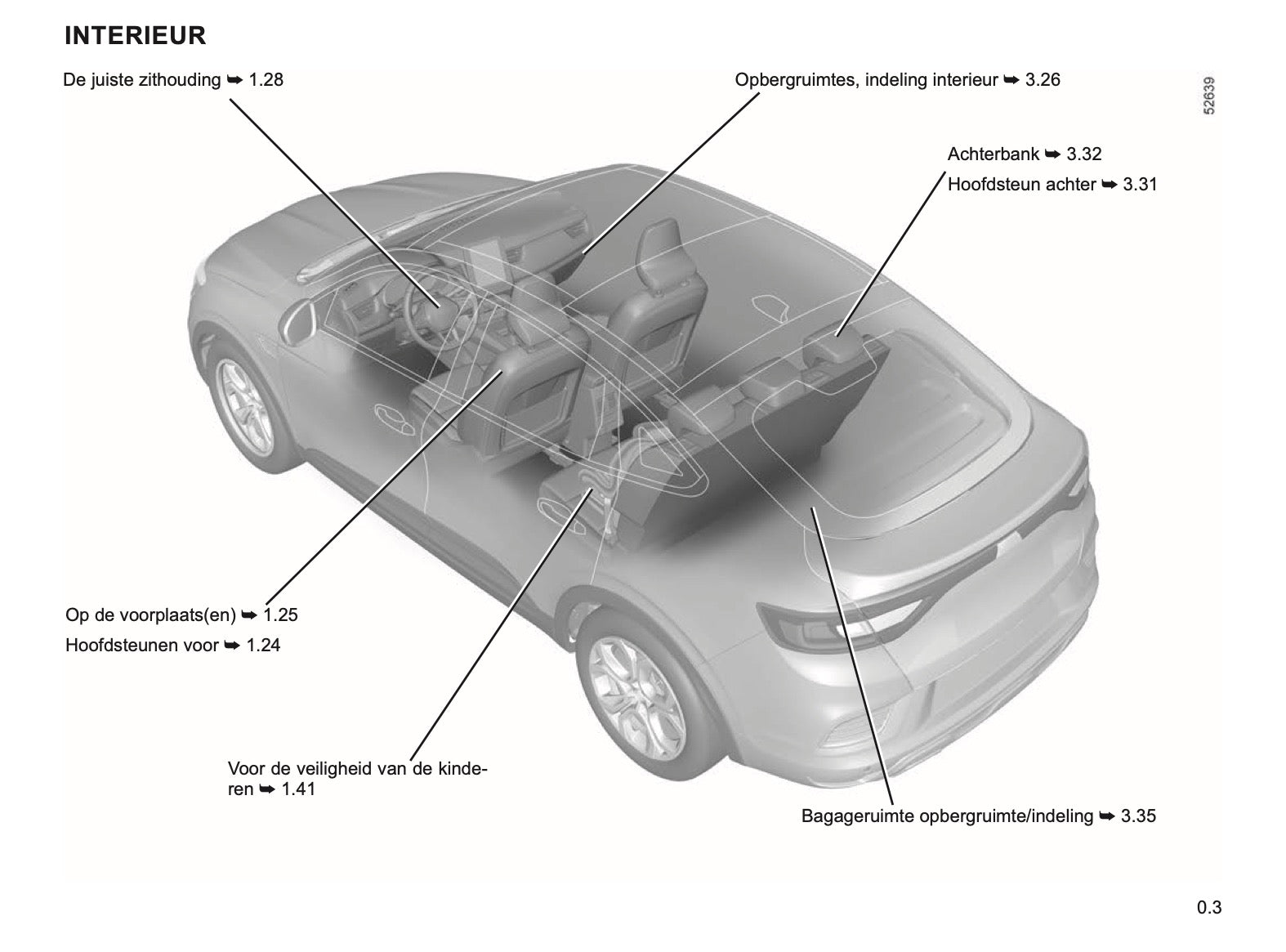 INTERIEUR

De juiste zithouding ➥ 1.28

Opbergruimtes, indeling interieur ➥ 3.26

52639

Achterbank ➥ 3.32

Hoofdsteun achter ➥ 3.31

Op de voorplaats(en) ➥ 1.25

Hoofdsteunen voor ➥ 1.24

Voor de veiligheid van de kinderen ➥ 1.41

Bagageruimte opbergruimte/indeling ➥ 3.35

0.3