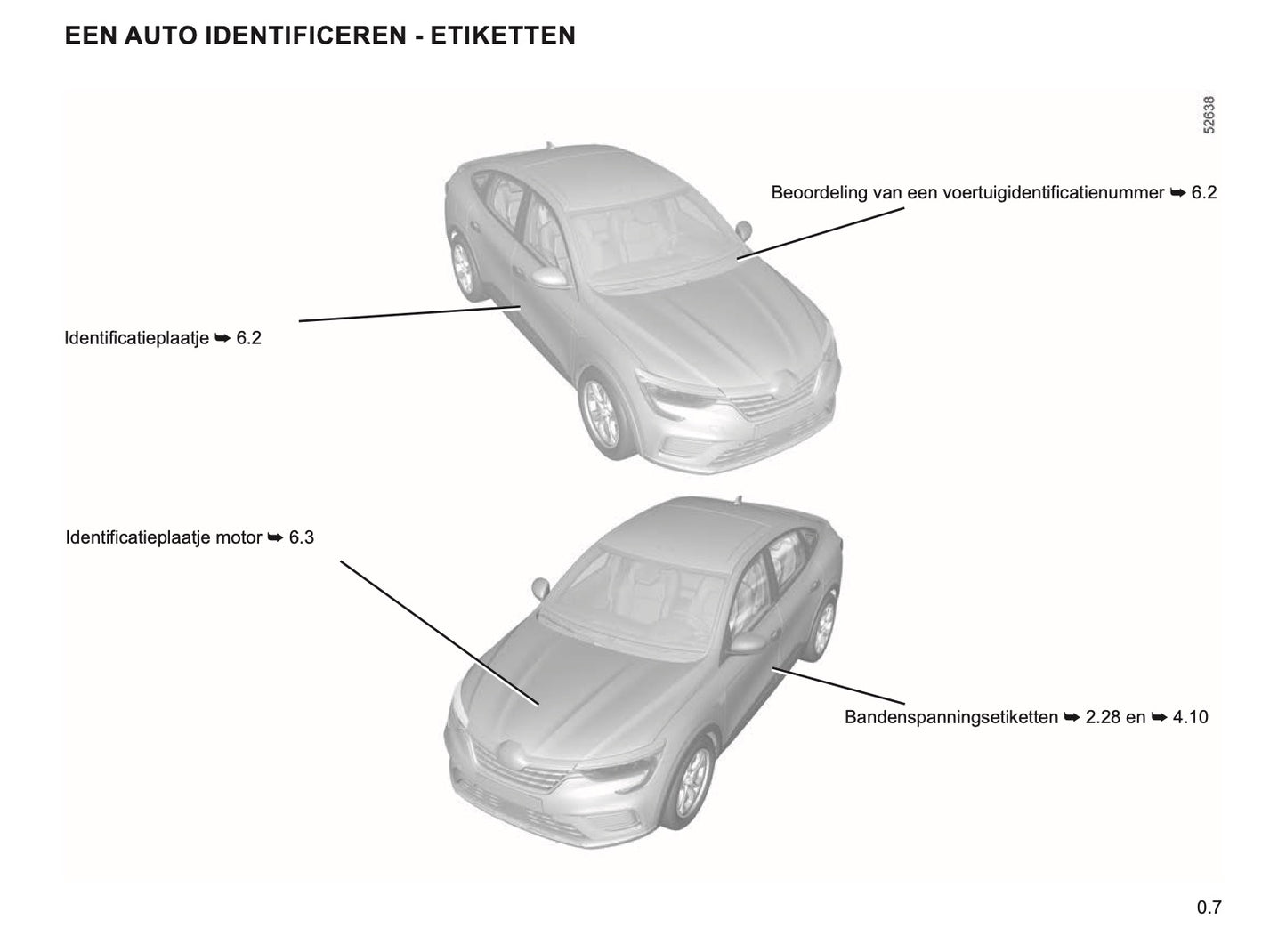 EEN AUTO IDENTIFICEREN - ETIKETTEN

52638

Beoordeling van een voertuigidentificatienummer ➥ 6.2

Identificatieplaatje ➥ 6.2

Identificatieplaatje motor ➥ 6.3

Bandenspanningsetiketten ➥ 2.28 en ➥ 4.10

0.7