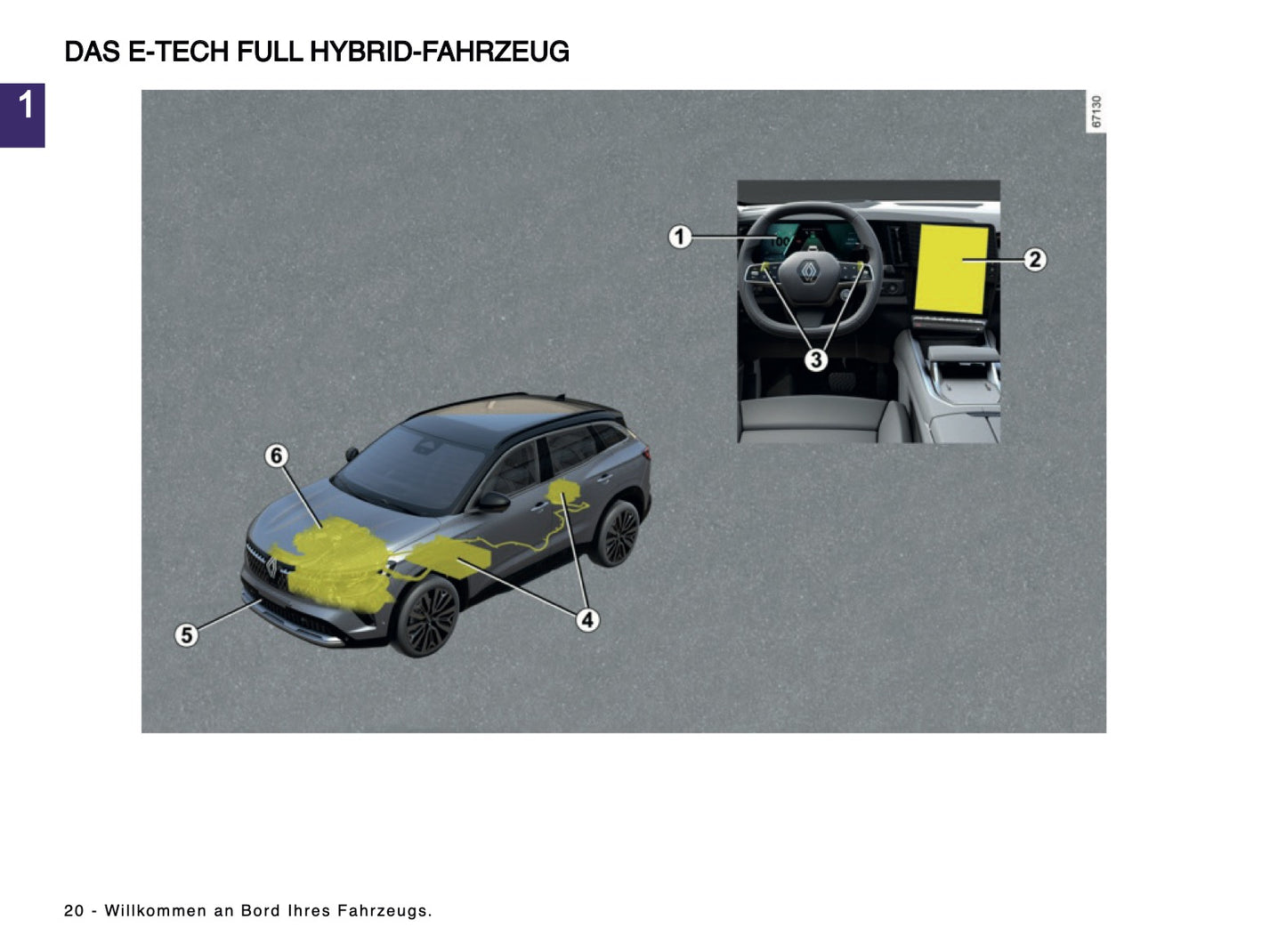 DAS E-TECH FULL HYBRID-FAHRZEUG

1

67130

1

2

3

6

4

5

20 - Willkommen an Bord Ihres Fahrzeugs.