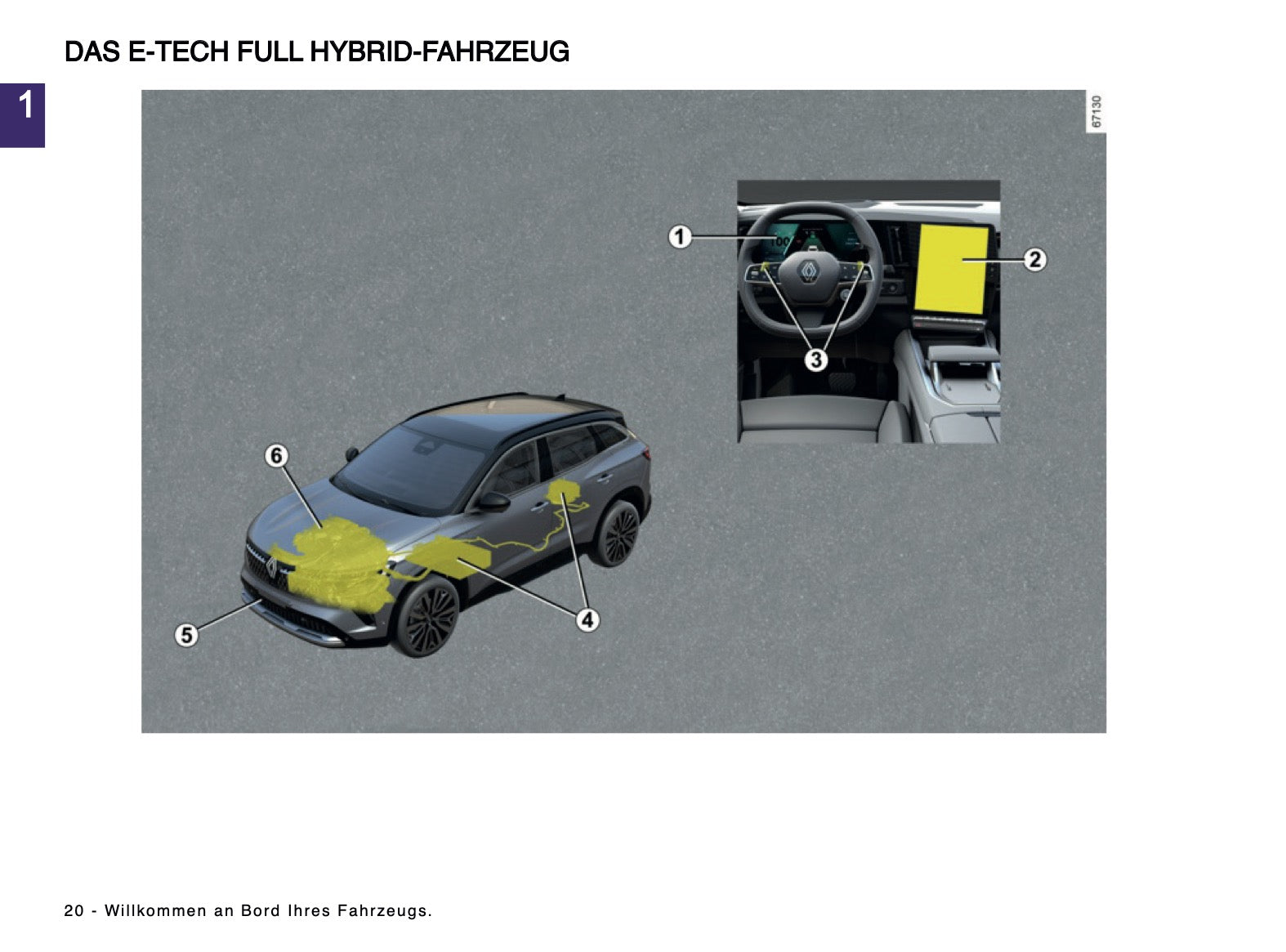 DAS E-TECH FULL HYBRID-FAHRZEUG

1

67130

1
2
3
6
5
4

20 - Willkommen an Bord Ihres Fahrzeugs.