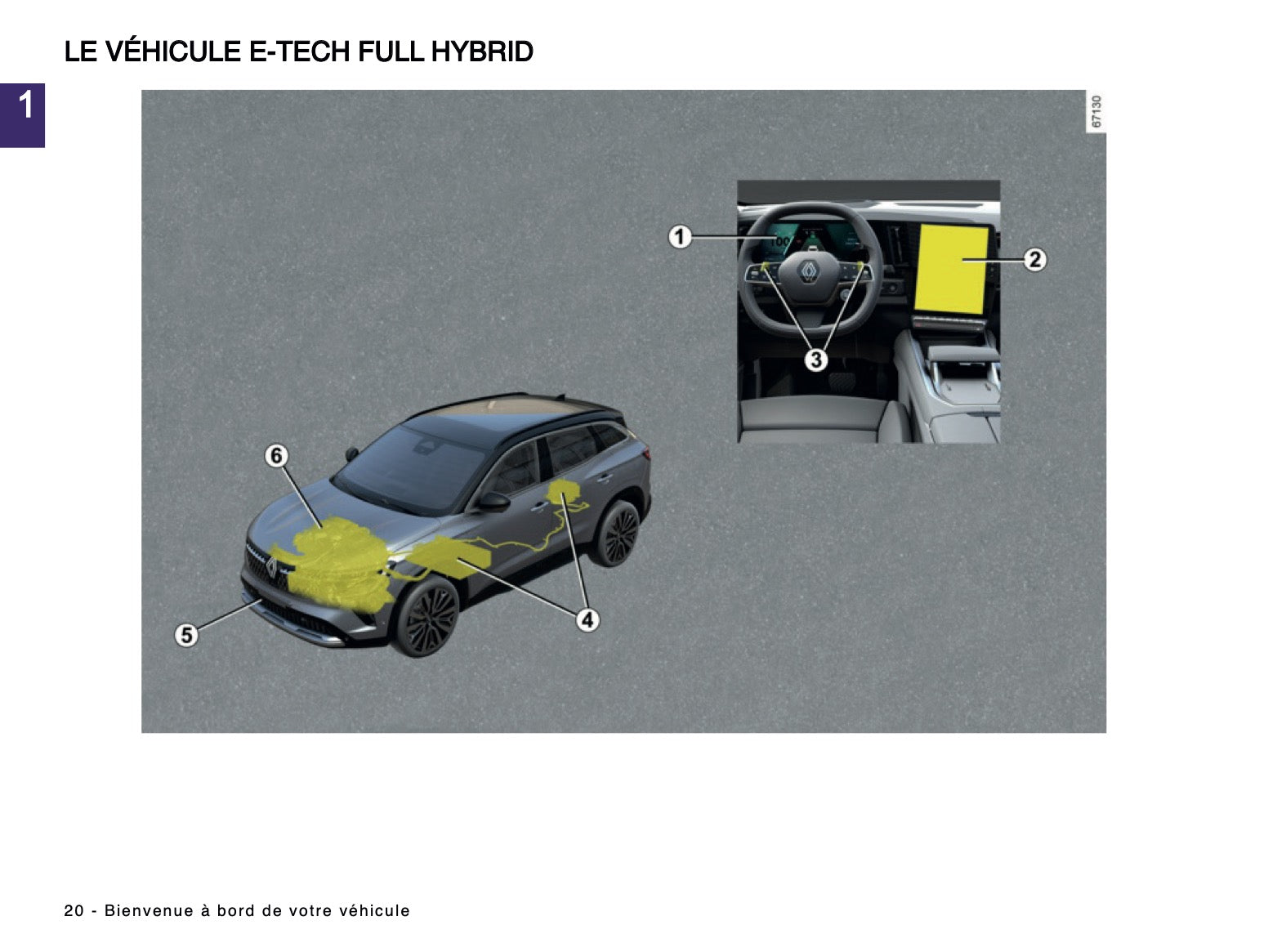 LE VÉHICULE E-TECH FULL HYBRID

1

67130

1

2

3

6

5

4

20 - Bienvenue à bord de votre véhicule