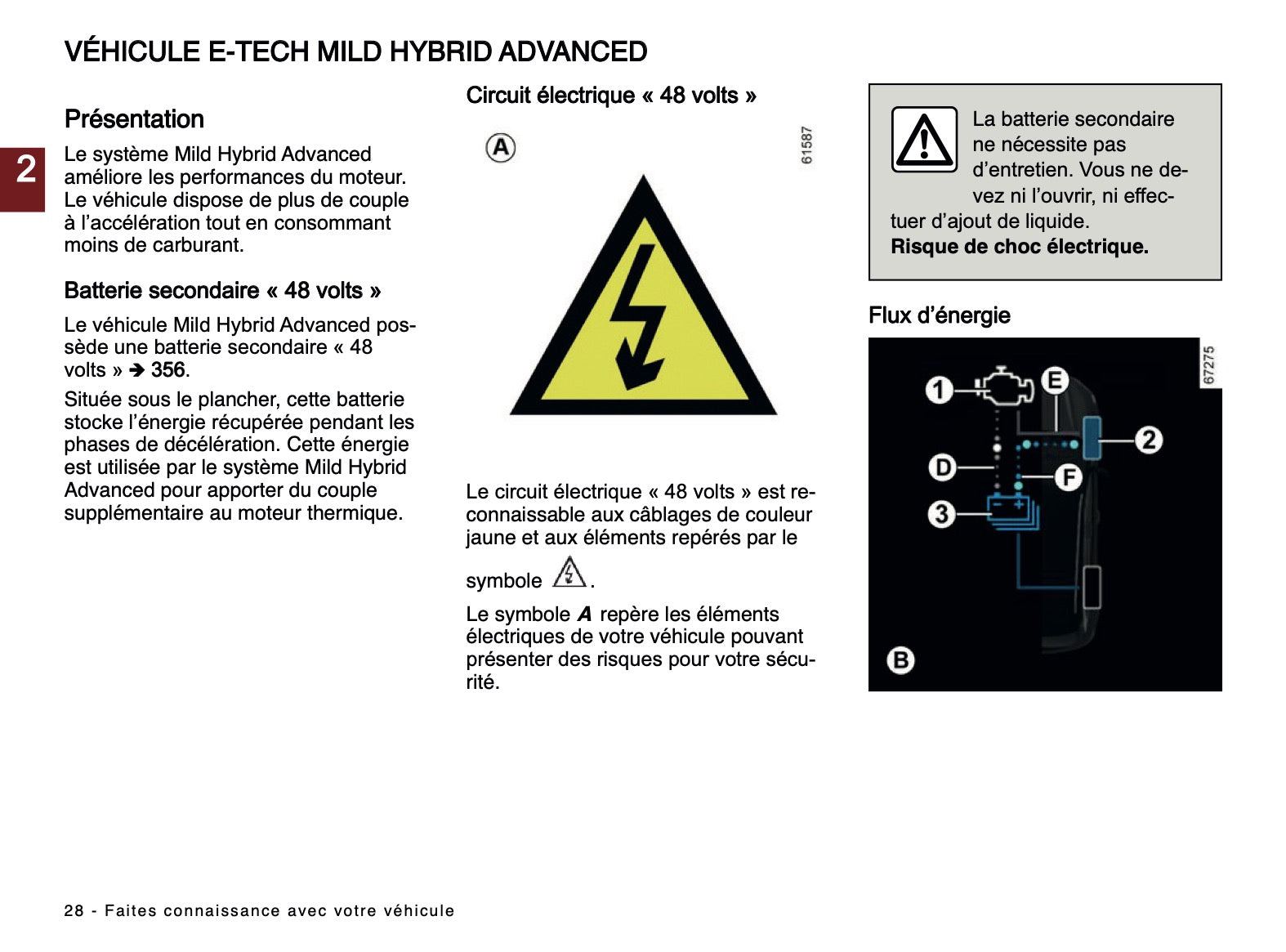 VÉHICULE E-TECH MILD HYBRID ADVANCED

2

Présentation

Le système Mild Hybrid Advanced améliore les performances du moteur. Le véhicule dispose de plus de couple à l'accélération tout en consommant moins de carburant.

Batterie secondaire « 48 volts »

Le véhicule Mild Hybrid Advanced possède une batterie secondaire « 48 volts » ➔ 356.

Située sous le plancher, cette batterie stocke l'énergie récupérée pendant les phases de décélération. Cette énergie est utilisée par le système Mild Hybrid Advanced pour apporter du couple supplémentaire au moteur thermique.

Circuit électrique « 48 volts »

A

61587

Le circuit électrique « 48 volts » est reconnaissable aux câblages de couleur jaune et aux éléments repérés par le symbole .

Le symbole A repère les éléments électriques de votre véhicule pouvant présenter des risques pour votre sécurité.

La batterie secondaire ne nécessite pas d'entretien. Vous ne devez ni l'ouvrir, ni effectuer d'ajout de liquide.
Risque de choc électrique.

Flux d'énergie

67275

1 E 2 D F 3 B

28 - Faites connaissance avec votre véhicule