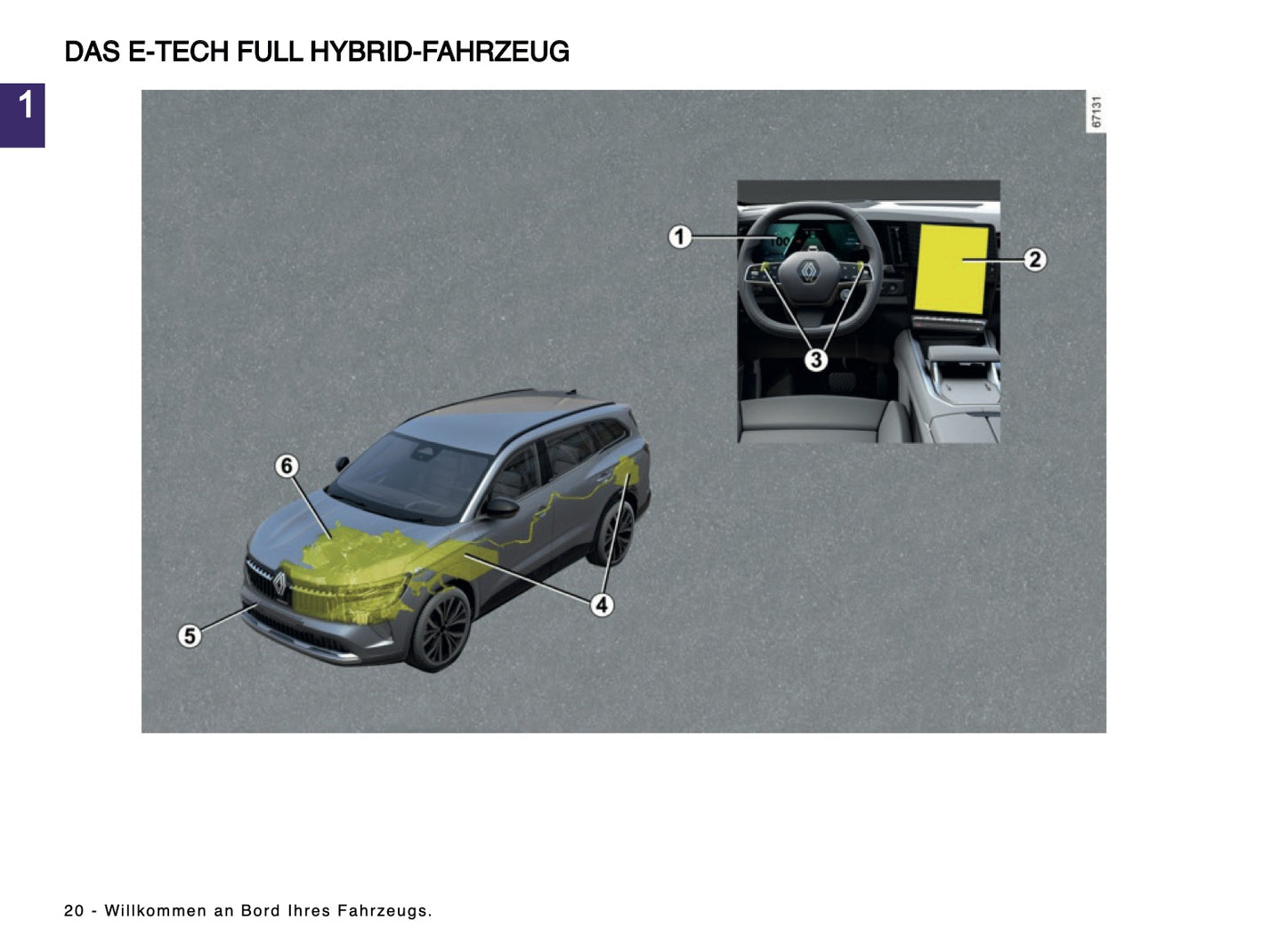 DAS E-TECH FULL HYBRID-FAHRZEUG

1

67131

1

2

3

6

4

5

20 - Willkommen an Bord Ihres Fahrzeugs.