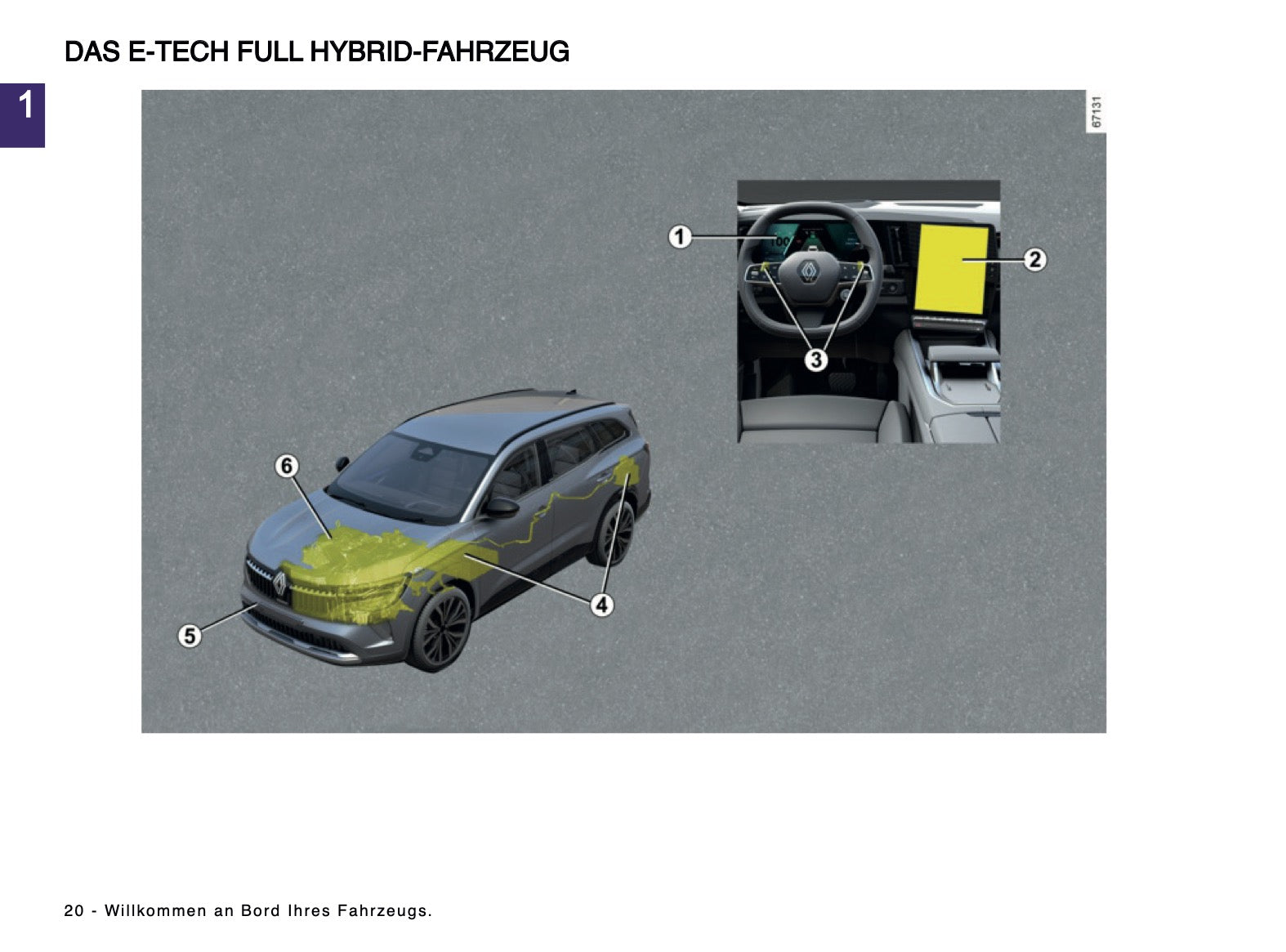 DAS E-TECH FULL HYBRID-FAHRZEUG

1

67131

1

2

3

6

4

5

20 - Willkommen an Bord Ihres Fahrzeugs.