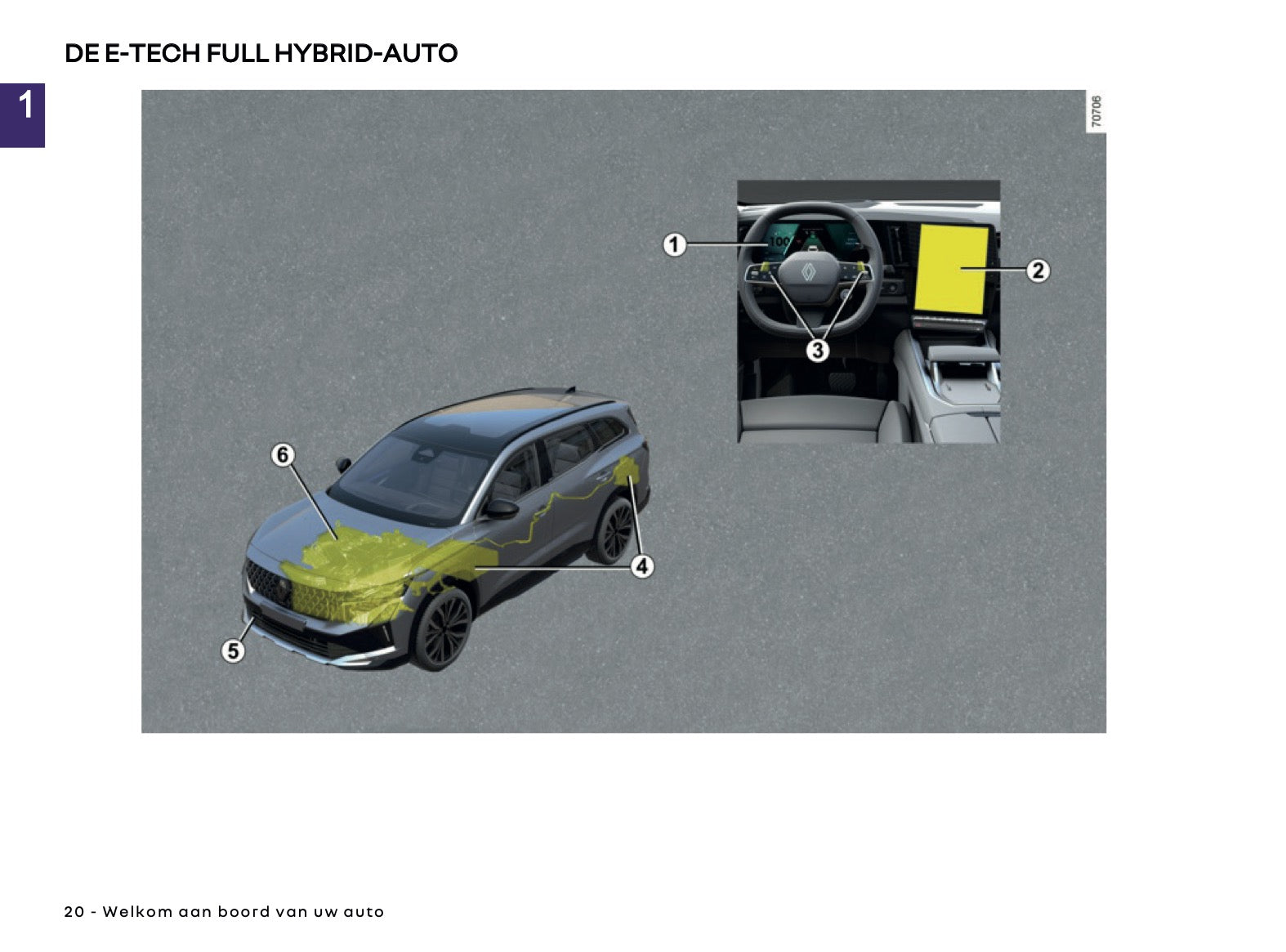 DE E-TECH FULL HYBRID-AUTO

1

70706

1

100

2

3

6

4

5

20 - Welkom aan boord van uw auto