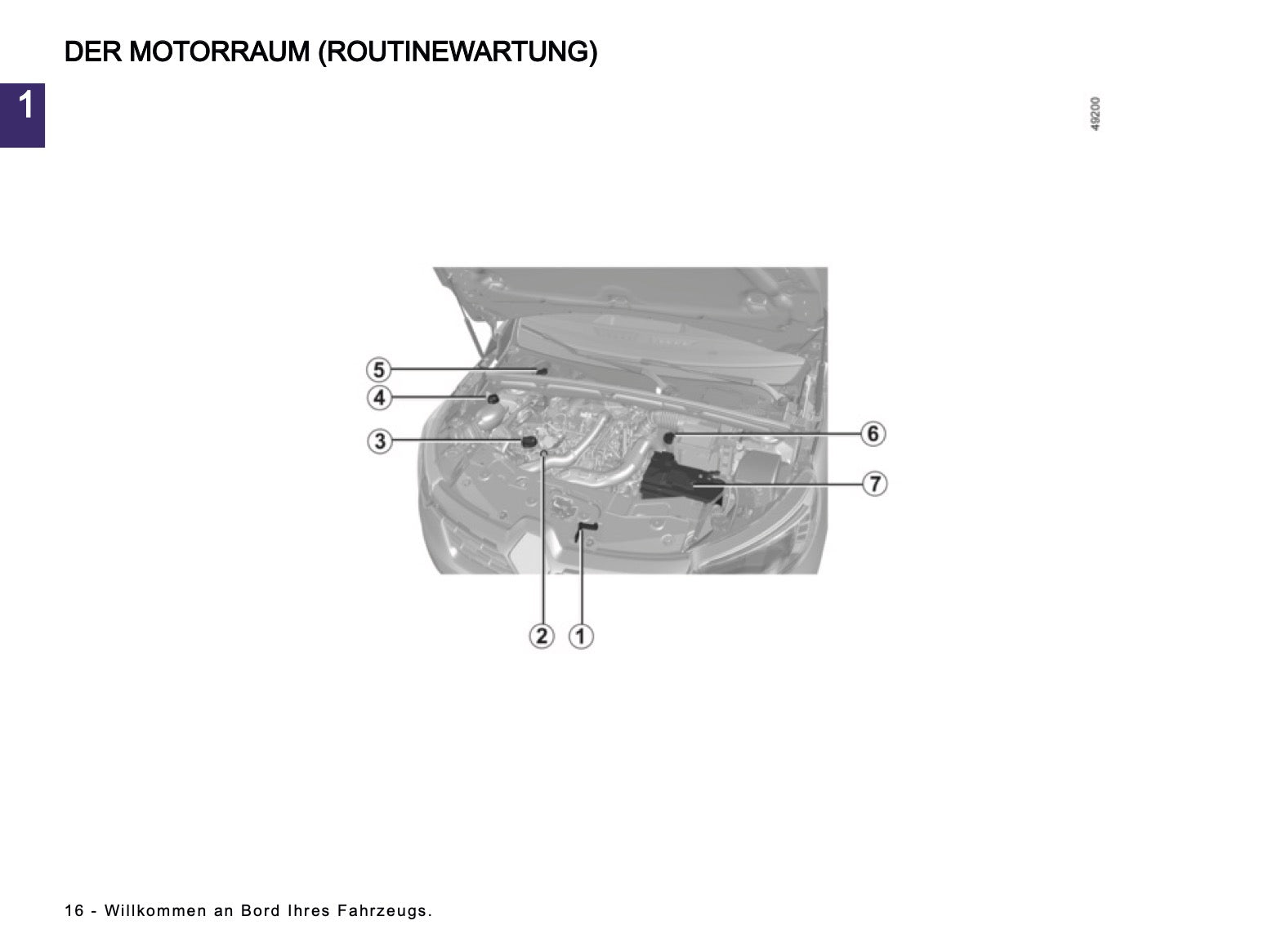 DER MOTORRAUM (ROUTINEWARTUNG)

1

49200

5

4

3

6

7

2

1

16 - Willkommen an Bord Ihres Fahrzeugs.