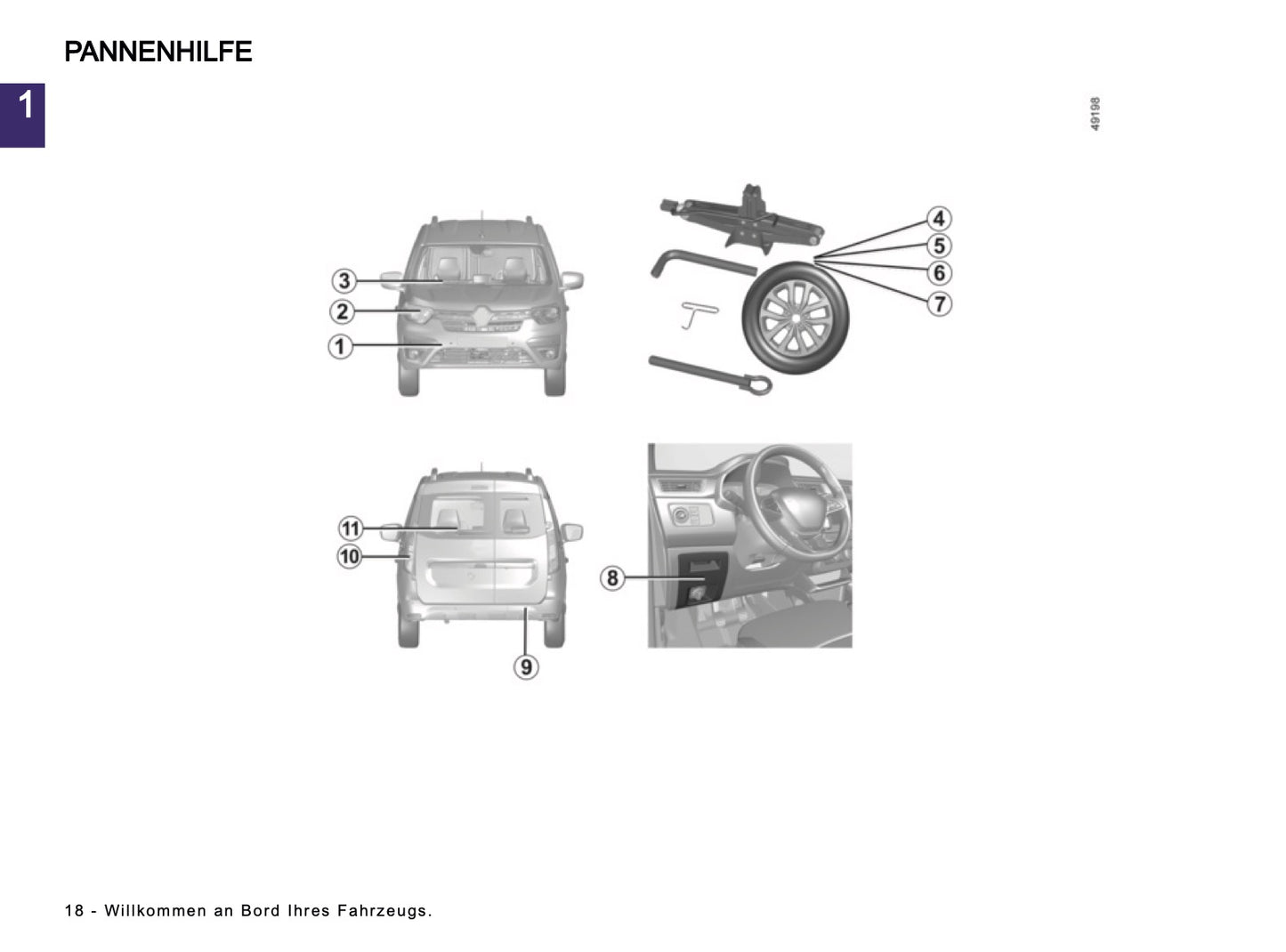 PANNENHILFE

1

49198

3
2
1

4
5
6
7

11
10
9

8

18 - Willkommen an Bord Ihres Fahrzeugs.