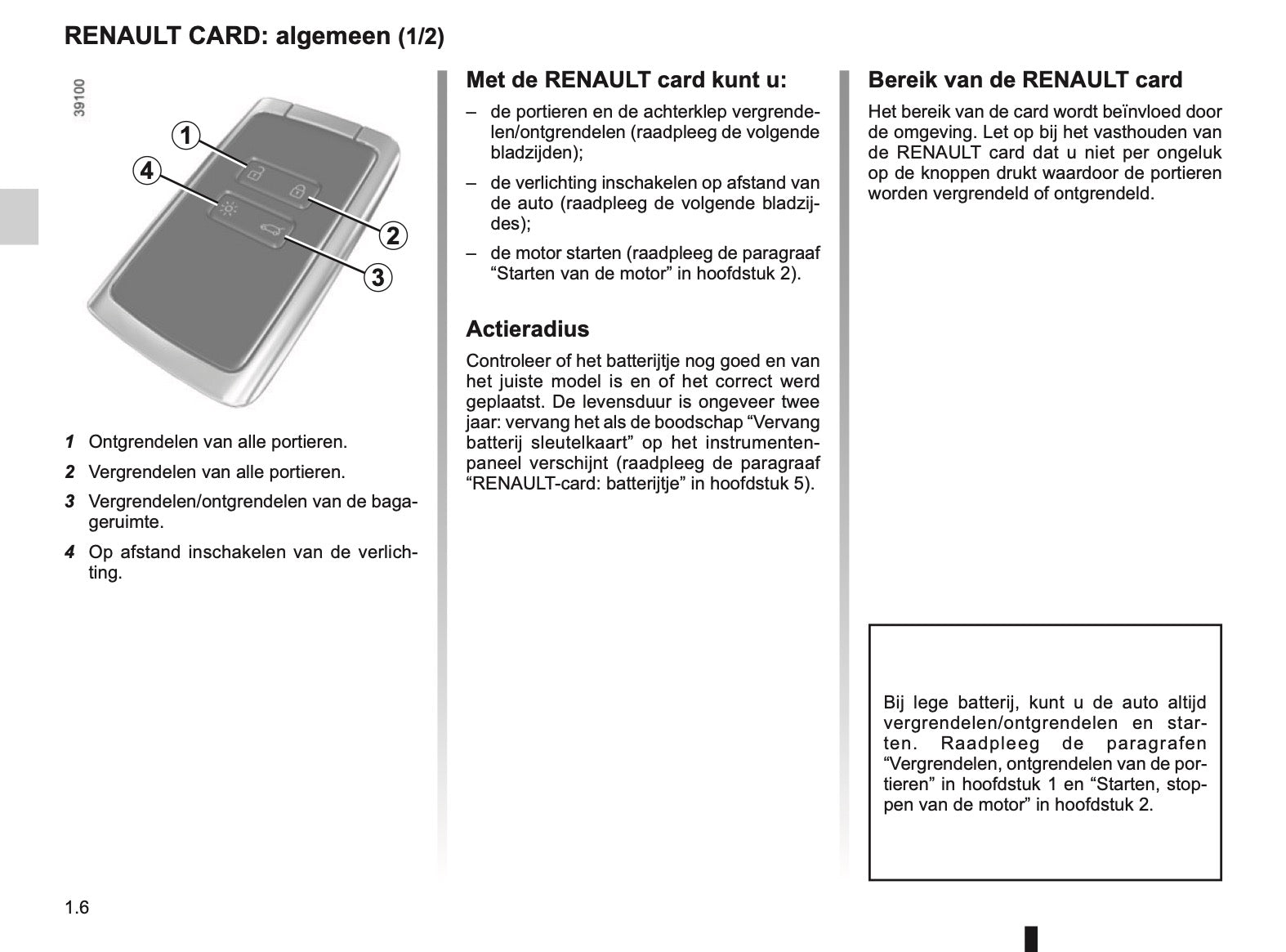 RENAULT CARD: algemeen (1/2)

39100

1
4
2
3

1 Ontgrendelen van alle portieren.

2 Vergrendelen van alle portieren.

3 Vergrendelen/ontgrendelen van de bagageruimte.

4 Op afstand inschakelen van de verlichting.

Met de RENAULT card kunt u:

– de portieren en de achterklep vergrendelen/ontgrendelen (raadpleeg de volgende bladzijden);

– de verlichting inschakelen op afstand van de auto (raadpleeg de volgende bladzijdes);

– de motor starten (raadpleeg de paragraaf “Starten van de motor” in hoofdstuk 2).

Actieradius

Controleer of het batterijtje nog goed en van het juiste model is en of het correct werd geplaatst. De levensduur is ongeveer twee jaar: vervang het als de boodschap “Vervang batterij sleutelkaart” op het instrumentenpaneel verschijnt (raadpleeg de paragraaf “RENAULT-card: batterijtje” in hoofdstuk 5).

Bereik van de RENAULT card

Het bereik van de card wordt beïnvloed door de omgeving. Let op bij het vasthouden van de RENAULT card dat u niet per ongeluk op de knoppen drukt waardoor de portieren worden vergrendeld of ontgrendeld.

Bij lege batterij, kunt u de auto altijd vergrendelen/ontgrendelen en starten. Raadpleeg de paragrafen “Vergrendelen, ontgrendelen van de portieren” in hoofdstuk 1 en “Starten, stoppen van de motor” in hoofdstuk 2.

1.6