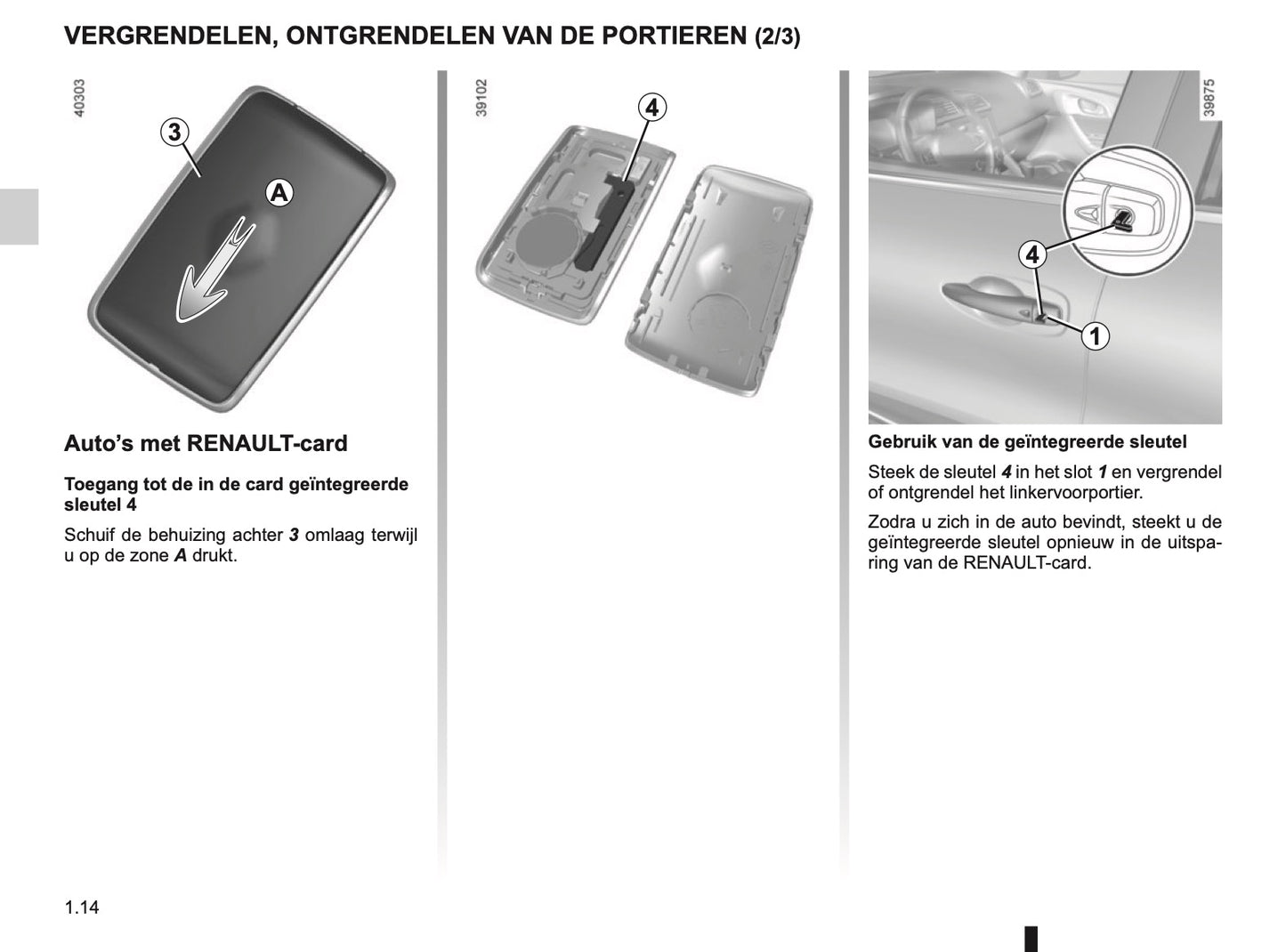 VERGRENDELEN, ONTGRENDELEN VAN DE PORTIEREN (2/3)

40303

3

A

Auto's met RENAULT-card

Toegang tot de in de card geïntegreerde sleutel 4

Schuif de behuizing achter 3 omlaag terwijl u op de zone A drukt.

39102

4

39875

4

1

Gebruik van de geïntegreerde sleutel

Steek de sleutel 4 in het slot 1 en vergrendel of ontgrendel het linkervoorportier.

Zodra u zich in de auto bevindt, steekt u de geïntegreerde sleutel opnieuw in de uitsparing van de RENAULT-card.

1.14