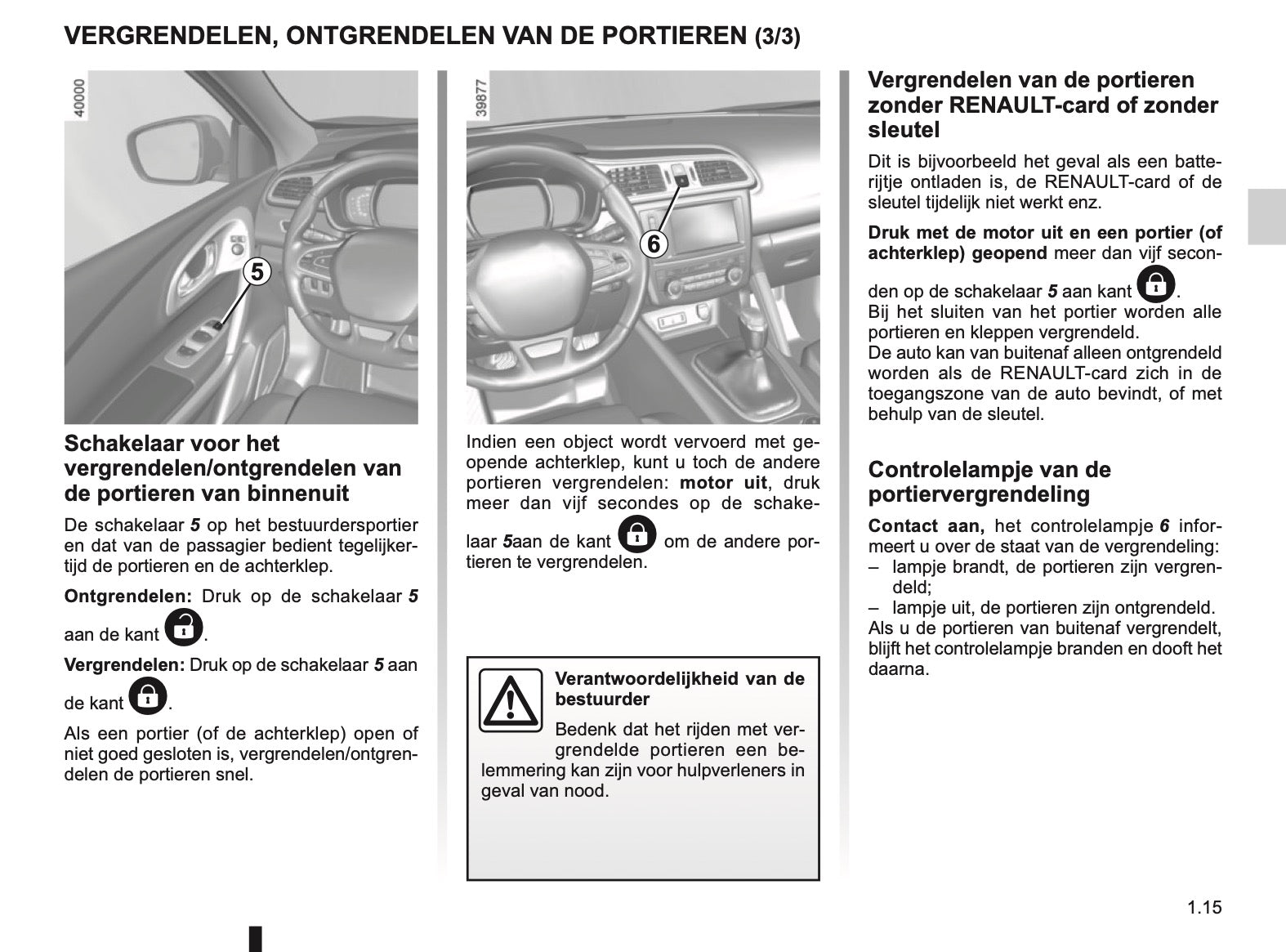 VERGRENDELEN, ONTGRENDELEN VAN DE PORTIEREN (3/3)

40000

5

Schakelaar voor het vergrendelen/ontgrendelen van de portieren van binnenuit

De schakelaar 5 op het bestuurdersportier en dat van de passagier bedient tegelijkertijd de portieren en de achterklep.

Ontgrendelen: Druk op de schakelaar 5 aan de kant .

Vergrendelen: Druk op de schakelaar 5 aan de kant .

Als een portier (of de achterklep) open of niet goed gesloten is, vergrendelen/ontgrendelen de portieren snel.

39877

6

Indien een object wordt vervoerd met geopende achterklep, kunt u toch de andere portieren vergrendelen: motor uit, druk meer dan vijf secondes op de schakelaar 5aan de kant om de andere portieren te vergrendelen.

Verantwoordelijkheid van de bestuurder

Bedenk dat het rijden met vergrendelde portieren een belemmering kan zijn voor hulpverleners in geval van nood.

Vergrendelen van de portieren zonder RENAULT-card of zonder sleutel

Dit is bijvoorbeeld het geval als een batterijtje ontladen is, de RENAULT-card of de sleutel tijdelijk niet werkt enz.

Druk met de motor uit en een portier (of achterklep) geopend meer dan vijf seconden op de schakelaar 5 aan kant .
Bij het sluiten van het portier worden alle portieren en kleppen vergrendeld.
De auto kan van buitenaf alleen ontgrendeld worden als de RENAULT-card zich in de toegangszone van de auto bevindt, of met behulp van de sleutel.

Controlelampje van de portiervergrendeling

Contact aan, het controlelampje 6 informeert u over de staat van de vergrendeling:
– lampje brandt, de portieren zijn vergrendeld;
– lampje uit, de portieren zijn ontgrendeld.
Als u de portieren van buitenaf vergrendelt, blijft het controlelampje branden en dooft het daarna.

1.15