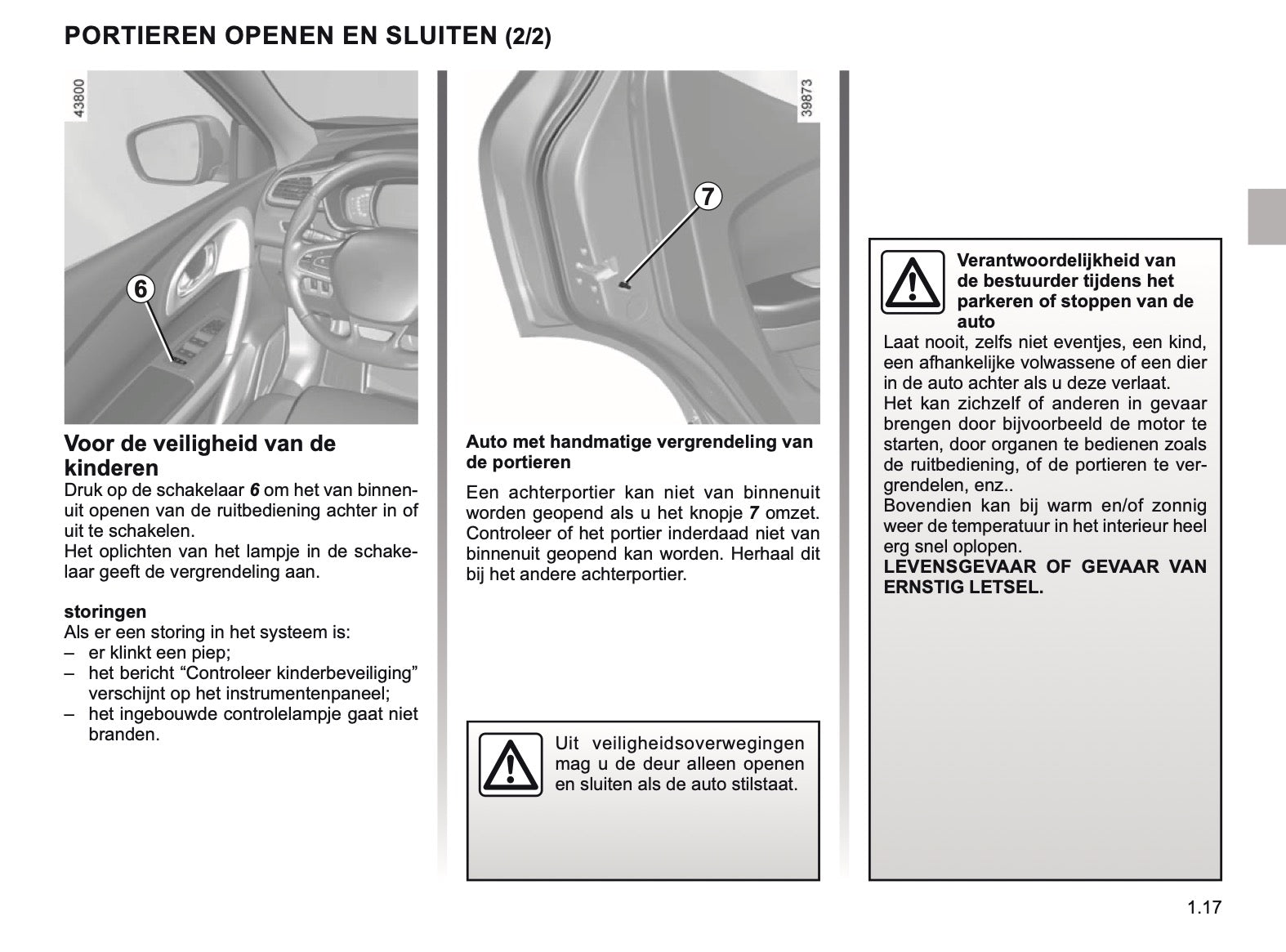 PORTIEREN OPENEN EN SLUITEN (2/2)

43800

6

Voor de veiligheid van de kinderen

Druk op de schakelaar 6 om het van binnenuit openen van de ruitbediening achter in of uit te schakelen.
Het oplichten van het lampje in de schakelaar geeft de vergrendeling aan.

storingen
Als er een storing in het systeem is:
– er klinkt een piep;
– het bericht “Controleer kinderbeveiliging” verschijnt op het instrumentenpaneel;
– het ingebouwde controlelampje gaat niet branden.

39873

7

Auto met handmatige vergrendeling van de portieren

Een achterportier kan niet van binnenuit worden geopend als u het knopje 7 omzet. Controleer of het portier inderdaad niet van binnenuit geopend kan worden. Herhaal dit bij het andere achterportier.

Uit veiligheidsoverwegingen mag u de deur alleen openen en sluiten als de auto stilstaat.

Verantwoordelijkheid van de bestuurder tijdens het parkeren of stoppen van de auto
Laat nooit, zelfs niet eventjes, een kind, een afhankelijke volwassene of een dier in de auto achter als u deze verlaat.
Het kan zichzelf of anderen in gevaar brengen door bijvoorbeeld de motor te starten, door organen te bedienen zoals de ruitbediening, of de portieren te vergrendelen, enz..
Bovendien kan bij warm en/of zonnig weer de temperatuur in het interieur heel erg snel oplopen.
LEVENSGEVAAR OF GEVAAR VAN ERNSTIG LETSEL.

1.17