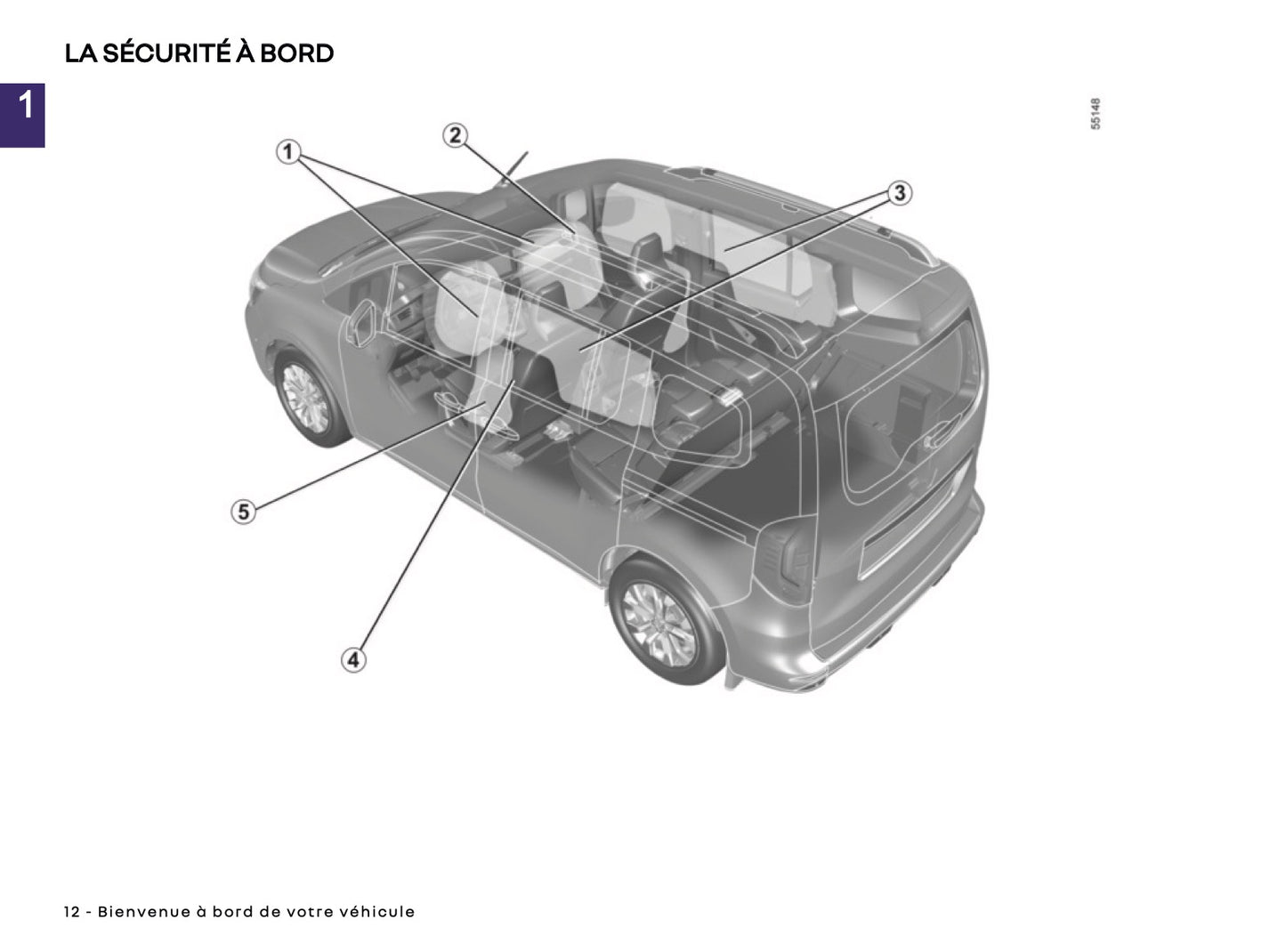 LA SÉCURITÉ À BORD

1

55148

1
2
3
5
4

12 - Bienvenue à bord de votre véhicule