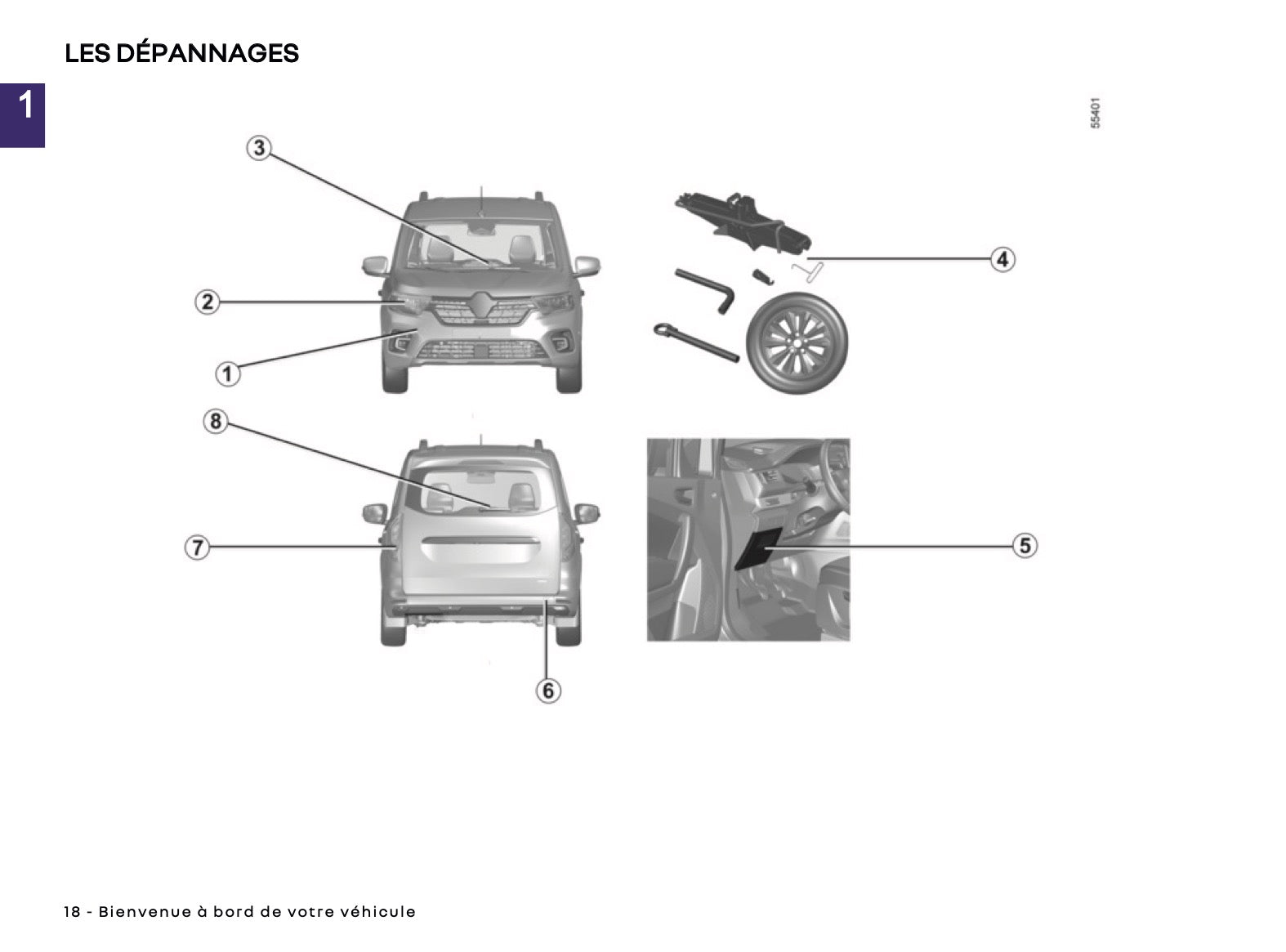 LES DÉPANNAGES

1

55401

3

2

1

4

8

7

5

6

18 - Bienvenue à bord de votre véhicule