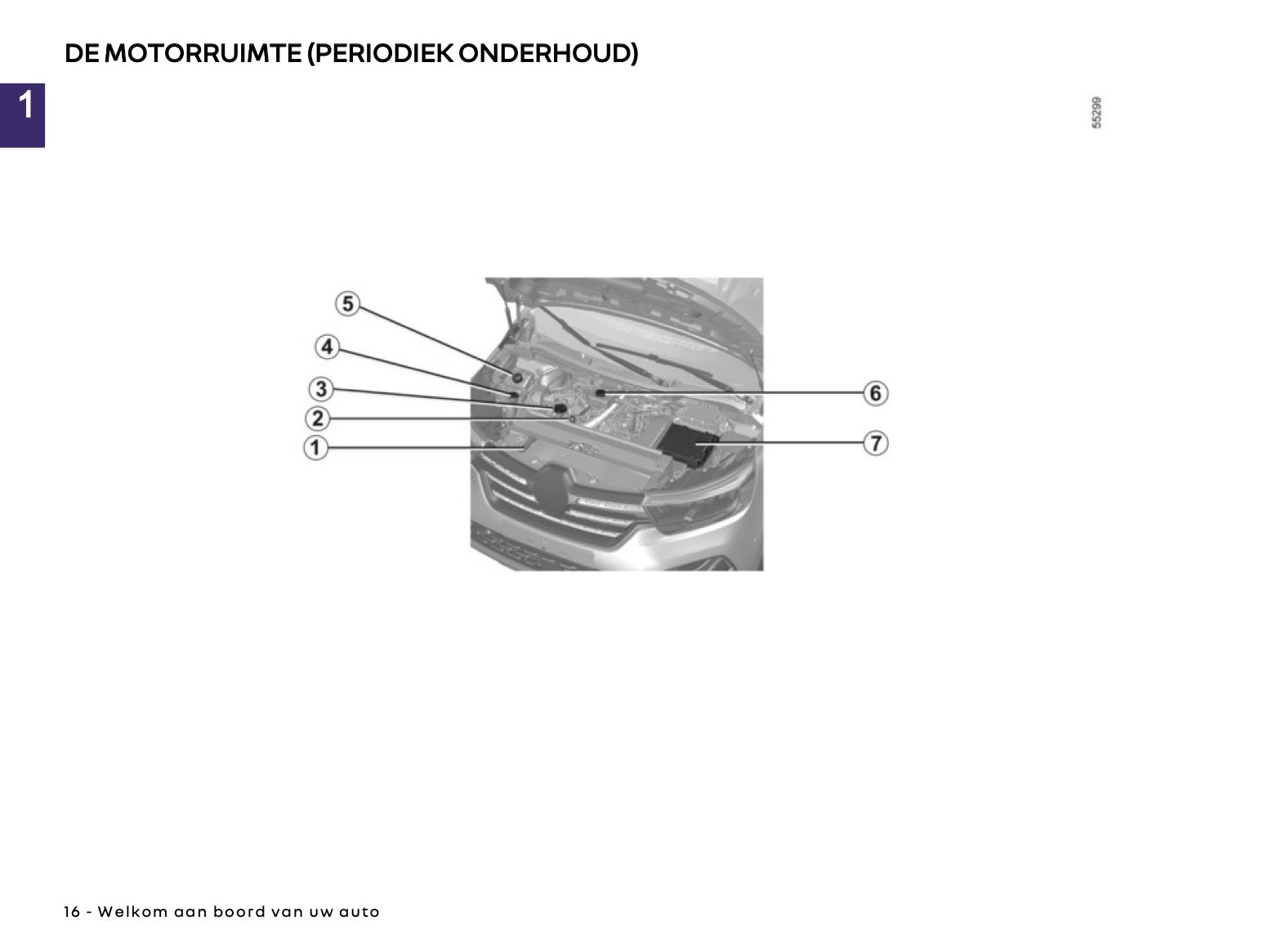 DE MOTORRUIMTE (PERIODIEK ONDERHOUD)

1

55299

5
4
3
2
1
6
7

16 - Welkom aan boord van uw auto