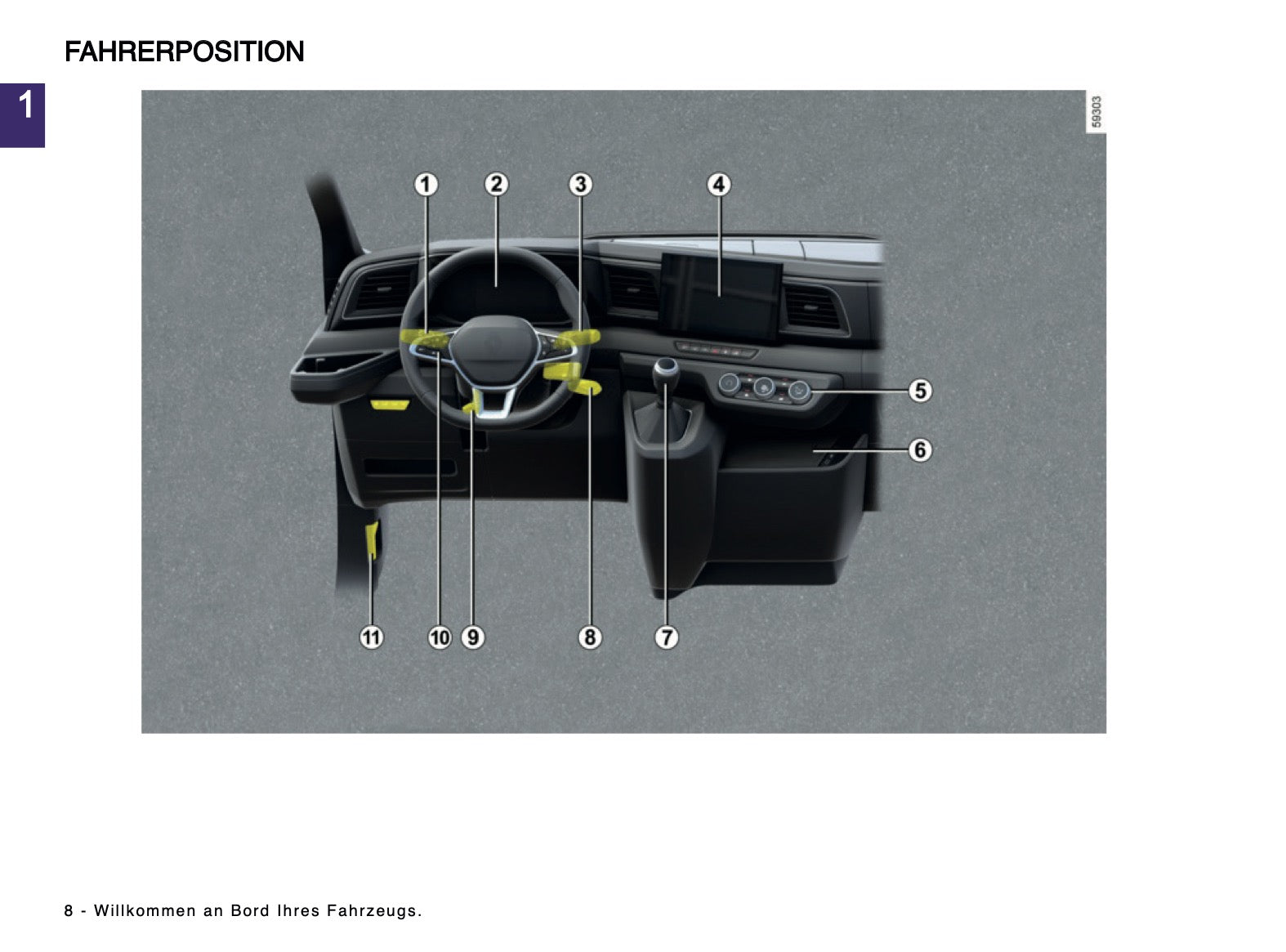 FAHRERPOSITION

1

59303

1
2
3
4
5
6
11
10
9
8
7

8 - Willkommen an Bord Ihres Fahrzeugs.