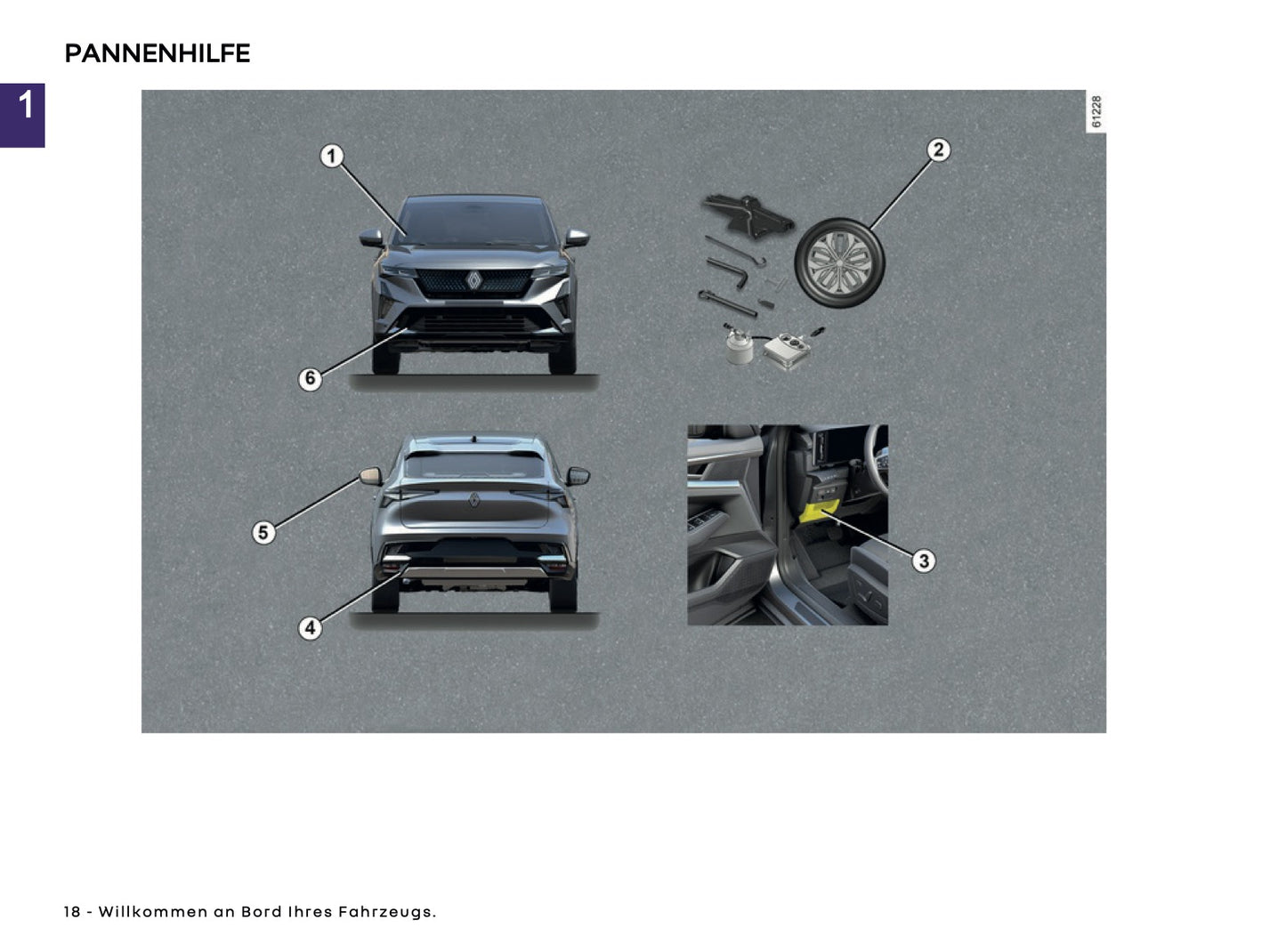 PANNENHILFE

1

61228

1

2

6

5

3

4

18 - Willkommen an Bord Ihres Fahrzeugs.