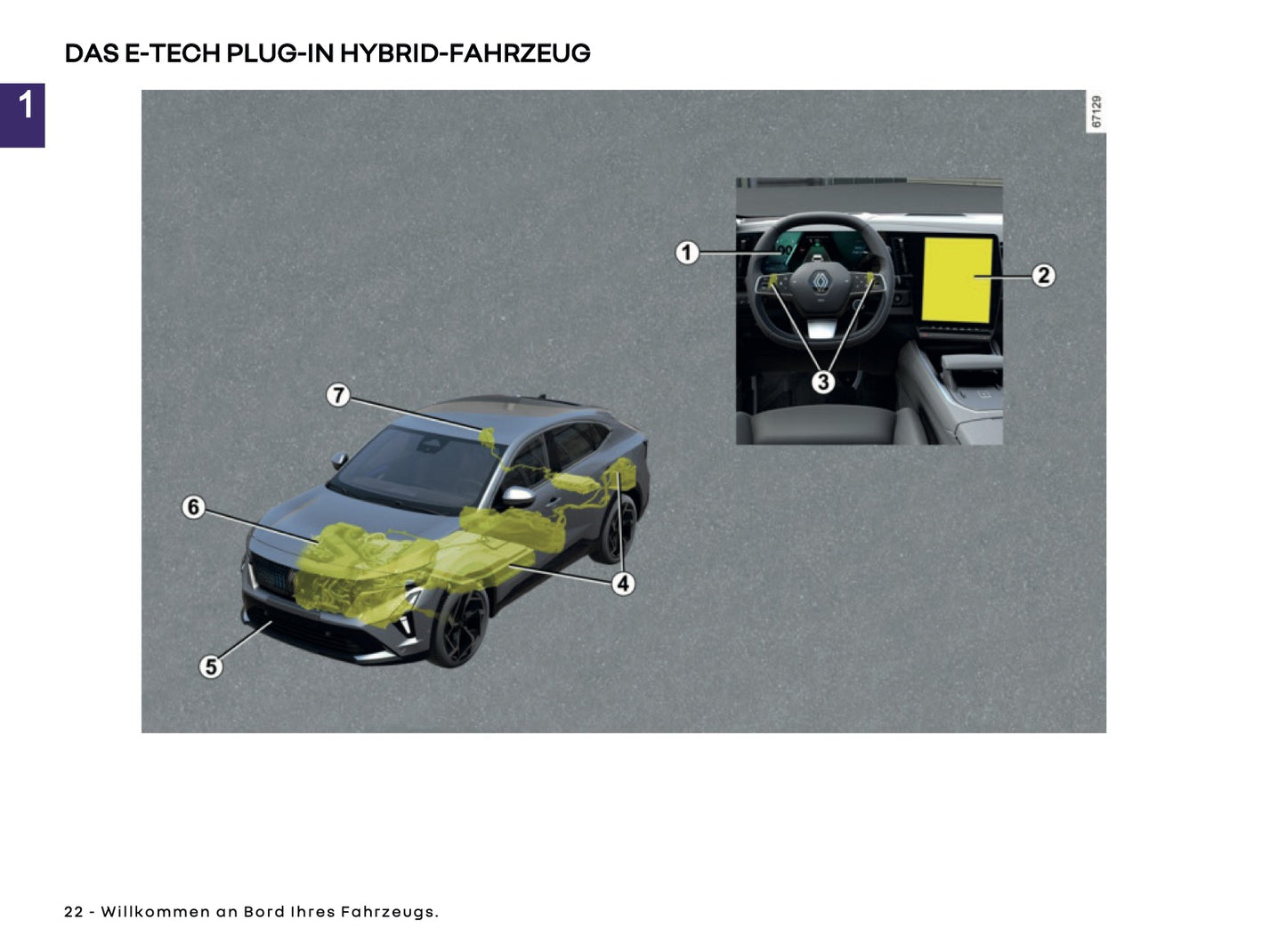 DAS E-TECH PLUG-IN HYBRID-FAHRZEUG

1

67129

1

2

3

7

6

4

5

22 - Willkommen an Bord Ihres Fahrzeugs.