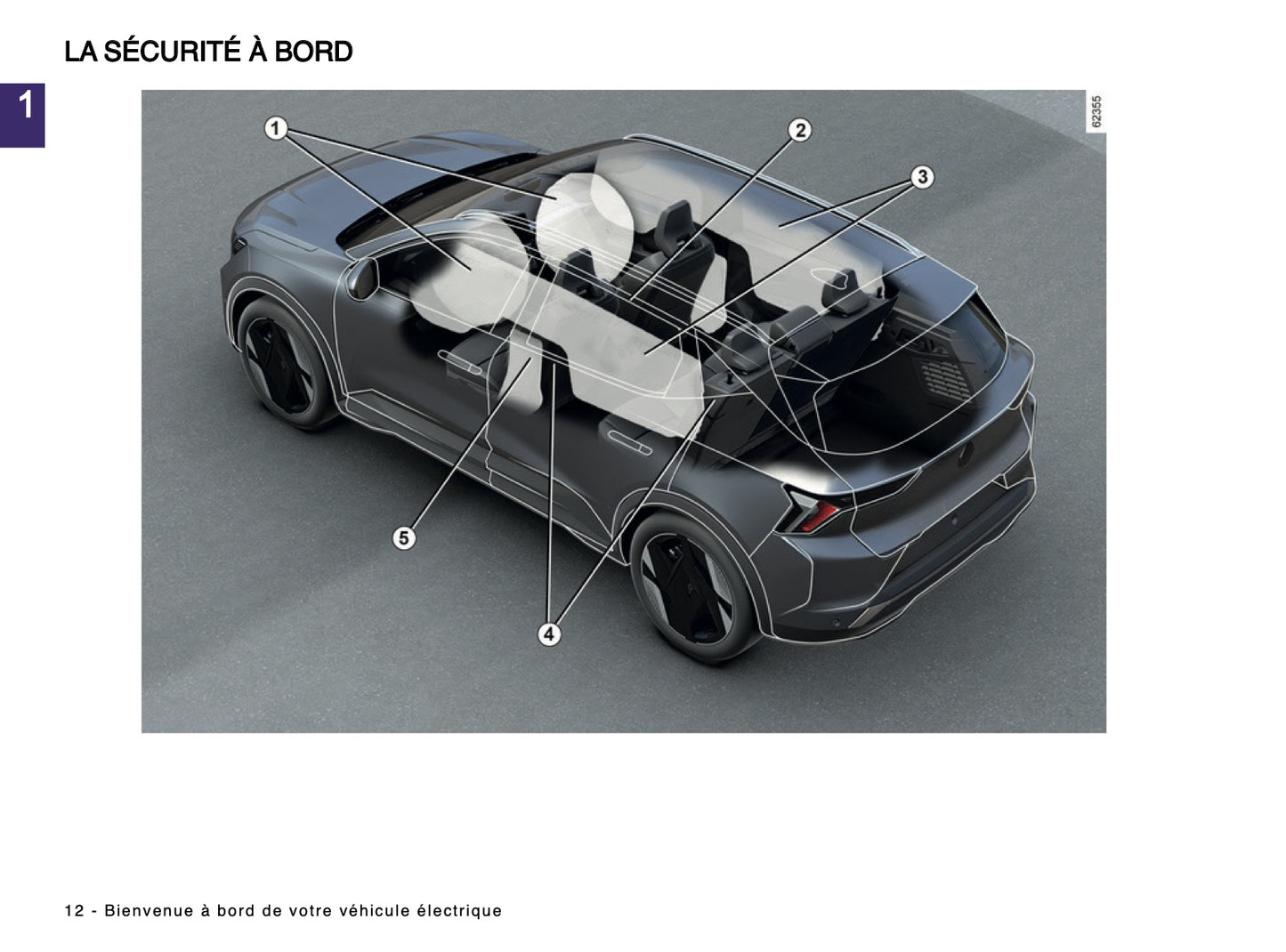 LA SÉCURITÉ À BORD

1

62355

1

2

3

5

4

12 - Bienvenue à bord de votre véhicule électrique